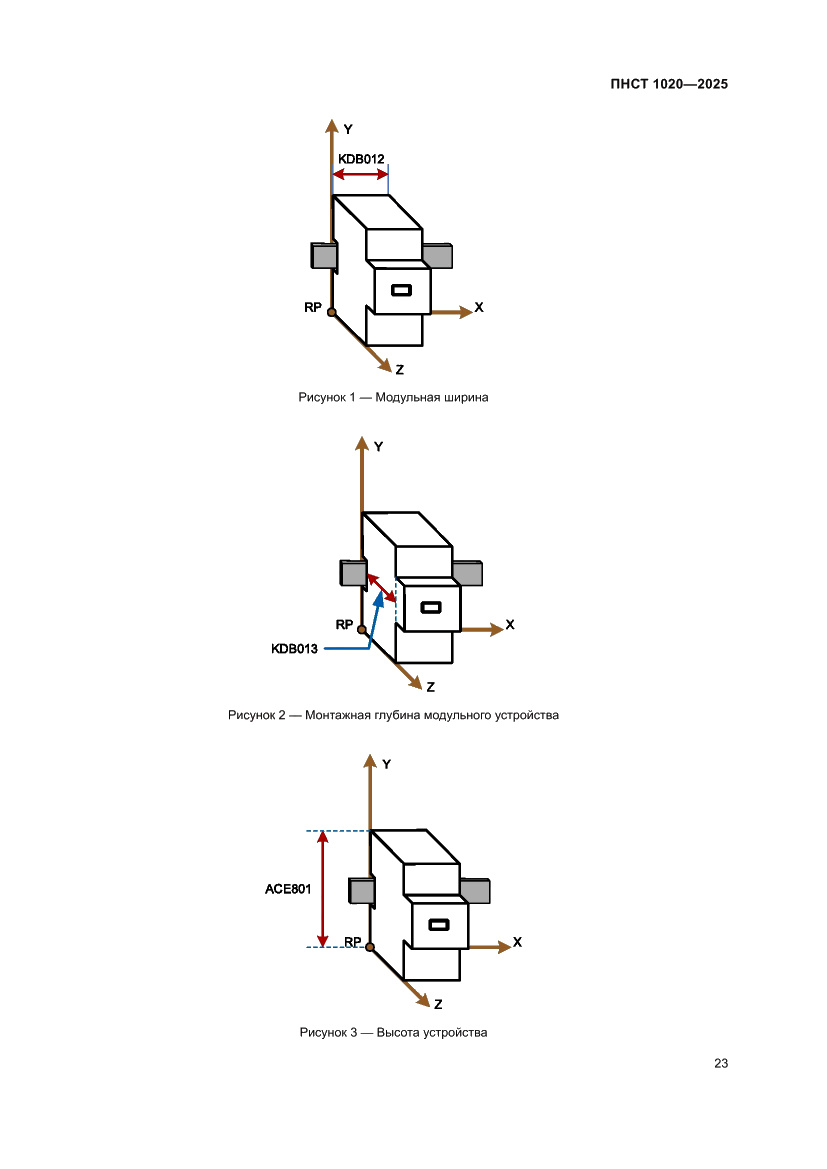 ПНСТ 1020—2025

Y
KDB012
RP
X
Z

Рисунок 1 — Модульная ширина

Y
RP
X
KDB013
Z

Рисунок 2 — Монтажная глубина модульного устройства

Y
ACE801
RP
X
Z

Рисунок 3 — Высота устройства

23