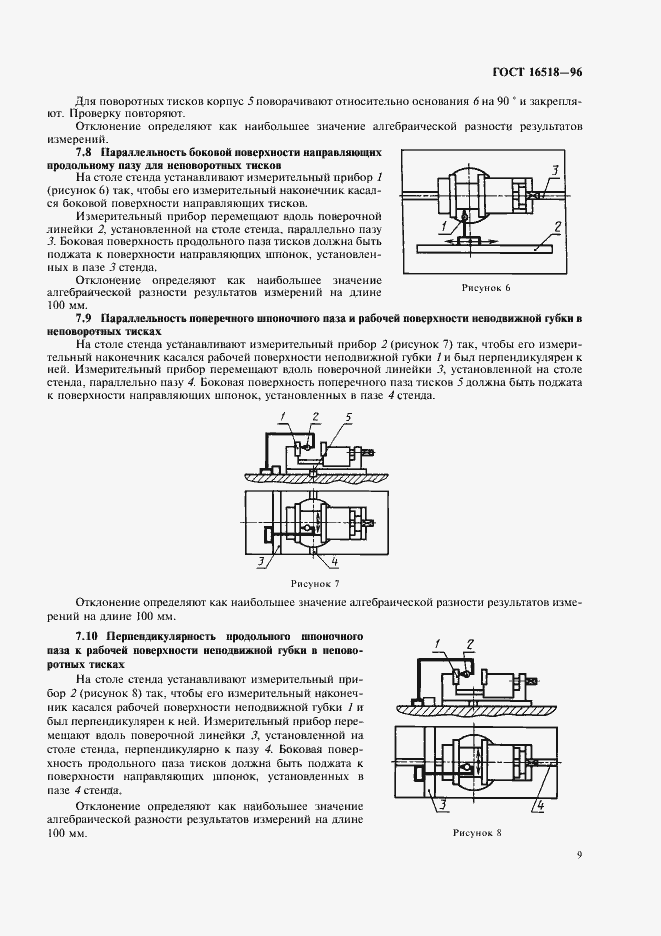 ГОСТ 16518—96

Для поворотных тисков корпус 5 поворачивают относительно основания 6 на 90 ° и закрепляют. Проверку повторяют.

Отклонение определяют как наибольшее значение алгебраической разности результатов измерений.

7.8 Параллельность боковой поверхности направляющих продольному пазу для неповоротных тисков

На столе стенда устанавливают измерительный прибор 1 (рисунок 6) так, чтобы его измерительный наконечник касался боковой поверхности направляющих тисков.

Измерительный прибор перемещают вдоль поверочной линейки 2, установленной на столе стенда, параллельно пазу 3. Боковая поверхность продольного паза тисков должна быть поджата к поверхности направляющих шпонок, установленных в пазе 3 стенда.

Отклонение определяют как наибольшее значение алгебраической разности результатов измерений на длине 100 мм.

3
1
2
Рисунок 6

7.9 Параллельность поперечного шпоночного паза и рабочей поверхности неподвижной губки в неповоротных тисках

На столе стенда устанавливают измерительный прибор 2 (рисунок 7) так, чтобы его измерительный наконечник касался рабочей поверхности неподвижной губки 1 и был перпендикулярен к ней. Измерительный прибор перемещают вдоль поверочной линейки 3, установленной на столе стенда, параллельно пазу 4. Боковая поверхность поперечного паза тисков 5 должна быть поджата к поверхности направляющих шпонок, установленных в пазе 4 стенда.

1
2
5
3
4
Рисунок 7

Отклонение определяют как наибольшее значение алгебраической разности результатов измерений на длине 100 мм.

7.10 Перпендикулярность продольного шпоночного паза к рабочей поверхности неподвижной губки в неповоротных тисках

На столе стенда устанавливают измерительный прибор 2 (рисунок 8) так, чтобы его измерительный наконечник касался рабочей поверхности неподвижной губки 1 и был перпендикулярен к ней. Измерительный прибор перемещают вдоль поверочной линейки 3, установленной на столе стенда, перпендикулярно к пазу 4. Боковая поверхность продольного паза тисков должна быть поджата к поверхности направляющих шпонок, установленных в пазе 4 стенда.

Отклонение определяют как наибольшее значение алгебраической разности результатов измерений на длине 100 мм.

1
2
3
4
Рисунок 8

9