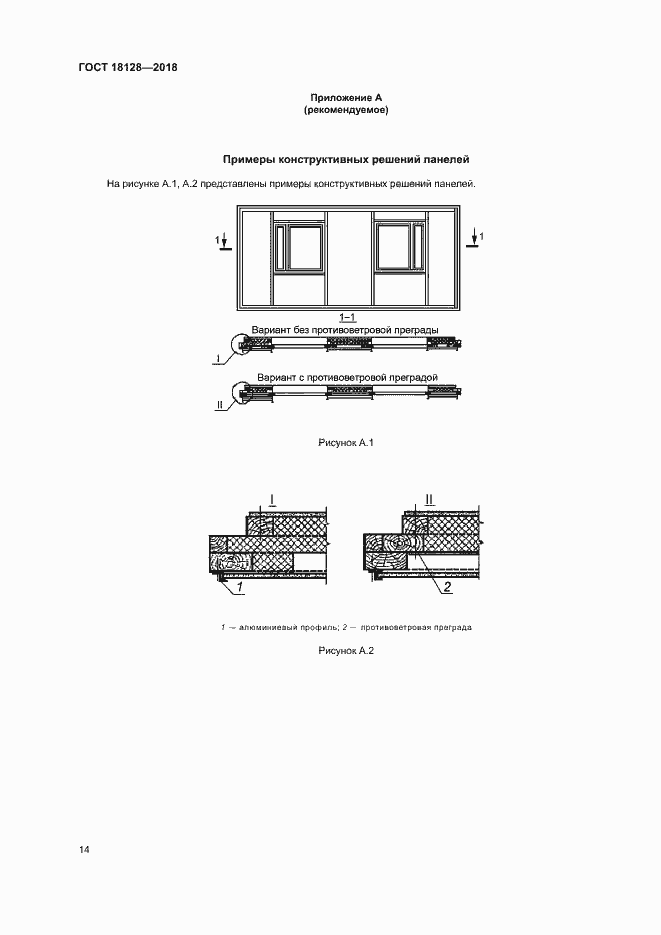 ГОСТ 18128—2018

Приложение А
(рекомендуемое)

Примеры конструктивных решений панелей

На рисунке А.1, А.2 представлены примеры конструктивных решений панелей.

1

1

1–1

Вариант без противоветровой преграды

I

Вариант с противоветровой преградой

II

Рисунок А.1

I

II

1

2

1 — алюминиевый профиль; 2 — противоветровая преграда

Рисунок А.2

14