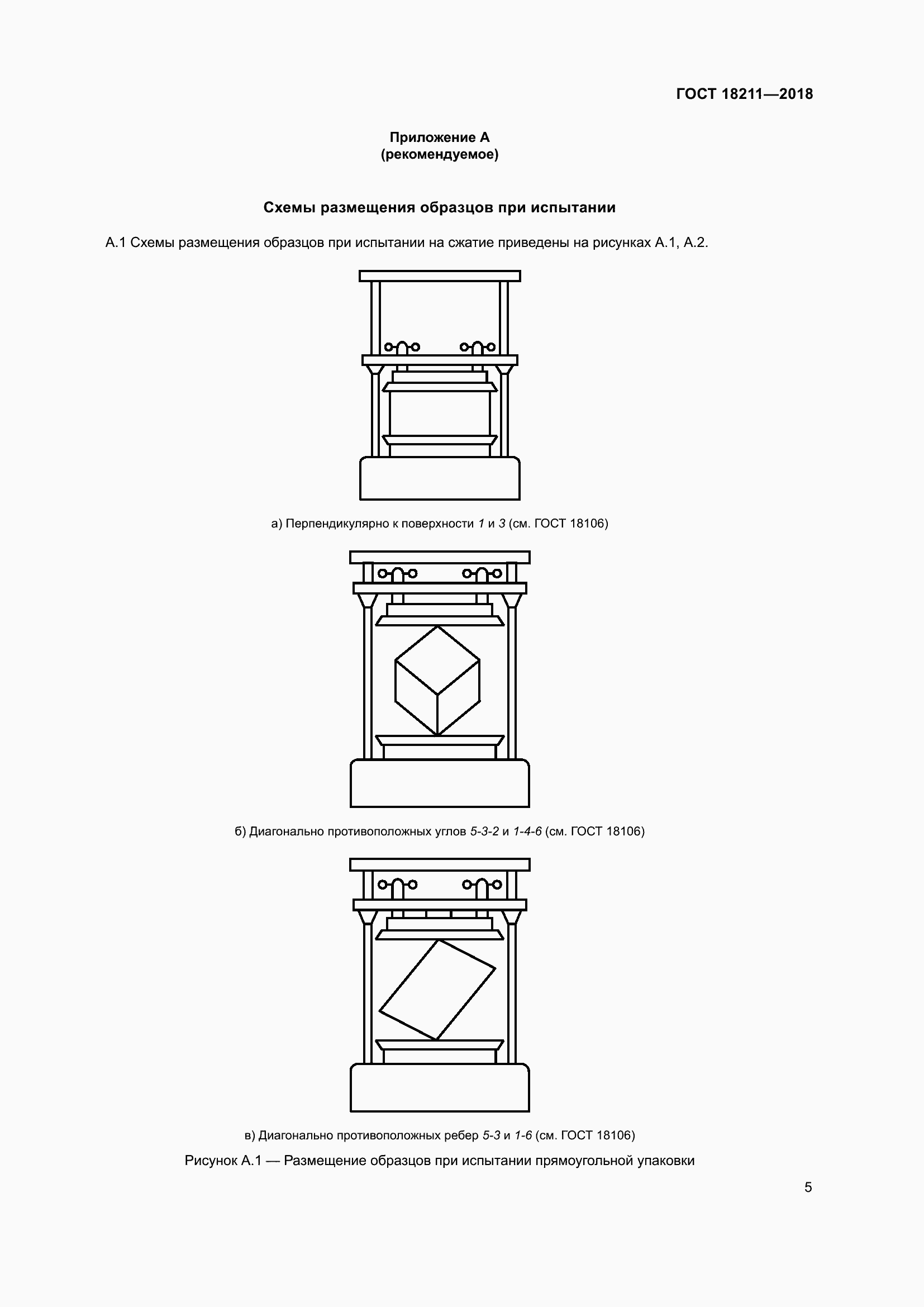 ГОСТ 18211—2018

Приложение А
(рекомендуемое)

Схемы размещения образцов при испытании

А.1 Схемы размещения образцов при испытании на сжатие приведены на рисунках А.1, А.2.

а) Перпендикулярно к поверхности 1 и 3 (см. ГОСТ 18106)

б) Диагонально противоположных углов 5-3-2 и 1-4-6 (см. ГОСТ 18106)

в) Диагонально противоположных ребер 5-3 и 1-6 (см. ГОСТ 18106)

Рисунок А.1 — Размещение образцов при испытании прямоугольной упаковки

5