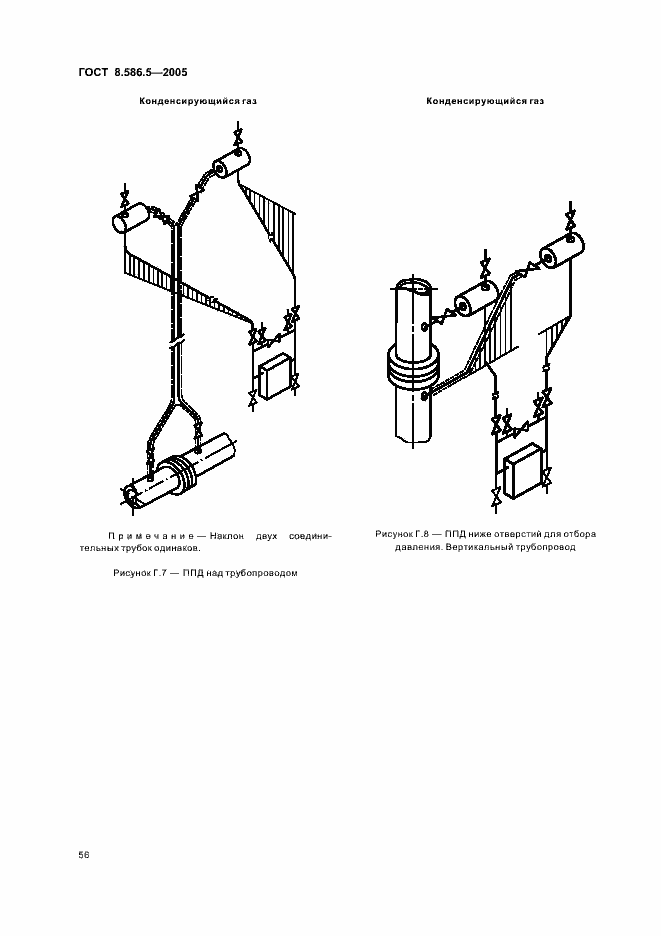 ГОСТ 8.586.5—2005

Конденсирующийся газ

Примечание — Наклон двух соединительных трубок одинаков.

Рисунок Г.7 — ППД над трубопроводом

Конденсирующийся газ

Рисунок Г.8 — ППД ниже отверстий для отбора давления. Вертикальный трубопровод

56