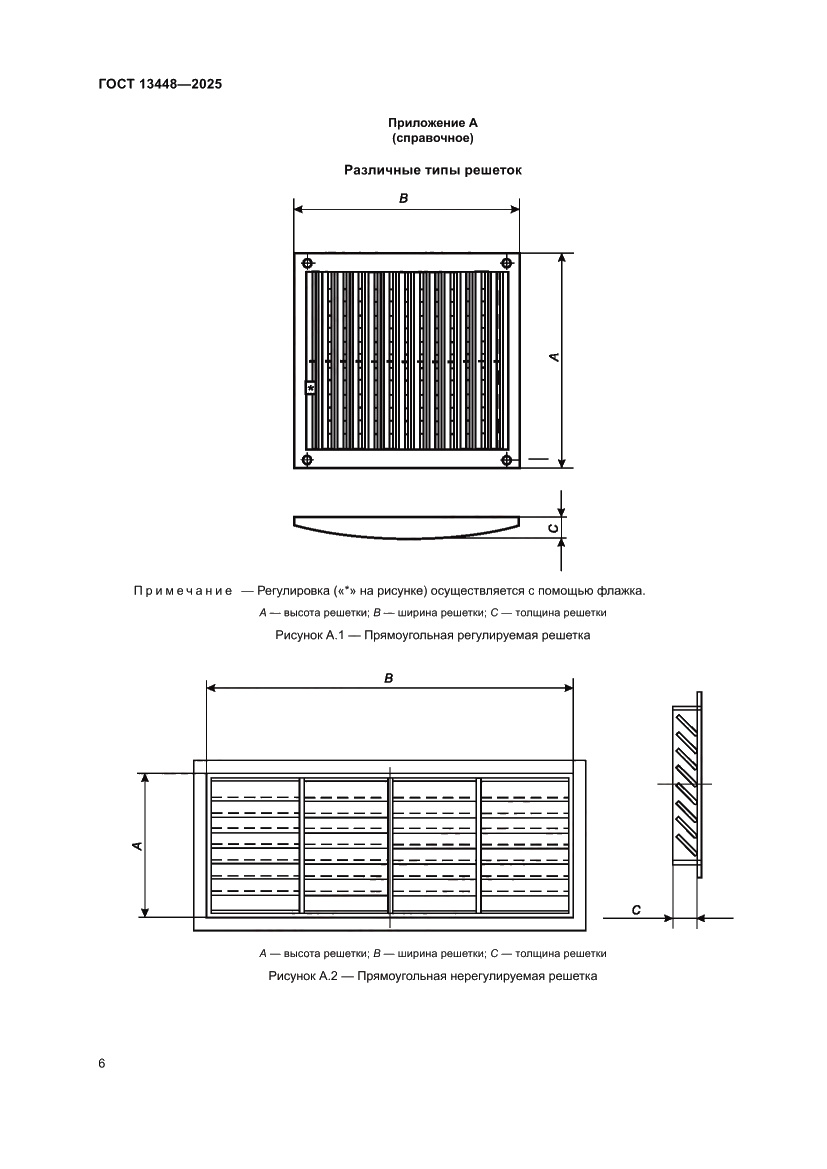 ГОСТ 13448—2025

Приложение А
(справочное)

Различные типы решеток

B

A

*

C

Примечание — Регулировка («*» на рисунке) осуществляется с помощью флажка.

A — высота решетки; B — ширина решетки; C — толщина решетки

Рисунок А.1 — Прямоугольная регулируемая решетка

B

A

C

A — высота решетки; B — ширина решетки; C — толщина решетки

Рисунок А.2 — Прямоугольная нерегулируемая решетка

6