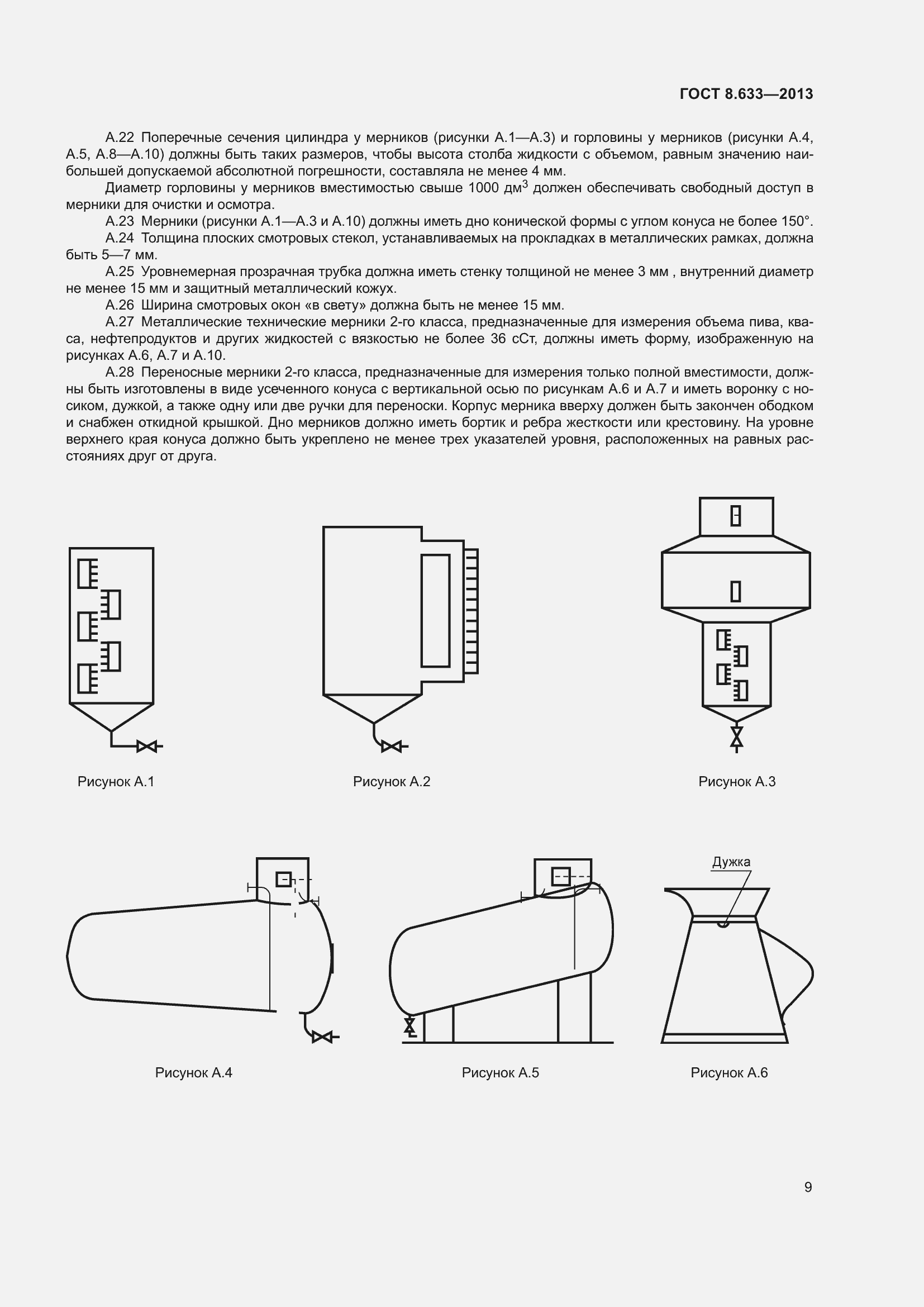 ГОСТ 8.633—2013

А.22 Поперечные сечения цилиндра у мерников (рисунки А.1—А.3) и горловины у мерников (рисунки А.4, А.5, А.8—А.10) должны быть таких размеров, чтобы высота столба жидкости с объемом, равным значению наибольшей допускаемой абсолютной погрешности, составляла не менее 4 мм.

Диаметр горловины у мерников вместимостью свыше 1000 дм$^3$ должен обеспечивать свободный доступ в мерники для очистки и осмотра.

А.23 Мерники (рисунки А.1—А.3 и А.10) должны иметь дно конической формы с углом конуса не более 150°.

А.24 Толщина плоских смотровых стекол, устанавливаемых на прокладках в металлических рамках, должна быть 5—7 мм.

А.25 Уровнемерная прозрачная трубка должна иметь стенку толщиной не менее 3 мм , внутренний диаметр не менее 15 мм и защитный металлический кожух.

А.26 Ширина смотровых окон «в свету» должна быть не менее 15 мм.

А.27 Металлические технические мерники 2-го класса, предназначенные для измерения объема пива, кваса, нефтепродуктов и других жидкостей с вязкостью не более 36 сСт, должны иметь форму, изображенную на рисунках А.6, А.7 и А.10.

А.28 Переносные мерники 2-го класса, предназначенные для измерения только полной вместимости, должны быть изготовлены в виде усеченного конуса с вертикальной осью по рисункам А.6 и А.7 и иметь воронку с носиком, дужкой, а также одну или две ручки для переноски. Корпус мерника вверху должен быть закончен ободком и снабжен откидной крышкой. Дно мерников должно иметь бортик и ребра жесткости или крестовину. На уровне верхнего края конуса должно быть укреплено не менее трех указателей уровня, расположенных на равных расстояниях друг от друга.

Рисунок А.1

Рисунок А.2

Рисунок А.3

Дужка

Рисунок А.4

Рисунок А.5

Рисунок А.6

9