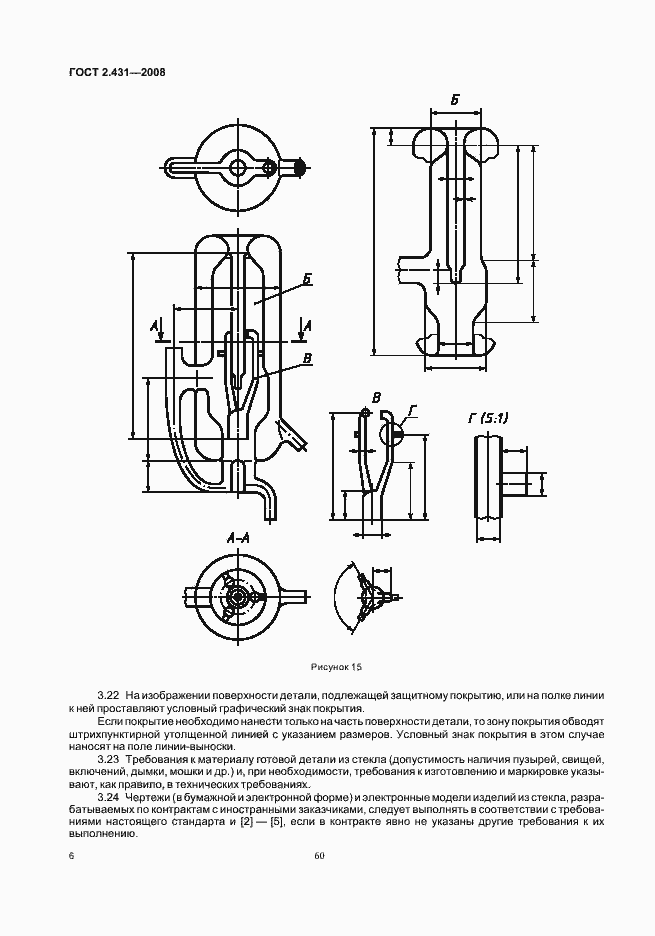 ГОСТ 2.431—2008

Б

Б

А

А

В

В

Г

Г (5:1)

А–А

Рисунок 15

3.22 На изображении поверхности детали, подлежащей защитному покрытию, или на полке линии к ней проставляют условный графический знак покрытия.

Если покрытие необходимо нанести только на часть поверхности детали, то зону покрытия обводят штрихпунктирной утолщенной линией с указанием размеров. Условный знак покрытия в этом случае наносят на поле линии-выноски.

3.23 Требования к материалу готовой детали из стекла (допустимость наличия пузырей, свищей, включений, дымки, мошки и др.) и, при необходимости, требования к изготовлению и маркировке указывают, как правило, в технических требованиях.

3.24 Чертежи (в бумажной и электронной форме) и электронные модели изделий из стекла, разрабатываемых по контрактам с иностранными заказчиками, следует выполнять в соответствии с требованиями настоящего стандарта и [2] — [5], если в контракте явно не указаны другие требования к их выполнению.

6

60