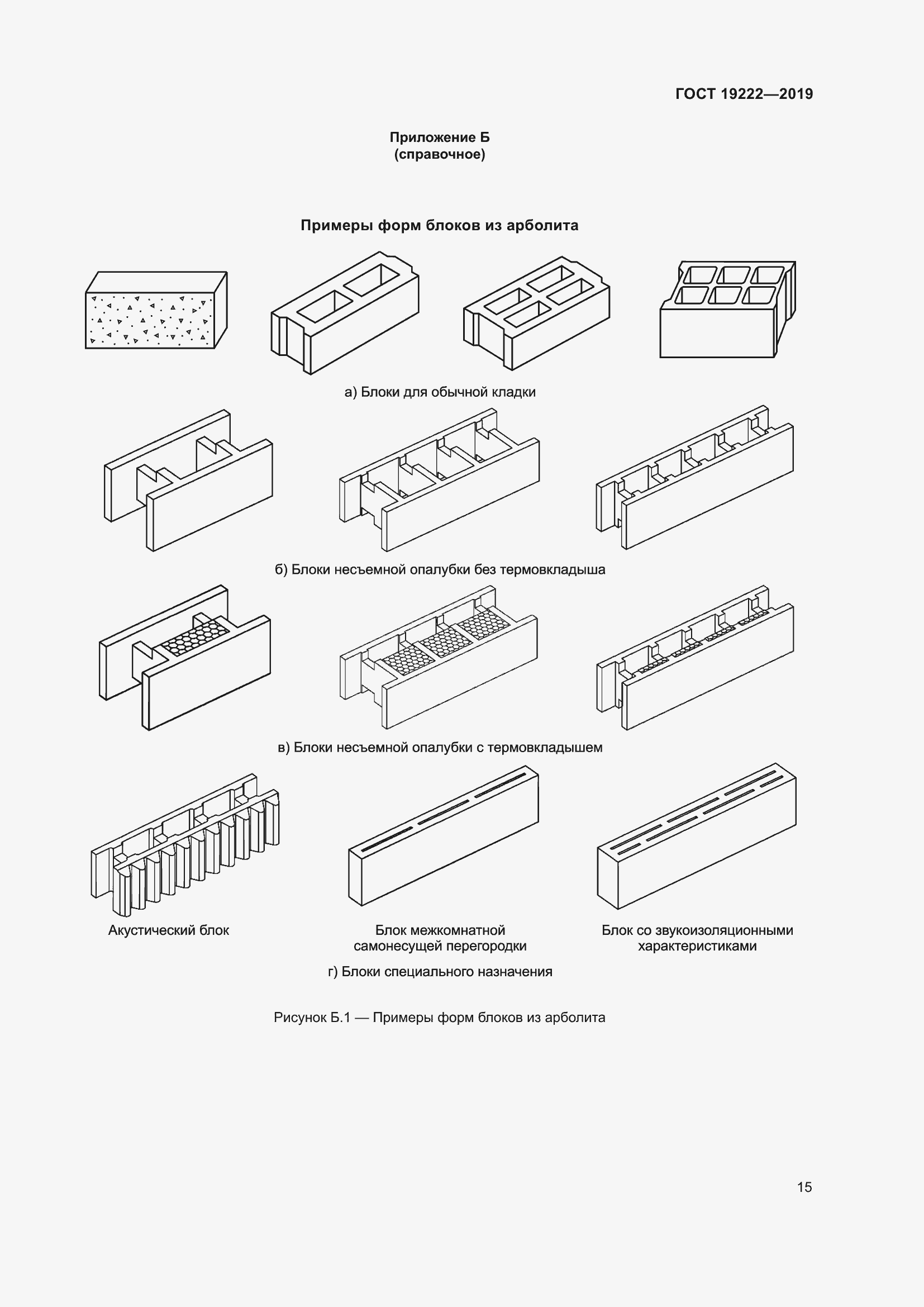 ГОСТ 19222—2019

Приложение Б
(справочное)

Примеры форм блоков из арболита

а) Блоки для обычной кладки

б) Блоки несъемной опалубки без термовкладыша

в) Блоки несъемной опалубки с термовкладышем

Акустический блок

Блок межкомнатной самонесущей перегородки

Блок со звукоизоляционными характеристиками

г) Блоки специального назначения

Рисунок Б.1 — Примеры форм блоков из арболита

15