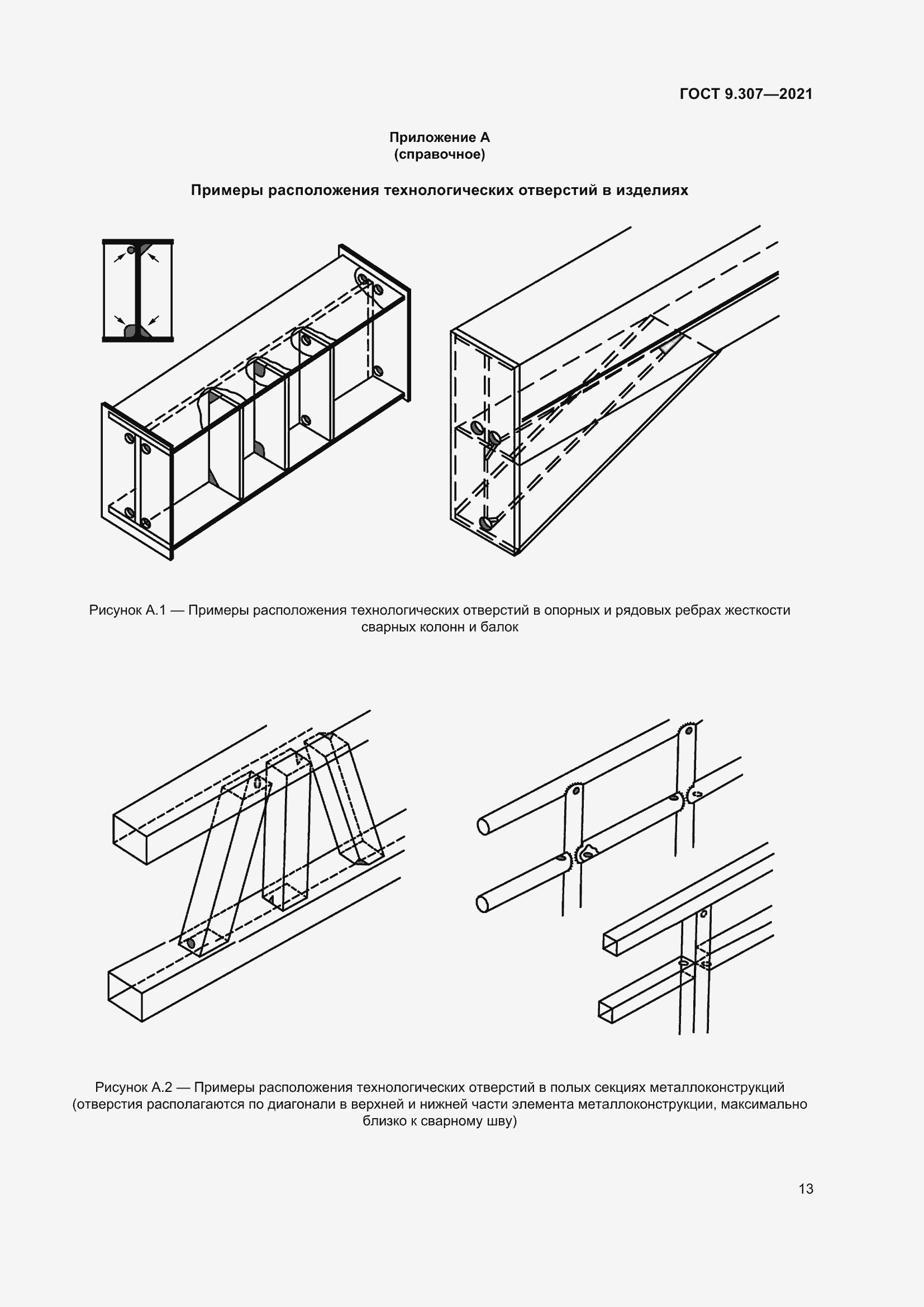 ГОСТ 9.307—2021

Приложение А
(справочное)

Примеры расположения технологических отверстий в изделиях

Рисунок А.1 — Примеры расположения технологических отверстий в опорных и рядовых ребрах жесткости сварных колонн и балок

Рисунок А.2 — Примеры расположения технологических отверстий в полых секциях металлоконструкций (отверстия располагаются по диагонали в верхней и нижней части элемента металлоконструкции, максимально близко к сварному шву)

13