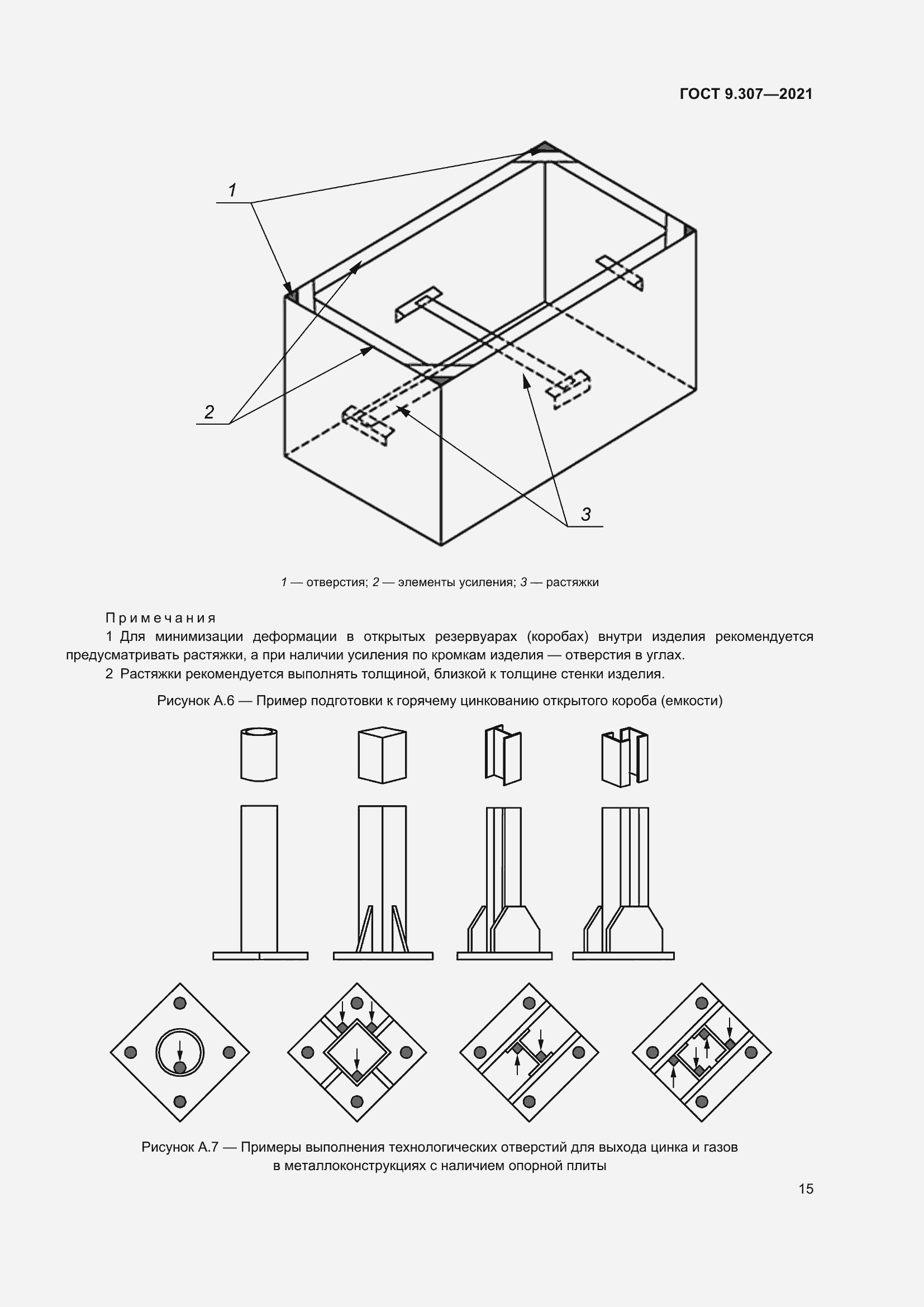 ГОСТ 9.307—2021

1

2

3

1 — отверстия; 2 — элементы усиления; 3 — растяжки

Примечания

1 Для минимизации деформации в открытых резервуарах (коробах) внутри изделия рекомендуется предусматривать растяжки, а при наличии усиления по кромкам изделия — отверстия в углах.

2 Растяжки рекомендуется выполнять толщиной, близкой к толщине стенки изделия.

Рисунок А.6 — Пример подготовки к горячему цинкованию открытого короба (емкости)

Рисунок А.7 — Примеры выполнения технологических отверстий для выхода цинка и газов в металлоконструкциях с наличием опорной плиты

15