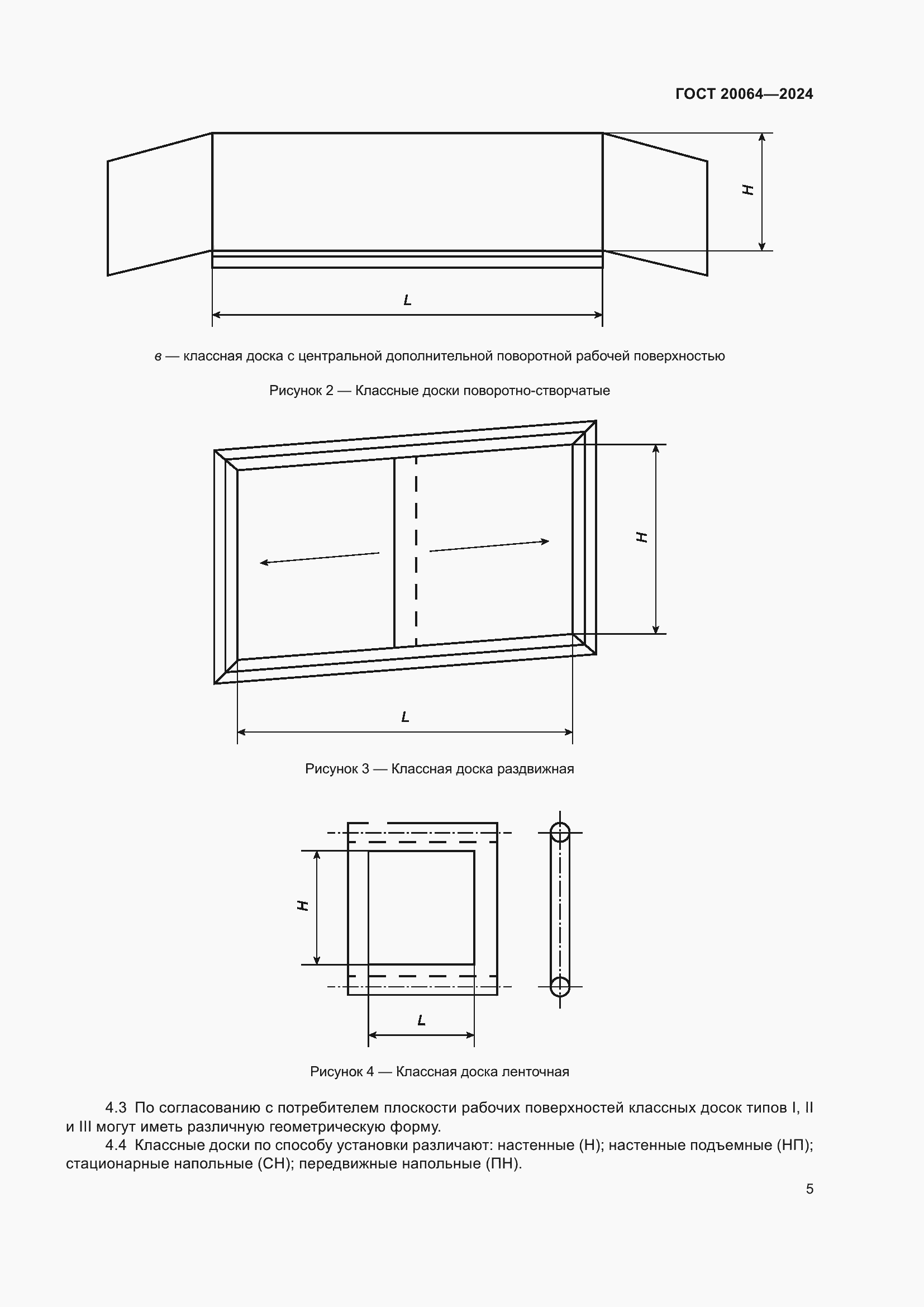 ГОСТ 20064—2024

H

L

в — классная доска с центральной дополнительной поворотной рабочей поверхностью

Рисунок 2 — Классные доски поворотно-створчатые

H

L

Рисунок 3 — Классная доска раздвижная

H

L

Рисунок 4 — Классная доска ленточная

4.3 По согласованию с потребителем плоскости рабочих поверхностей классных досок типов I, II и III могут иметь различную геометрическую форму.

4.4 Классные доски по способу установки различают: настенные (Н); настенные подъемные (НП); стационарные напольные (СН); передвижные напольные (ПН).

5