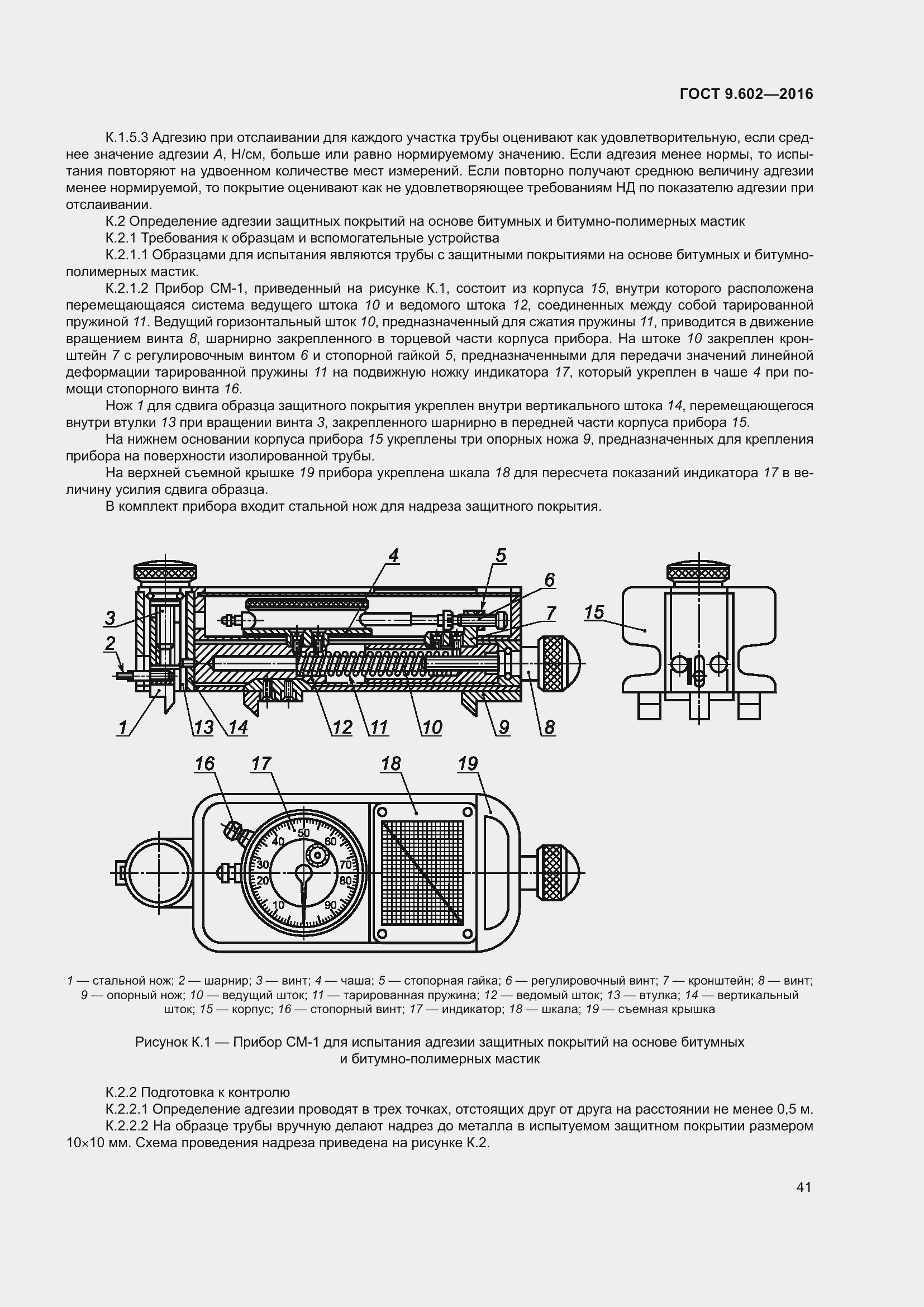 ГОСТ 9.602—2016

К.1.5.3 Адгезию при отслаивании для каждого участка трубы оценивают как удовлетворительную, если среднее значение адгезии А, Н/см, больше или равно нормируемому значению. Если адгезия менее нормы, то испытания повторяют на удвоенном количестве мест измерений. Если повторно получают среднюю величину адгезии менее нормируемой, то покрытие оценивают как не удовлетворяющее требованиям НД по показателю адгезии при отслаивании.

К.2 Определение адгезии защитных покрытий на основе битумных и битумно-полимерных мастик

К.2.1 Требования к образцам и вспомогательные устройства

К.2.1.1 Образцами для испытания являются трубы с защитными покрытиями на основе битумных и битумно-полимерных мастик.

К.2.1.2 Прибор СМ-1, приведенный на рисунке К.1, состоит из корпуса 15, внутри которого расположена перемещающаяся система ведущего штока 10 и ведомого штока 12, соединенных между собой тарированной пружиной 11. Ведущий горизонтальный шток 10, предназначенный для сжатия пружины 11, приводится в движение вращением винта 8, шарнирно закрепленного в торцевой части корпуса прибора. На штоке 10 закреплен кронштейн 7 с регулировочным винтом 6 и стопорной гайкой 5, предназначенными для передачи значений линейной деформации тарированной пружины 11 на подвижную ножку индикатора 17, который укреплен в чаше 4 при помощи стопорного винта 16.

Нож 1 для сдвига образца защитного покрытия укреплен внутри вертикального штока 14, перемещающегося внутри втулки 13 при вращении винта 3, закрепленного шарнирно в передней части корпуса прибора 15.

На нижнем основании корпуса прибора 15 укреплены три опорных ножа 9, предназначенных для крепления прибора на поверхности изолированной трубы.

На верхней съемной крышке 19 прибора укреплена шкала 18 для пересчета показаний индикатора 17 в величину усилия сдвига образца.

В комплект прибора входит стальной нож для надреза защитного покрытия.

4 5 6 7 3 2 15 1 13 14 12 11 10 9 8

16 17 18 19

40 50 60 30 70 20 80 10 90

1 — стальной нож; 2 — шарнир; 3 — винт; 4 — чаша; 5 — стопорная гайка; 6 — регулировочный винт; 7 — кронштейн; 8 — винт; 9 — опорный нож; 10 — ведущий шток; 11 — тарированная пружина; 12 — ведомый шток; 13 — втулка; 14 — вертикальный шток; 15 — корпус; 16 — стопорный винт; 17 — индикатор; 18 — шкала; 19 — съемная крышка

Рисунок К.1 — Прибор СМ-1 для испытания адгезии защитных покрытий на основе битумных и битумно-полимерных мастик

К.2.2 Подготовка к контролю

К.2.2.1 Определение адгезии проводят в трех точках, отстоящих друг от друга на расстоянии не менее 0,5 м.

К.2.2.2 На образце трубы вручную делают надрез до металла в испытуемом защитном покрытии размером 10×10 мм. Схема проведения надреза приведена на рисунке К.2.

41