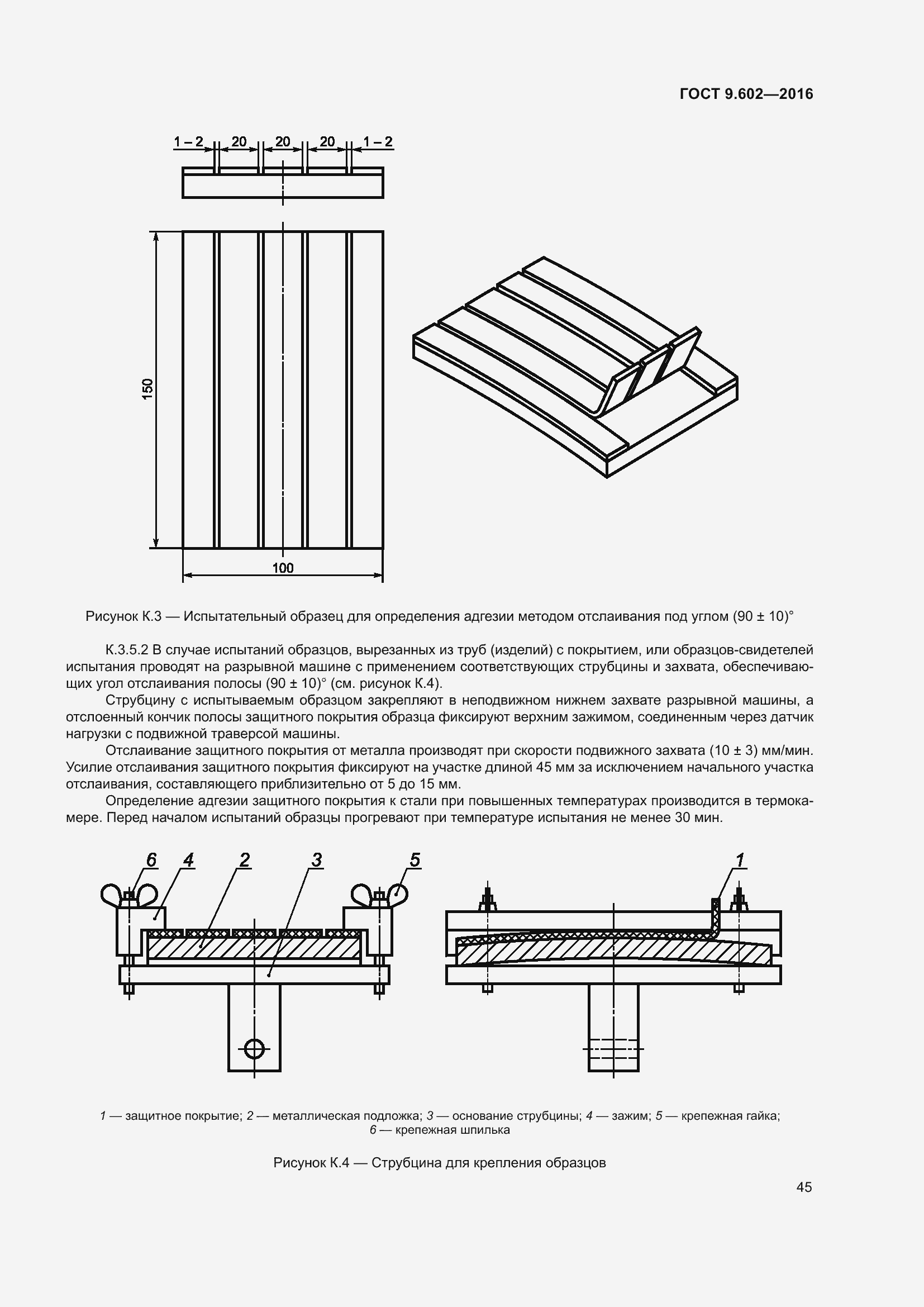 ГОСТ 9.602—2016

1 – 2 20 20 20 1 – 2

150

100

Рисунок К.3 — Испытательный образец для определения адгезии методом отслаивания под углом (90 ± 10)°

К.3.5.2 В случае испытаний образцов, вырезанных из труб (изделий) с покрытием, или образцов-свидетелей испытания проводят на разрывной машине с применением соответствующих струбцины и захвата, обеспечивающих угол отслаивания полосы (90 ± 10)° (см. рисунок К.4).

Струбцину с испытываемым образцом закрепляют в неподвижном нижнем захвате разрывной машины, а отслоенный кончик полосы защитного покрытия образца фиксируют верхним зажимом, соединенным через датчик нагрузки с подвижной траверсой машины.

Отслаивание защитного покрытия от металла производят при скорости подвижного захвата (10 ± 3) мм/мин. Усилие отслаивания защитного покрытия фиксируют на участке длиной 45 мм за исключением начального участка отслаивания, составляющего приблизительно от 5 до 15 мм.

Определение адгезии защитного покрытия к стали при повышенных температурах производится в термокамере. Перед началом испытаний образцы прогревают при температуре испытания не менее 30 мин.

6 4 2 3 5 1

1 — защитное покрытие; 2 — металлическая подложка; 3 — основание струбцины; 4 — зажим; 5 — крепежная гайка; 6 — крепежная шпилька

Рисунок К.4 — Струбцина для крепления образцов

45