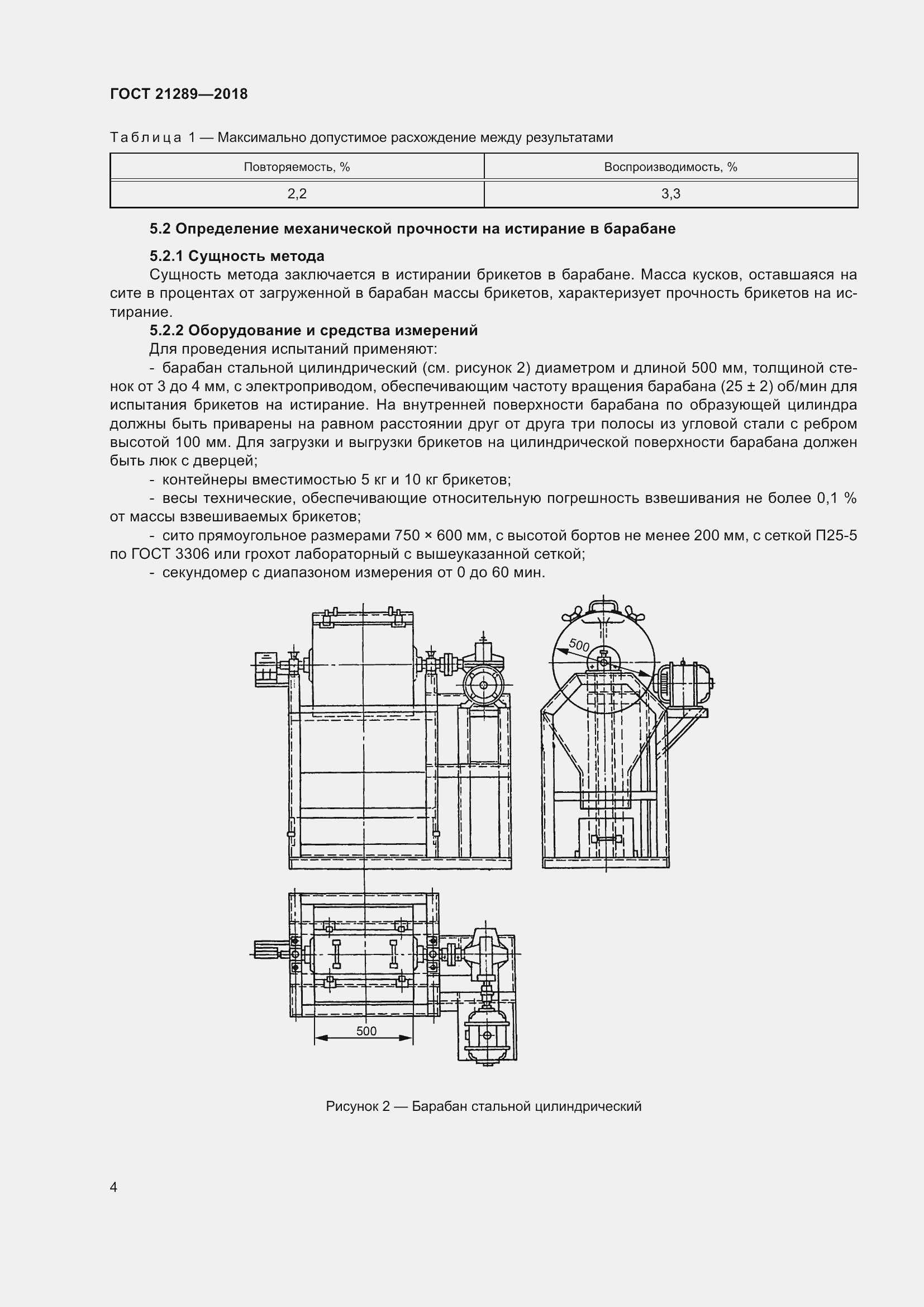 ГОСТ 21289—2018

Таблица 1 — Максимально допустимое расхождение между результатами

| Повторяемость, % | Воспроизводимость, % |
|---|---|
| 2,2 | 3,3 |

5.2 Определение механической прочности на истирание в барабане

5.2.1 Сущность метода

Сущность метода заключается в истирании брикетов в барабане. Масса кусков, оставшаяся на сите в процентах от загруженной в барабан массы брикетов, характеризует прочность брикетов на истирание.

5.2.2 Оборудование и средства измерений

Для проведения испытаний применяют:

- барабан стальной цилиндрический (см. рисунок 2) диаметром и длиной 500 мм, толщиной стенок от 3 до 4 мм, с электроприводом, обеспечивающим частоту вращения барабана (25 ± 2) об/мин для испытания брикетов на истирание. На внутренней поверхности барабана по образующей цилиндра должны быть приварены на равном расстоянии друг от друга три полосы из угловой стали с ребром высотой 100 мм. Для загрузки и выгрузки брикетов на цилиндрической поверхности барабана должен быть люк с дверцей;

- контейнеры вместимостью 5 кг и 10 кг брикетов;

- весы технические, обеспечивающие относительную погрешность взвешивания не более 0,1 % от массы взвешиваемых брикетов;

- сито прямоугольное размерами 750 × 600 мм, с высотой бортов не менее 200 мм, с сеткой П25-5 по ГОСТ 3306 или грохот лабораторный с вышеуказанной сеткой;

- секундомер с диапазоном измерения от 0 до 60 мин.

500

500

Рисунок 2 — Барабан стальной цилиндрический

4