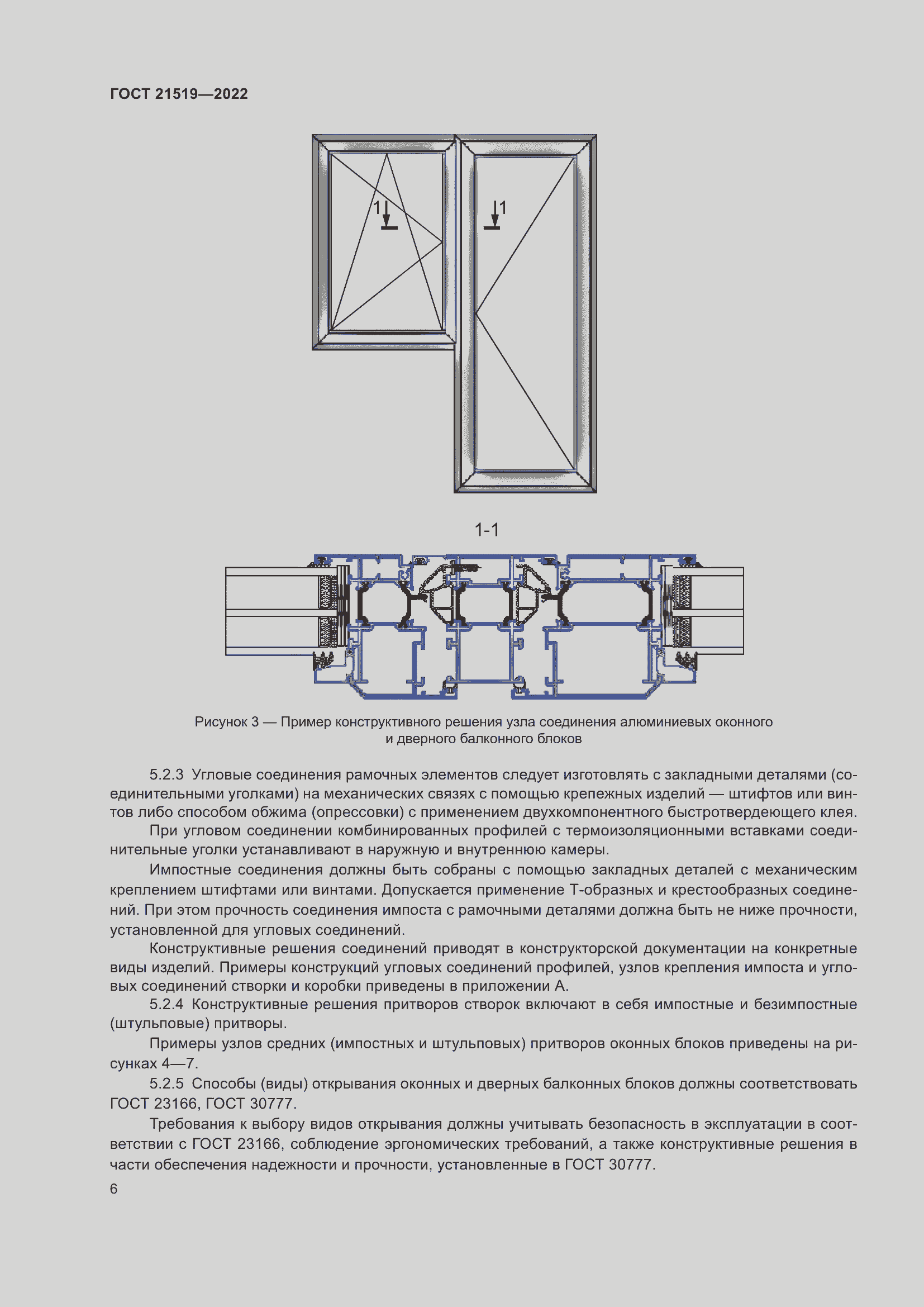 ГОСТ 21519—2022

1

1

1-1

Рисунок 3 — Пример конструктивного решения узла соединения алюминиевых оконного и дверного балконного блоков

5.2.3 Угловые соединения рамочных элементов следует изготовлять с закладными деталями (соединительными уголками) на механических связях с помощью крепежных изделий — штифтов или винтов либо способом обжима (опрессовки) с применением двухкомпонентного быстротвердеющего клея.

При угловом соединении комбинированных профилей с термоизоляционными вставками соединительные уголки устанавливают в наружную и внутреннюю камеры.

Импостные соединения должны быть собраны с помощью закладных деталей с механическим креплением штифтами или винтами. Допускается применение Т-образных и крестообразных соединений. При этом прочность соединения импоста с рамочными деталями должна быть не ниже прочности, установленной для угловых соединений.

Конструктивные решения соединений приводят в конструкторской документации на конкретные виды изделий. Примеры конструкций угловых соединений профилей, узлов крепления импоста и угловых соединений створки и коробки приведены в приложении А.

5.2.4 Конструктивные решения притворов створок включают в себя импостные и безимпостные (штульповые) притворы.

Примеры узлов средних (импостных и штульповых) притворов оконных блоков приведены на рисунках 4—7.

5.2.5 Способы (виды) открывания оконных и дверных балконных блоков должны соответствовать ГОСТ 23166, ГОСТ 30777.

Требования к выбору видов открывания должны учитывать безопасность в эксплуатации в соответствии с ГОСТ 23166, соблюдение эргономических требований, а также конструктивные решения в части обеспечения надежности и прочности, установленные в ГОСТ 30777.

6