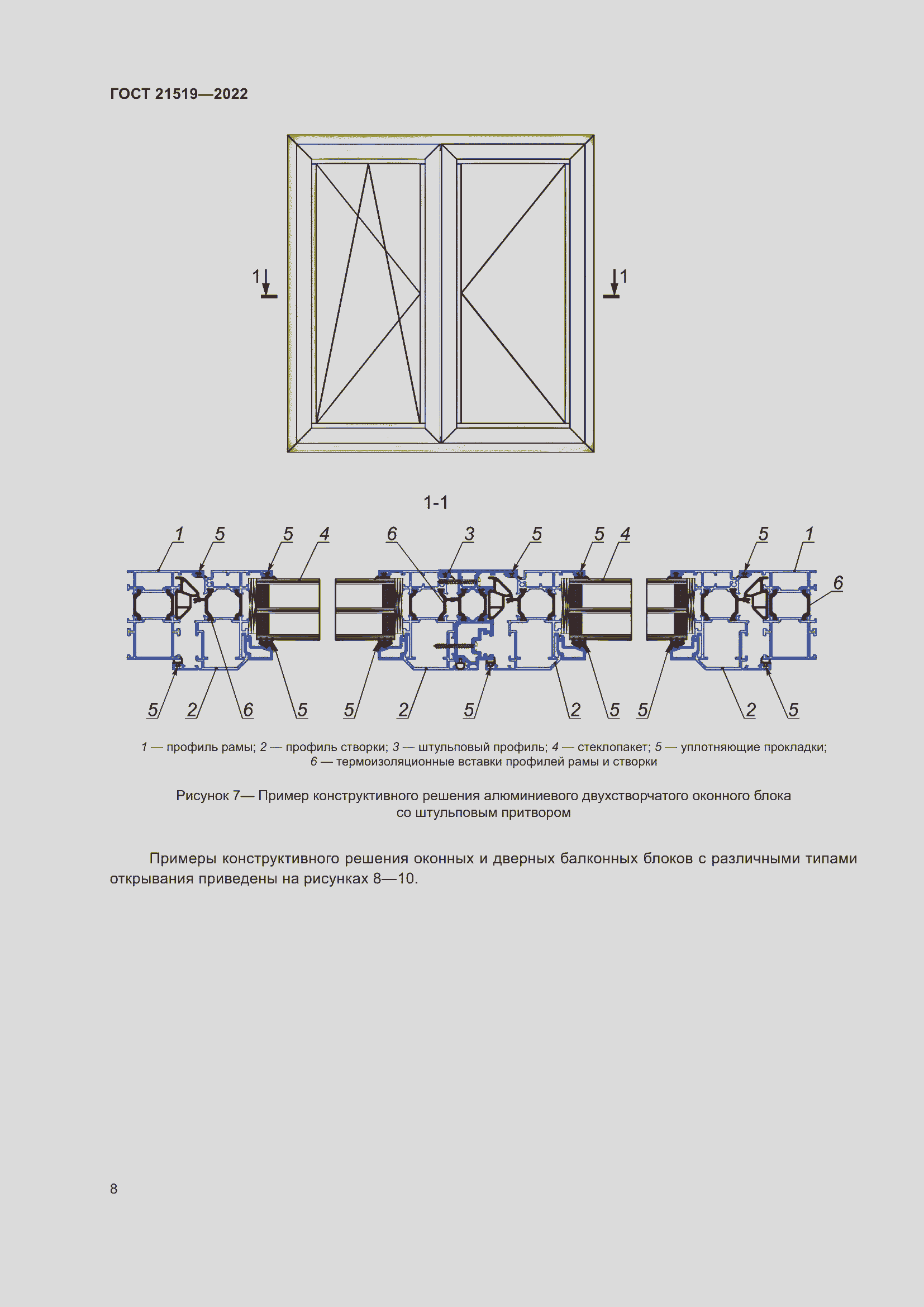 ГОСТ 21519—2022

1 1

1-1

1 5 5 4 6 3 5 5 4 5 1 6

5 2 6 5 5 2 5 2 5 5 2 5

1 — профиль рамы; 2 — профиль створки; 3 — штульповый профиль; 4 — стеклопакет; 5 — уплотняющие прокладки; 6 — термоизоляционные вставки профилей рамы и створки

Рисунок 7— Пример конструктивного решения алюминиевого двухстворчатого оконного блока со штульповым притвором

Примеры конструктивного решения оконных и дверных балконных блоков с различными типами открывания приведены на рисунках 8—10.

8