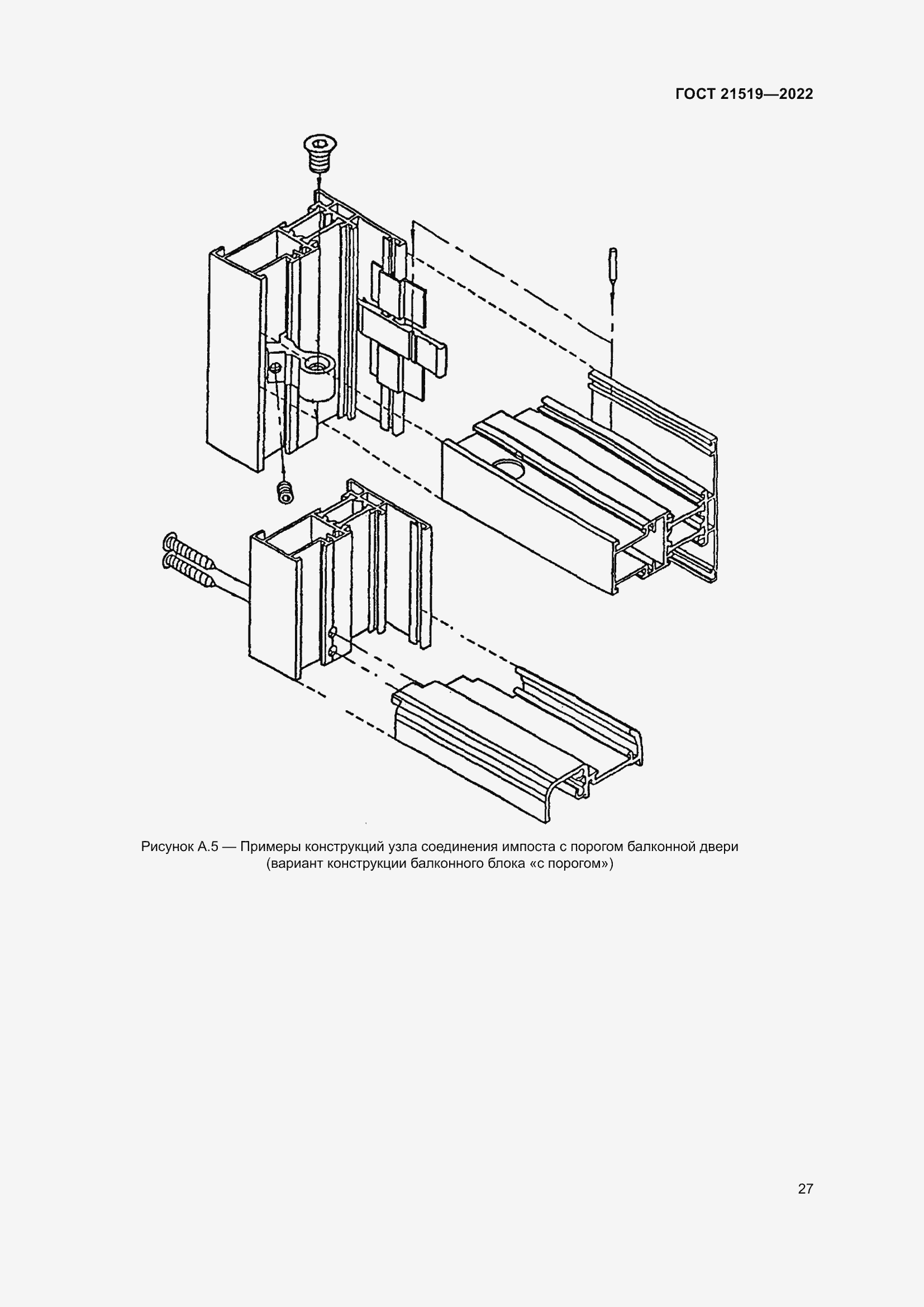 ГОСТ 21519—2022

Рисунок А.5 — Примеры конструкций узла соединения импоста с порогом балконной двери (вариант конструкции балконного блока «с порогом»)

27