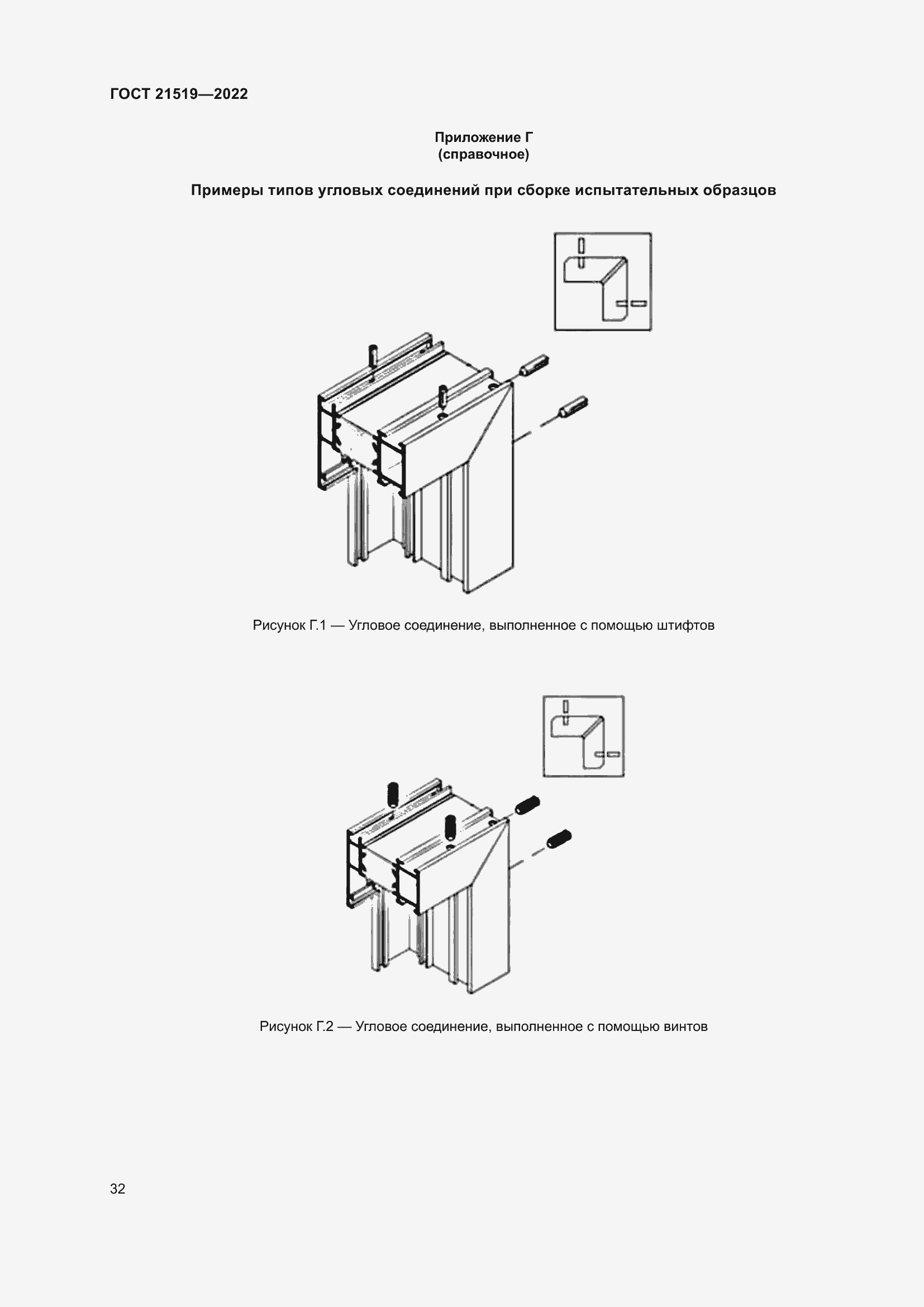 ГОСТ 21519—2022

Приложение Г
(справочное)

Примеры типов угловых соединений при сборке испытательных образцов

Рисунок Г.1 — Угловое соединение, выполненное с помощью штифтов

Рисунок Г.2 — Угловое соединение, выполненное с помощью винтов

32