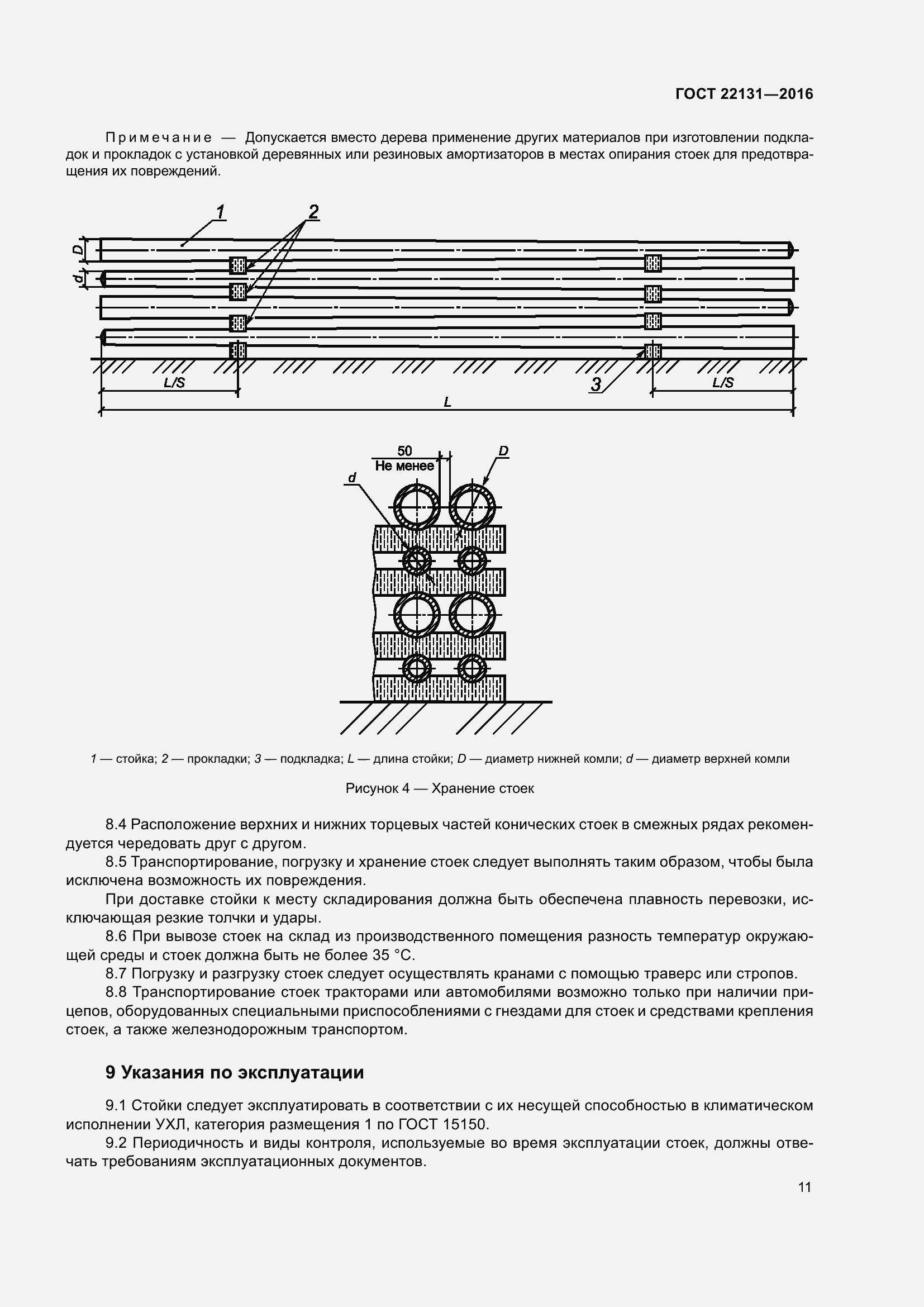 ГОСТ 22131—2016

Примечание — Допускается вместо дерева применение других материалов при изготовлении подкладок и прокладок с установкой деревянных или резиновых амортизаторов в местах опирания стоек для предотвращения их повреждений.

1
2
D
d
L/S
3
L/S
L

50
Не менее
D
d

1 — стойка; 2 — прокладки; 3 — подкладка; L — длина стойки; D — диаметр нижней комли; d — диаметр верхней комли

Рисунок 4 — Хранение стоек

8.4 Расположение верхних и нижних торцевых частей конических стоек в смежных рядах рекомендуется чередовать друг с другом.

8.5 Транспортирование, погрузку и хранение стоек следует выполнять таким образом, чтобы была исключена возможность их повреждения.

При доставке стойки к месту складирования должна быть обеспечена плавность перевозки, исключающая резкие толчки и удары.

8.6 При вывозе стоек на склад из производственного помещения разность температур окружающей среды и стоек должна быть не более 35 °С.

8.7 Погрузку и разгрузку стоек следует осуществлять кранами с помощью траверс или стропов.

8.8 Транспортирование стоек тракторами или автомобилями возможно только при наличии прицепов, оборудованных специальными приспособлениями с гнездами для стоек и средствами крепления стоек, а также железнодорожным транспортом.

9 Указания по эксплуатации

9.1 Стойки следует эксплуатировать в соответствии с их несущей способностью в климатическом исполнении УХЛ, категория размещения 1 по ГОСТ 15150.

9.2 Периодичность и виды контроля, используемые во время эксплуатации стоек, должны отвечать требованиям эксплуатационных документов.

11