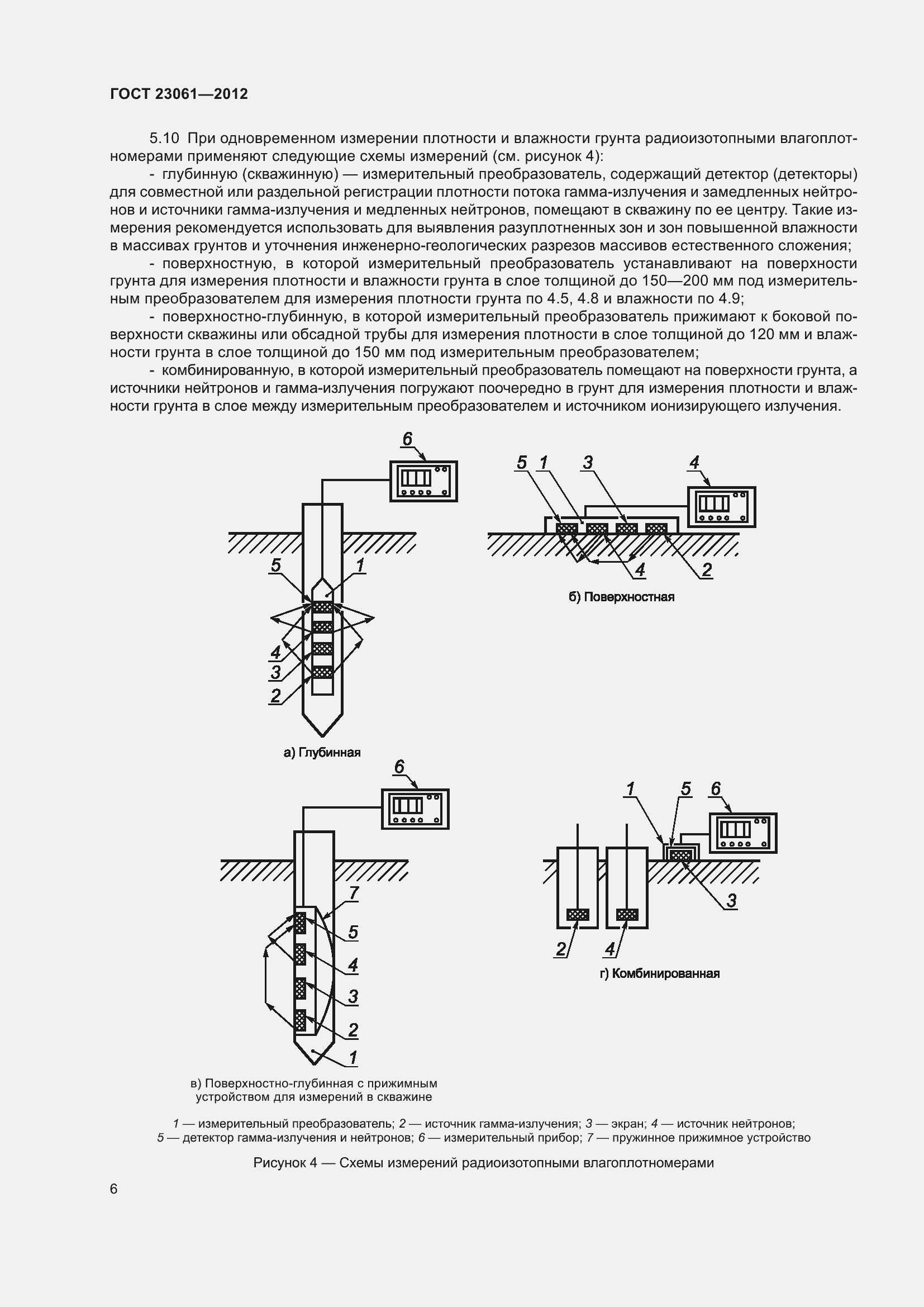 ГОСТ 23061—2012

5.10 При одновременном измерении плотности и влажности грунта радиоизотопными влагоплотномерами применяют следующие схемы измерений (см. рисунок 4):

- глубинную (скважинную) — измерительный преобразователь, содержащий детектор (детекторы) для совместной или раздельной регистрации плотности потока гамма-излучения и замедленных нейтронов и источники гамма-излучения и медленных нейтронов, помещают в скважину по ее центру. Такие измерения рекомендуется использовать для выявления разуплотненных зон и зон повышенной влажности в массивах грунтов и уточнения инженерно-геологических разрезов массивов естественного сложения;

- поверхностную, в которой измерительный преобразователь устанавливают на поверхности грунта для измерения плотности и влажности грунта в слое толщиной до 150—200 мм под измерительным преобразователем для измерения плотности грунта по 4.5, 4.8 и влажности по 4.9;

- поверхностно-глубинную, в которой измерительный преобразователь прижимают к боковой поверхности скважины или обсадной трубы для измерения плотности в слое толщиной до 120 мм и влажности грунта в слое толщиной до 150 мм под измерительным преобразователем;

- комбинированную, в которой измерительный преобразователь помещают на поверхности грунта, а источники нейтронов и гамма-излучения погружают поочередно в грунт для измерения плотности и влажности грунта в слое между измерительным преобразователем и источником ионизирующего излучения.

6
5
1
4
3
2
а) Глубинная

5 1 3 4
4 2
б) Поверхностная

6
7
5
4
3
2
1
в) Поверхностно-глубинная с прижимным устройством для измерений в скважине

1 5 6
3
2 4
г) Комбинированная

1 — измерительный преобразователь; 2 — источник гамма-излучения; 3 — экран; 4 — источник нейтронов; 5 — детектор гамма-излучения и нейтронов; 6 — измерительный прибор; 7 — пружинное прижимное устройство

Рисунок 4 — Схемы измерений радиоизотопными влагоплотномерами

6