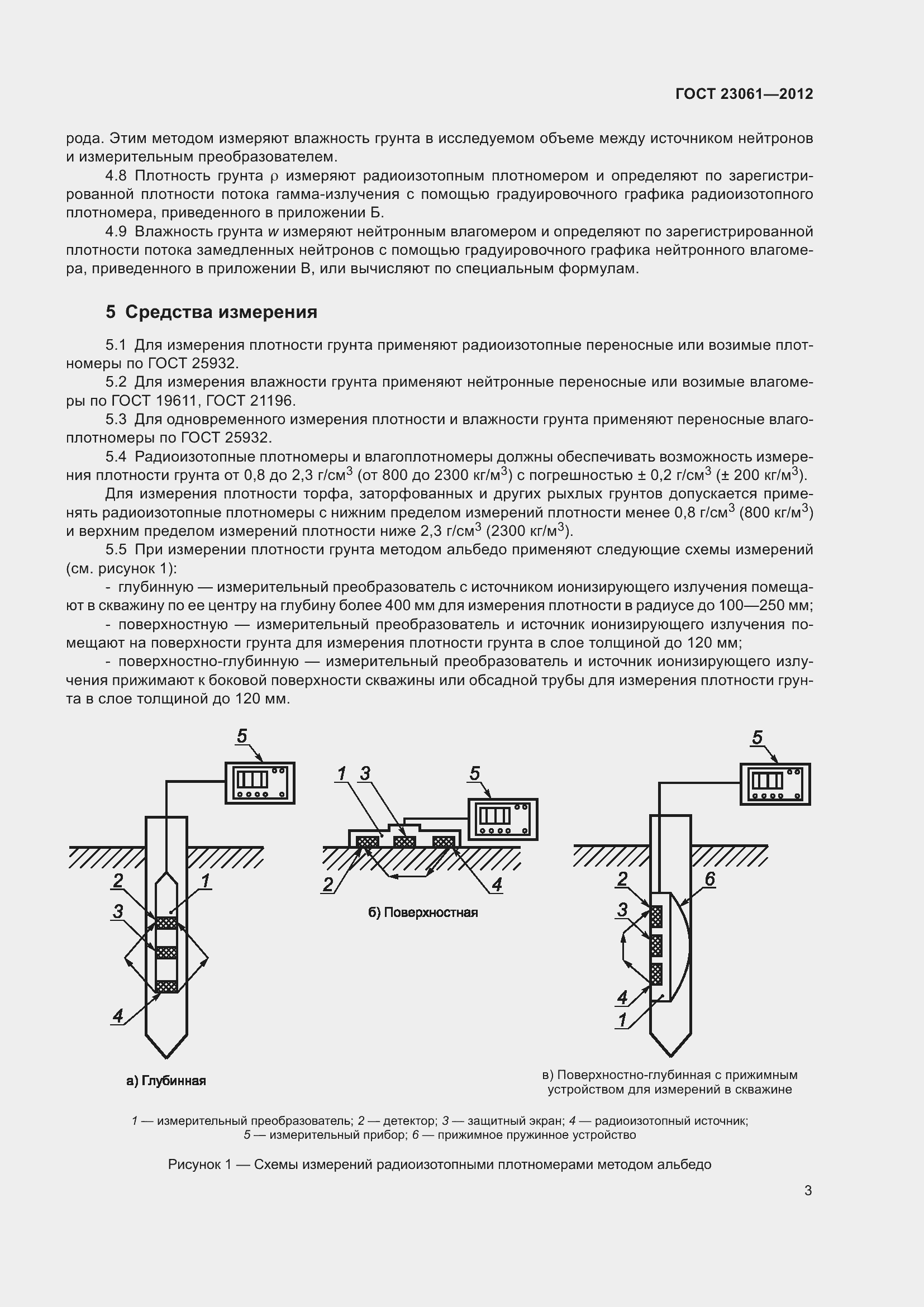 ГОСТ 23061—2012

рода. Этим методом измеряют влажность грунта в исследуемом объеме между источником нейтронов и измерительным преобразователем.

4.8 Плотность грунта $\rho$ измеряют радиоизотопным плотномером и определяют по зарегистрированной плотности потока гамма-излучения с помощью градуировочного графика радиоизотопного плотномера, приведенного в приложении Б.

4.9 Влажность грунта $w$ измеряют нейтронным влагомером и определяют по зарегистрированной плотности потока замедленных нейтронов с помощью градуировочного графика нейтронного влагомера, приведенного в приложении В, или вычисляют по специальным формулам.

5 Средства измерения

5.1 Для измерения плотности грунта применяют радиоизотопные переносные или возимые плотномеры по ГОСТ 25932.

5.2 Для измерения влажности грунта применяют нейтронные переносные или возимые влагомеры по ГОСТ 19611, ГОСТ 21196.

5.3 Для одновременного измерения плотности и влажности грунта применяют переносные влагоплотномеры по ГОСТ 25932.

5.4 Радиоизотопные плотномеры и влагоплотномеры должны обеспечивать возможность измерения плотности грунта от 0,8 до 2,3 г/см$^3$ (от 800 до 2300 кг/м$^3$) с погрешностью ± 0,2 г/см$^3$ (± 200 кг/м$^3$).

Для измерения плотности торфа, заторфованных и других рыхлых грунтов допускается применять радиоизотопные плотномеры с нижним пределом измерений плотности менее 0,8 г/см$^3$ (800 кг/м$^3$) и верхним пределом измерений плотности ниже 2,3 г/см$^3$ (2300 кг/м$^3$).

5.5 При измерении плотности грунта методом альбедо применяют следующие схемы измерений (см. рисунок 1):

- глубинную — измерительный преобразователь с источником ионизирующего излучения помещают в скважину по ее центру на глубину более 400 мм для измерения плотности в радиусе до 100—250 мм;

- поверхностную — измерительный преобразователь и источник ионизирующего излучения помещают на поверхности грунта для измерения плотности грунта в слое толщиной до 120 мм;

- поверхностно-глубинную — измерительный преобразователь и источник ионизирующего излучения прижимают к боковой поверхности скважины или обсадной трубы для измерения плотности грунта в слое толщиной до 120 мм.

5
2
1
3
4
а) Глубинная

1 3 5
2 4
б) Поверхностная

5
2
6
3
4
1
в) Поверхностно-глубинная с прижимным устройством для измерений в скважине

1 — измерительный преобразователь; 2 — детектор; 3 — защитный экран; 4 — радиоизотопный источник; 5 — измерительный прибор; 6 — прижимное пружинное устройство

Рисунок 1 — Схемы измерений радиоизотопными плотномерами методом альбедо

3