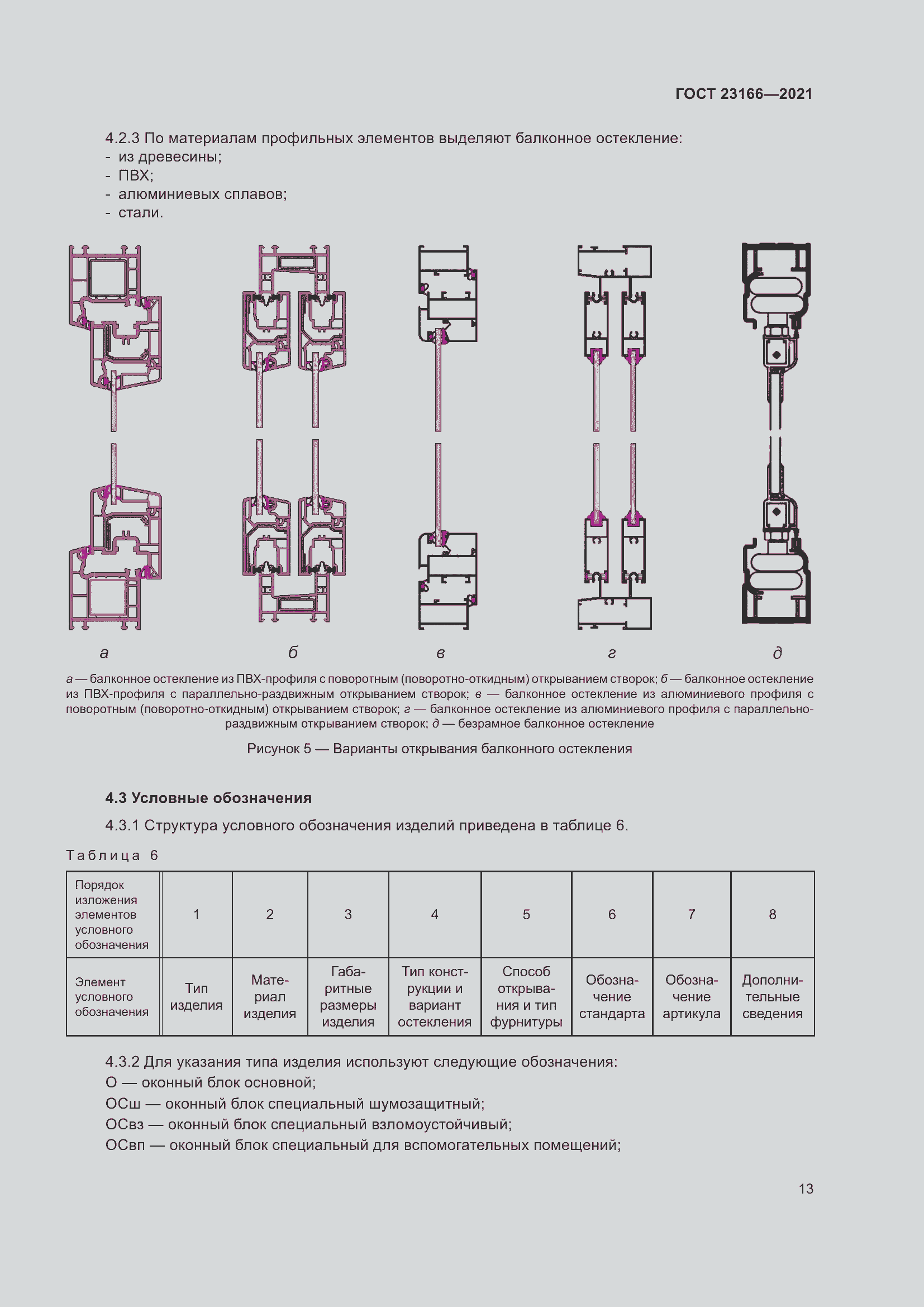 ГОСТ 23166—2021

4.2.3 По материалам профильных элементов выделяют балконное остекление:
- из древесины;
- ПВХ;
- алюминиевых сплавов;
- стали.

а

б

в

г

д

а — балконное остекление из ПВХ-профиля с поворотным (поворотно-откидным) открыванием створок; б — балконное остекление из ПВХ-профиля с параллельно-раздвижным открыванием створок; в — балконное остекление из алюминиевого профиля с поворотным (поворотно-откидным) открыванием створок; г — балконное остекление из алюминиевого профиля с параллельно-раздвижным открыванием створок; д — безрамное балконное остекление

Рисунок 5 — Варианты открывания балконного остекления

4.3 Условные обозначения

4.3.1 Структура условного обозначения изделий приведена в таблице 6.

Таблица 6

| Порядок изложения элементов условного обозначения | 1 | 2 | 3 | 4 | 5 | 6 | 7 | 8 |
|---|---|---|---|---|---|---|---|---|
| Элемент условного обозначения | Тип изделия | Материал изделия | Габаритные размеры изделия | Тип конструкции и вариант остекления | Способ открывания и тип фурнитуры | Обозначение стандарта | Обозначение артикула | Дополнительные сведения |

4.3.2 Для указания типа изделия используют следующие обозначения:
О — оконный блок основной;
ОСш — оконный блок специальный шумозащитный;
ОСвз — оконный блок специальный взломоустойчивый;
ОСвп — оконный блок специальный для вспомогательных помещений;

13