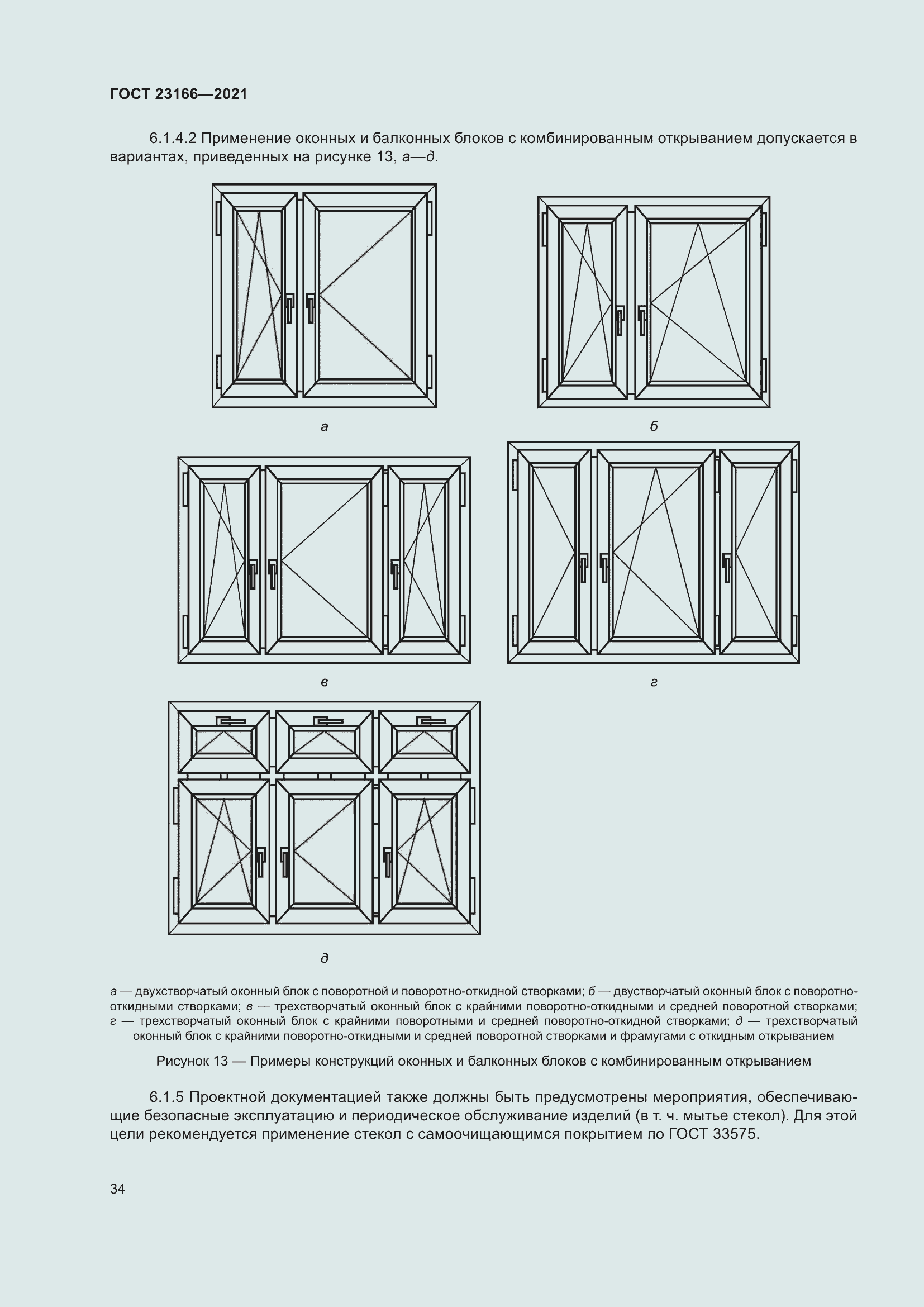 ГОСТ 23166—2021

6.1.4.2 Применение оконных и балконных блоков с комбинированным открыванием допускается в вариантах, приведенных на рисунке 13, а—д.

а

б

в

г

д

а — двухстворчатый оконный блок с поворотной и поворотно-откидной створками; б — двустворчатый оконный блок с поворотно-откидными створками; в — трехстворчатый оконный блок с крайними поворотно-откидными и средней поворотной створками; г — трехстворчатый оконный блок с крайними поворотными и средней поворотно-откидной створками; д — трехстворчатый оконный блок с крайними поворотно-откидными и средней поворотной створками и фрамугами с откидным открыванием

Рисунок 13 — Примеры конструкций оконных и балконных блоков с комбинированным открыванием

6.1.5 Проектной документацией также должны быть предусмотрены мероприятия, обеспечивающие безопасные эксплуатацию и периодическое обслуживание изделий (в т. ч. мытье стекол). Для этой цели рекомендуется применение стекол с самоочищающимся покрытием по ГОСТ 33575.

34