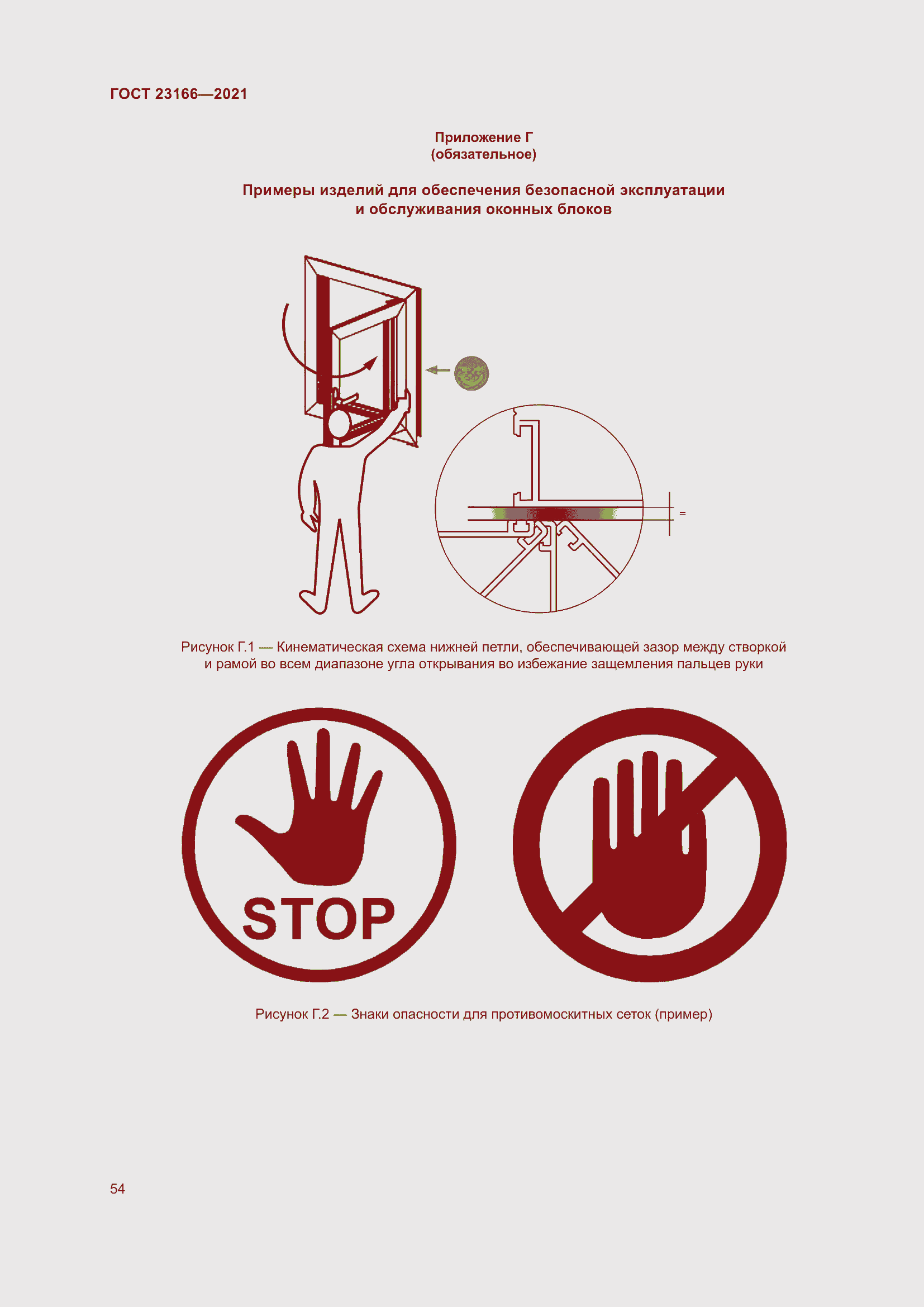 ГОСТ 23166—2021

Приложение Г
(обязательное)

Примеры изделий для обеспечения безопасной эксплуатации и обслуживания оконных блоков

=

Рисунок Г.1 — Кинематическая схема нижней петли, обеспечивающей зазор между створкой и рамой во всем диапазоне угла открывания во избежание защемления пальцев руки

STOP

Рисунок Г.2 — Знаки опасности для противомоскитных сеток (пример)

54