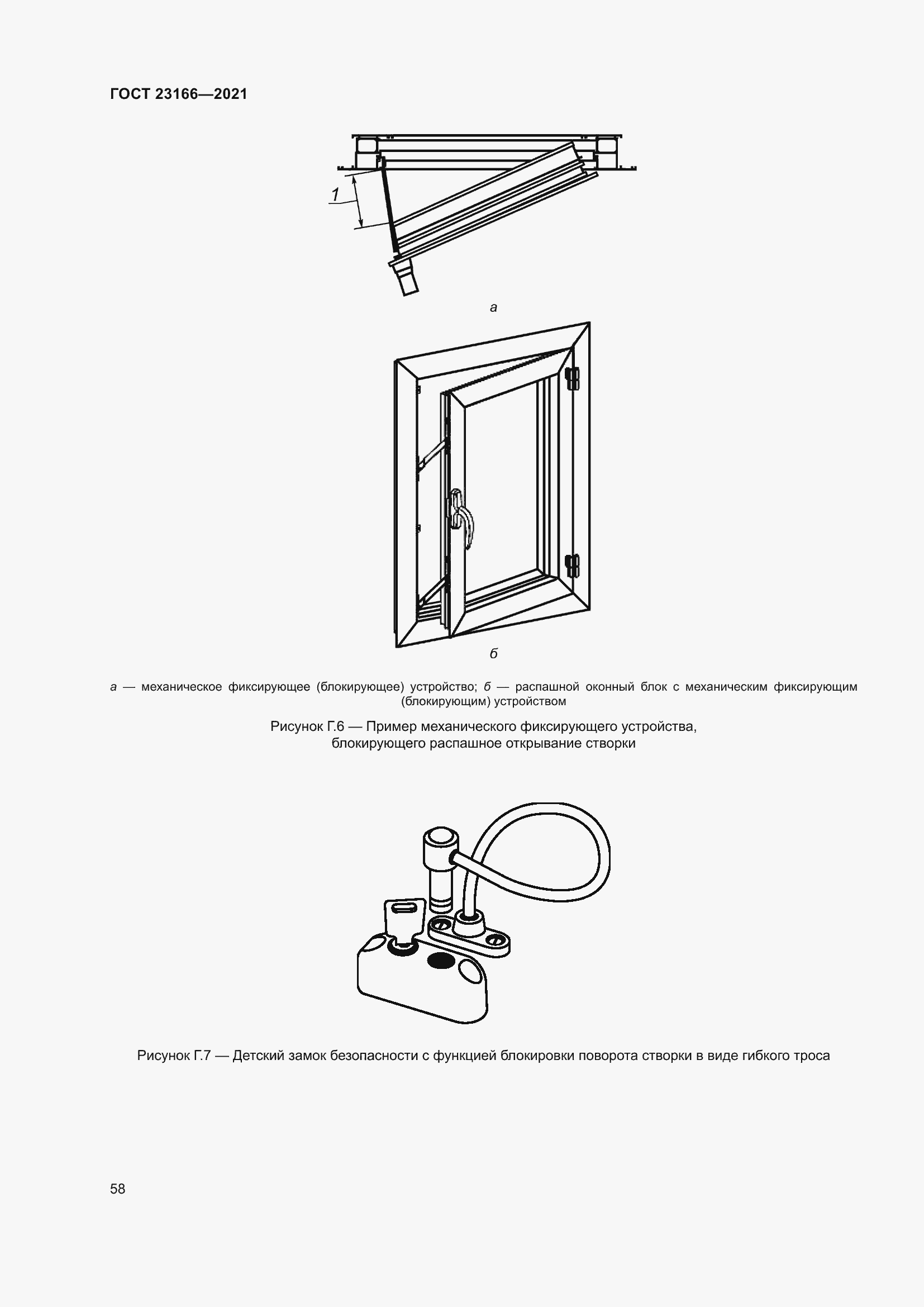 ГОСТ 23166—2021

1

а

б

а — механическое фиксирующее (блокирующее) устройство; б — распашной оконный блок с механическим фиксирующим (блокирующим) устройством

Рисунок Г.6 — Пример механического фиксирующего устройства, блокирующего распашное открывание створки

Рисунок Г.7 — Детский замок безопасности с функцией блокировки поворота створки в виде гибкого троса

58