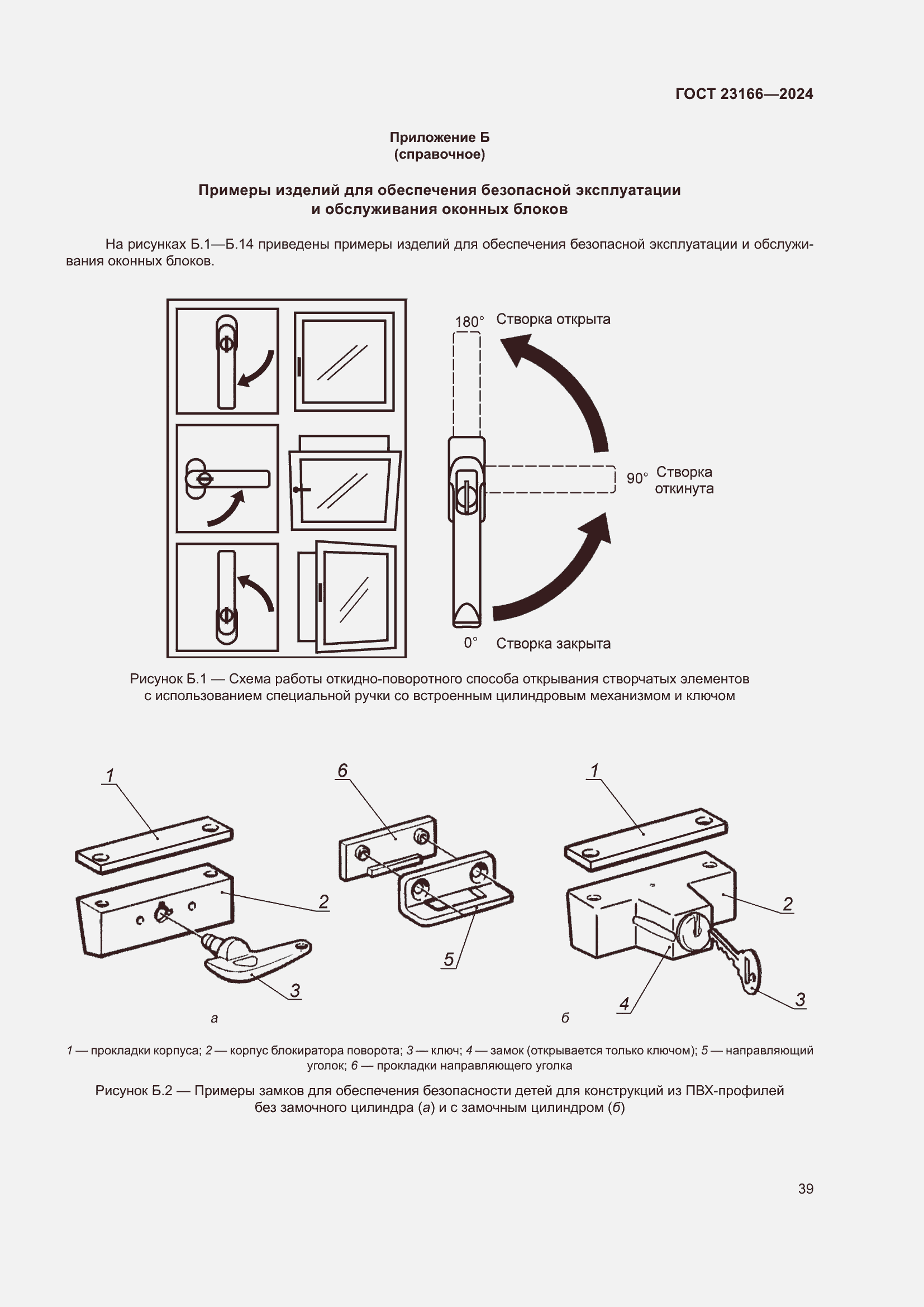 ГОСТ 23166—2024

Приложение Б
(справочное)

Примеры изделий для обеспечения безопасной эксплуатации и обслуживания оконных блоков

На рисунках Б.1—Б.14 приведены примеры изделий для обеспечения безопасной эксплуатации и обслуживания оконных блоков.

180° Створка открыта

90° Створка откинута

0° Створка закрыта

Рисунок Б.1 — Схема работы откидно-поворотного способа открывания створчатых элементов с использованием специальной ручки со встроенным цилиндровым механизмом и ключом

1

2

3

а

6

5

1

2

4

3

б

1 — прокладки корпуса; 2 — корпус блокиратора поворота; 3 — ключ; 4 — замок (открывается только ключом); 5 — направляющий уголок; 6 — прокладки направляющего уголка

Рисунок Б.2 — Примеры замков для обеспечения безопасности детей для конструкций из ПВХ-профилей без замочного цилиндра (а) и с замочным цилиндром (б)

39