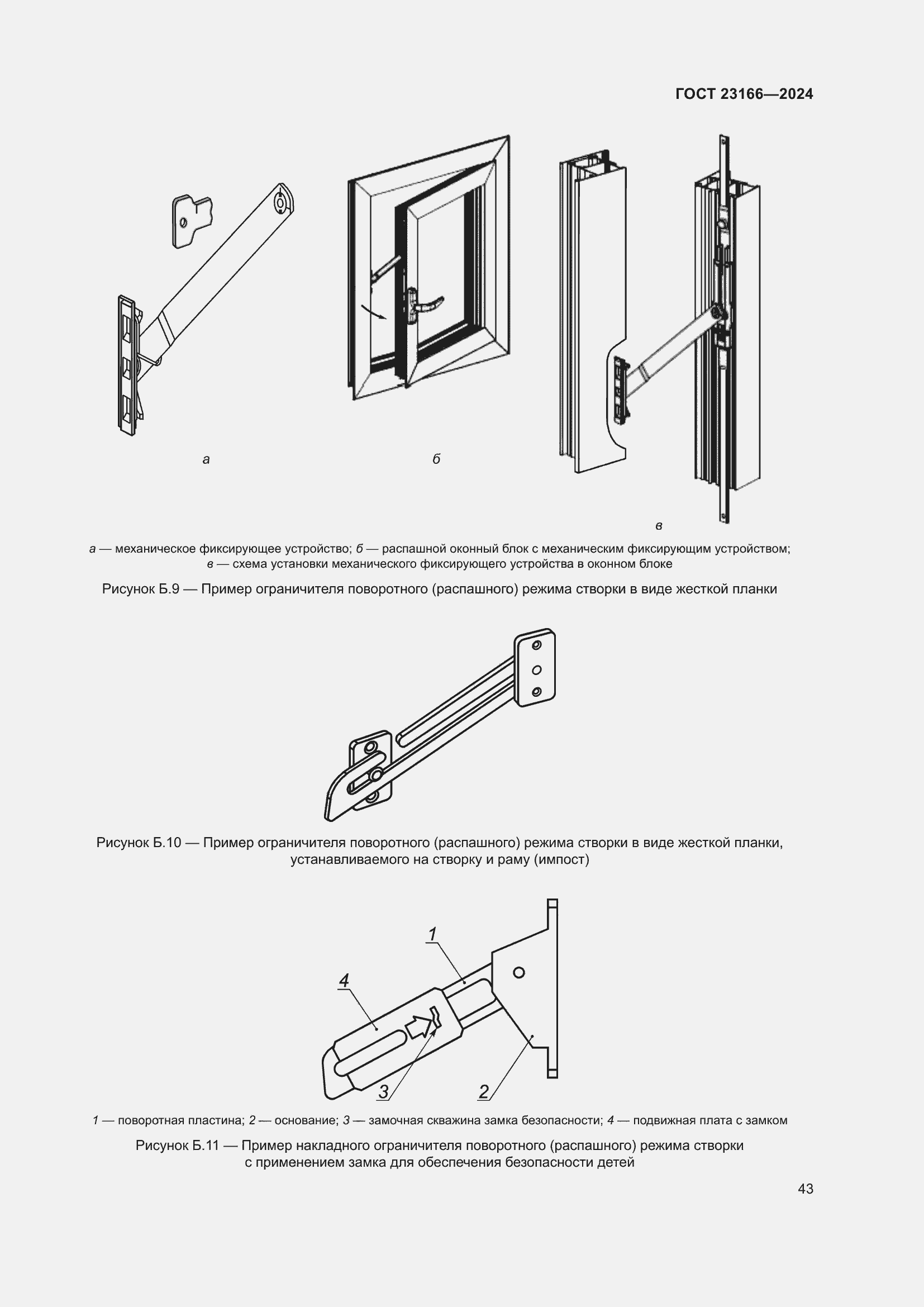 ГОСТ 23166—2024

а

б

в

а — механическое фиксирующее устройство; б — распашной оконный блок с механическим фиксирующим устройством; в — схема установки механического фиксирующего устройства в оконном блоке

Рисунок Б.9 — Пример ограничителя поворотного (распашного) режима створки в виде жесткой планки

Рисунок Б.10 — Пример ограничителя поворотного (распашного) режима створки в виде жесткой планки, устанавливаемого на створку и раму (импост)

1

4

3

2

1 — поворотная пластина; 2 — основание; 3 — замочная скважина замка безопасности; 4 — подвижная плата с замком

Рисунок Б.11 — Пример накладного ограничителя поворотного (распашного) режима створки с применением замка для обеспечения безопасности детей

43