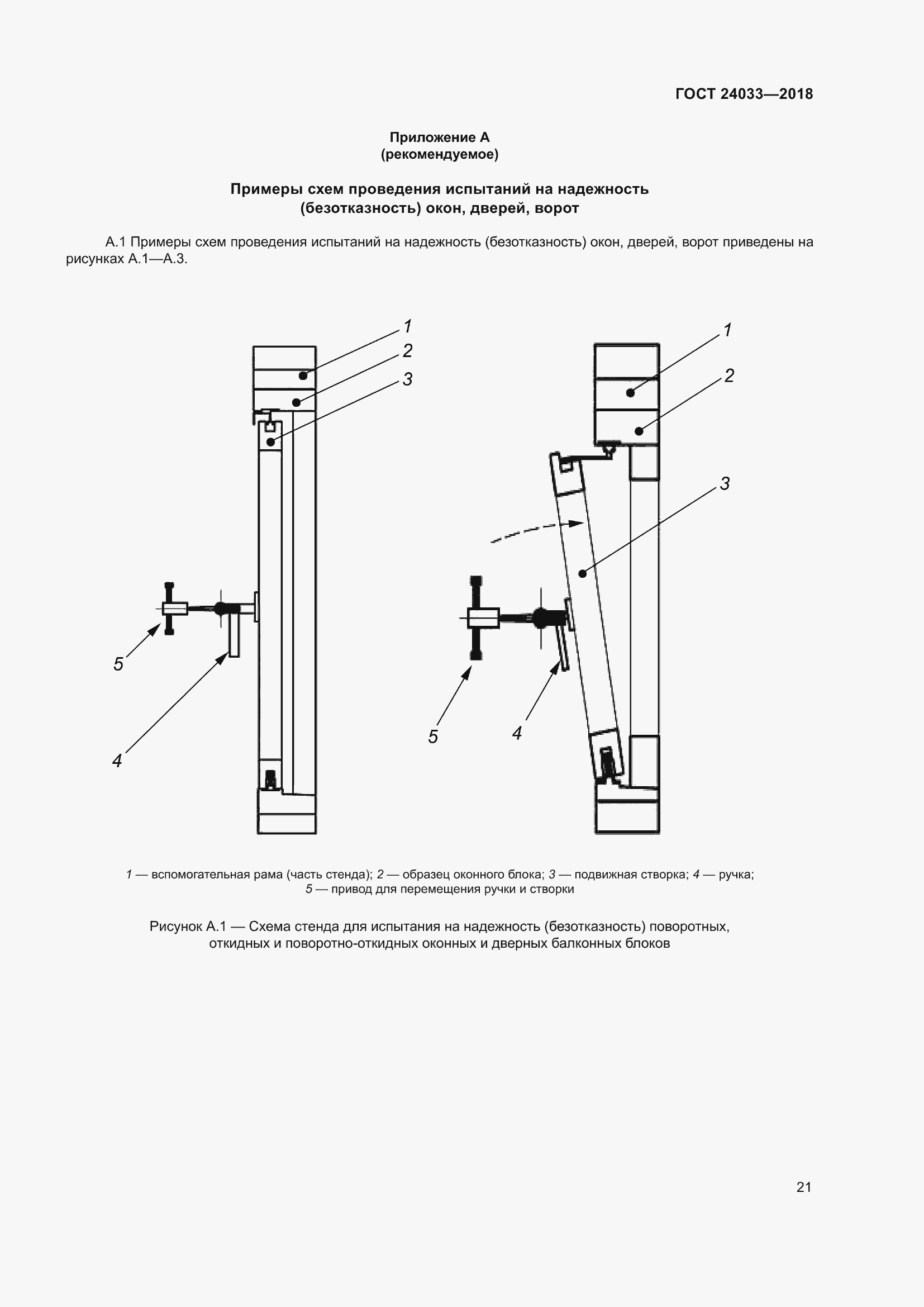 ГОСТ 24033—2018

Приложение А
(рекомендуемое)

Примеры схем проведения испытаний на надежность
(безотказность) окон, дверей, ворот

А.1 Примеры схем проведения испытаний на надежность (безотказность) окон, дверей, ворот приведены на рисунках А.1—А.3.

1
2
3
5
4

1
2
3
5
4

1 — вспомогательная рама (часть стенда); 2 — образец оконного блока; 3 — подвижная створка; 4 — ручка;
5 — привод для перемещения ручки и створки

Рисунок А.1 — Схема стенда для испытания на надежность (безотказность) поворотных, откидных и поворотно-откидных оконных и дверных балконных блоков

21