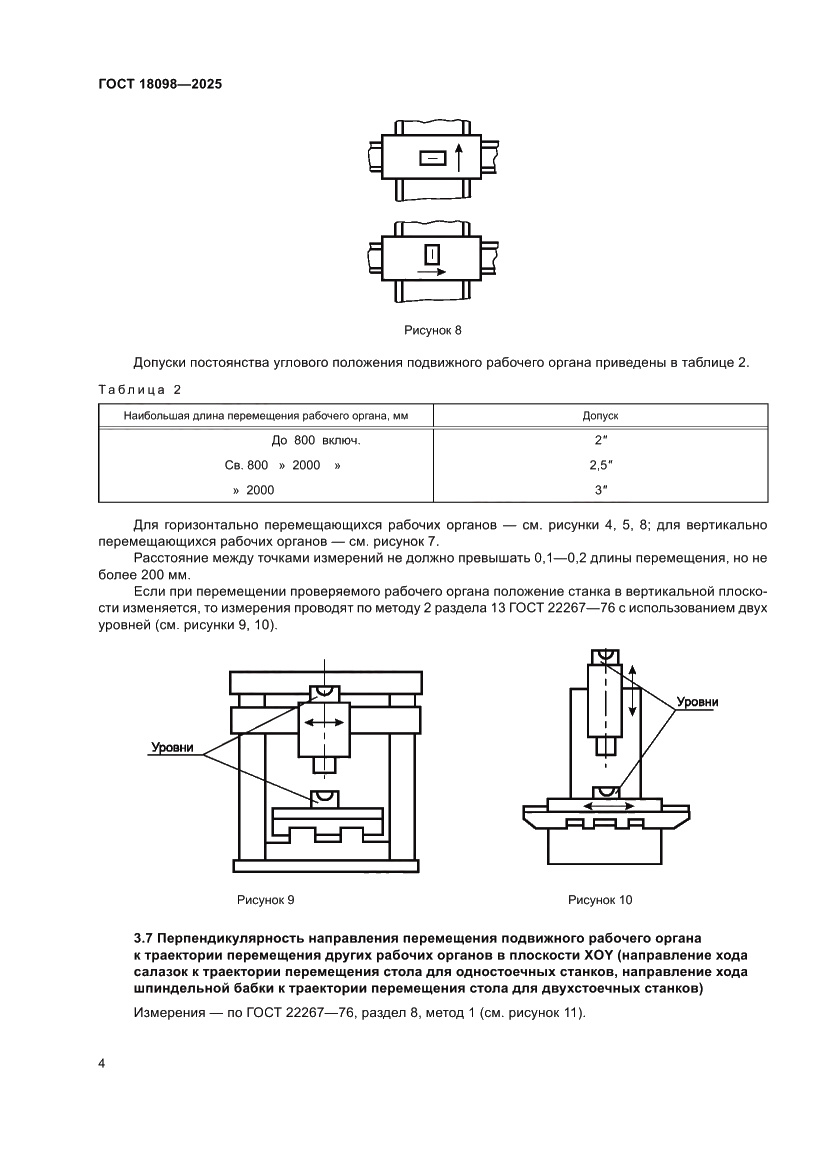 ГОСТ 18098—2025

Рисунок 8

Допуски постоянства углового положения подвижного рабочего органа приведены в таблице 2.

Таблица 2

| Наибольшая длина перемещения рабочего органа, мм | Допуск |
|---|---|
| До 800 включ. | 2″ |
| Св. 800 » 2000 » | 2,5″ |
| » 2000 | 3″ |

Для горизонтально перемещающихся рабочих органов — см. рисунки 4, 5, 8; для вертикально перемещающихся рабочих органов — см. рисунок 7.

Расстояние между точками измерений не должно превышать 0,1—0,2 длины перемещения, но не более 200 мм.

Если при перемещении проверяемого рабочего органа положение станка в вертикальной плоскости изменяется, то измерения проводят по методу 2 раздела 13 ГОСТ 22267—76 с использованием двух уровней (см. рисунки 9, 10).

Уровни

Уровни

Рисунок 9

Рисунок 10

3.7 Перпендикулярность направления перемещения подвижного рабочего органа к траектории перемещения других рабочих органов в плоскости XOY (направление хода салазок к траектории перемещения стола для одностоечных станков, направление хода шпиндельной бабки к траектории перемещения стола для двухстоечных станков)

Измерения — по ГОСТ 22267—76, раздел 8, метод 1 (см. рисунок 11).

4