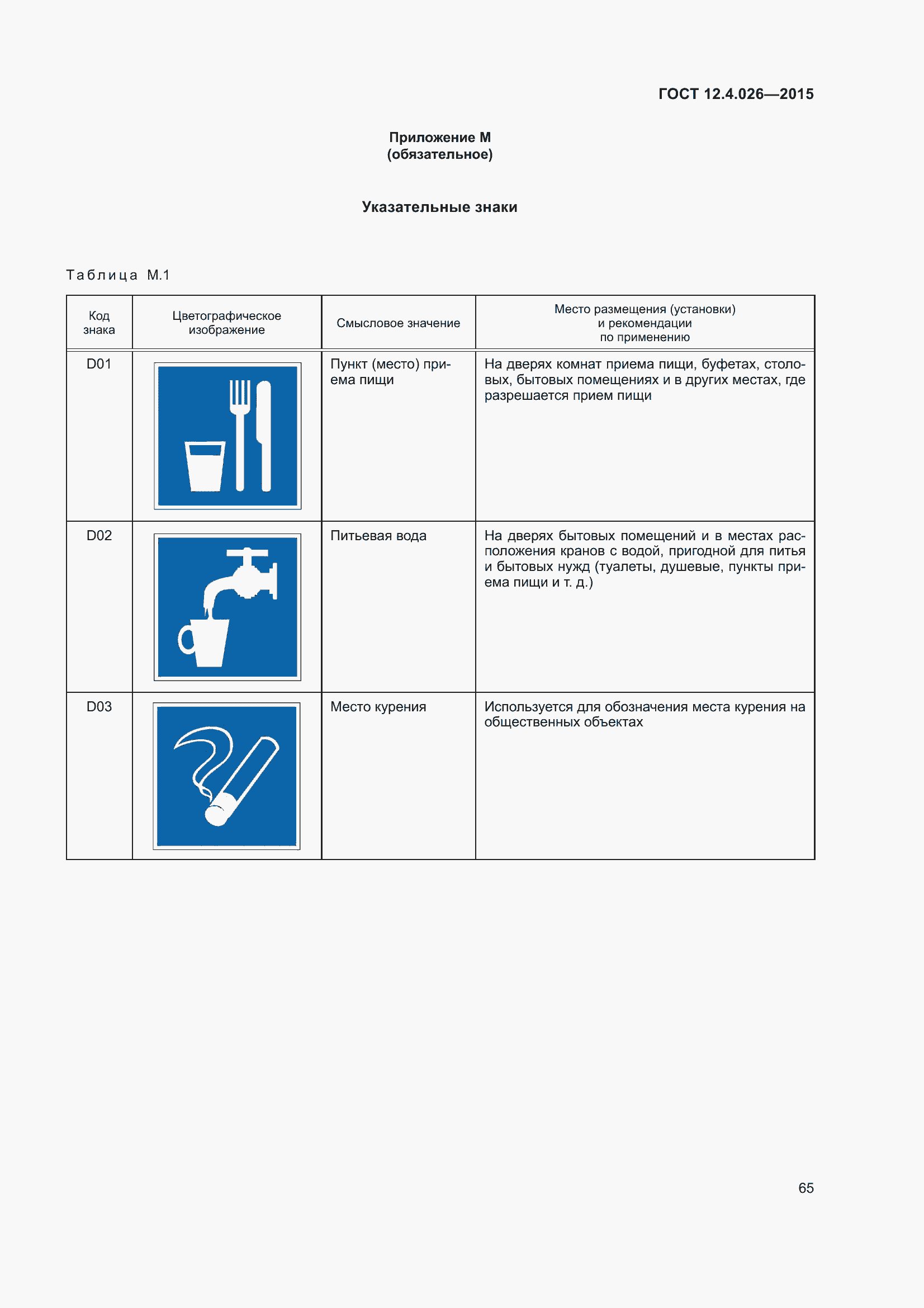 ГОСТ 12.4.026—2015

Приложение М
(обязательное)

Указательные знаки

Таблица М.1

| Код знака | Цветографическое изображение | Смысловое значение | Место размещения (установки) и рекомендации по применению |
|---|---|---|---|
| D01 | | Пункт (место) приема пищи | На дверях комнат приема пищи, буфетах, столовых, бытовых помещениях и в других местах, где разрешается прием пищи |
| D02 | | Питьевая вода | На дверях бытовых помещений и в местах расположения кранов с водой, пригодной для питья и бытовых нужд (туалеты, душевые, пункты приема пищи и т. д.) |
| D03 | | Место курения | Используется для обозначения места курения на общественных объектах |

65