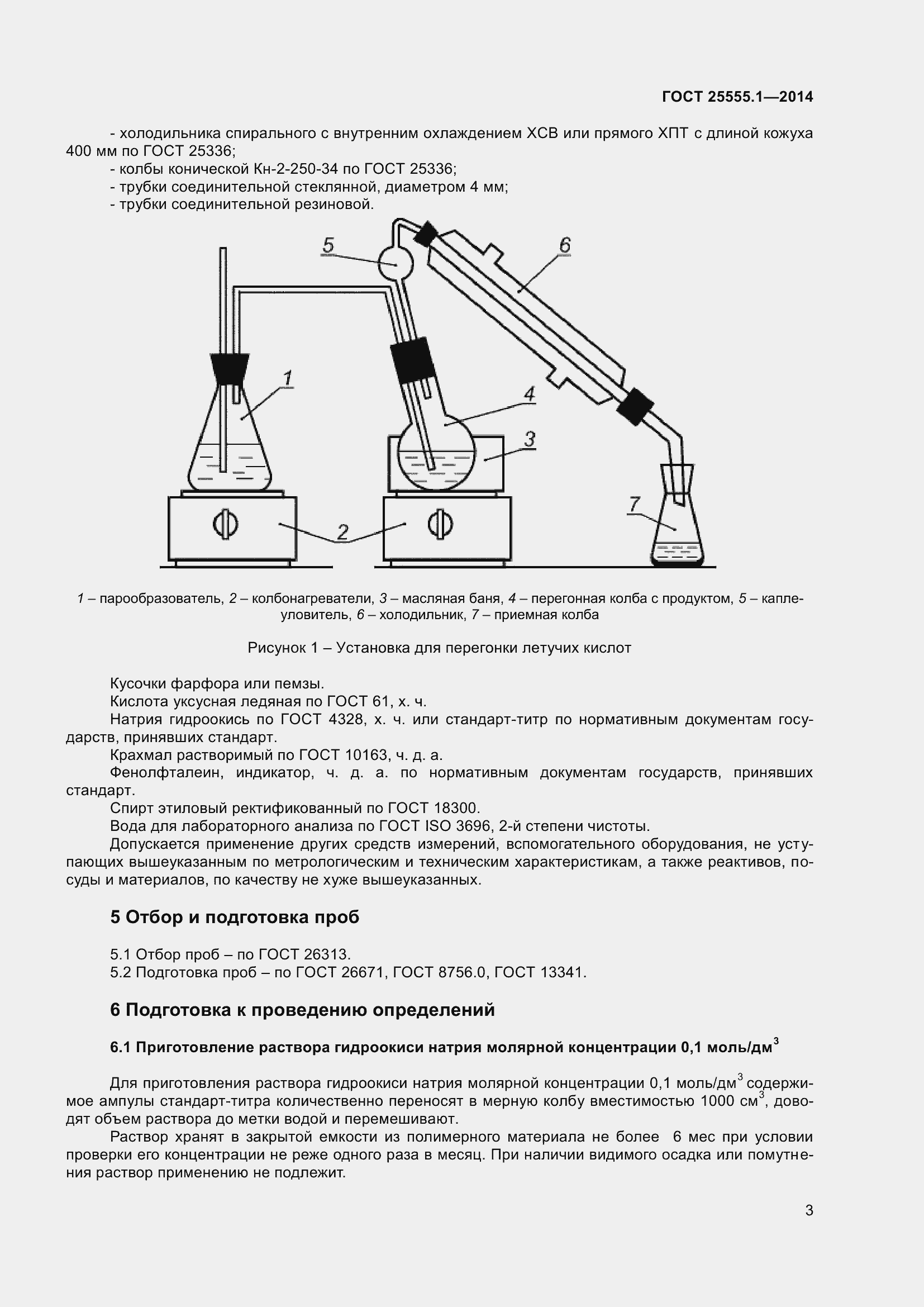 ГОСТ 25555.1—2014

- холодильника спирального с внутренним охлаждением ХСВ или прямого ХПТ с длиной кожуха 400 мм по ГОСТ 25336;
- колбы конической Кн-2-250-34 по ГОСТ 25336;
- трубки соединительной стеклянной, диаметром 4 мм;
- трубки соединительной резиновой.

5
6
1
4
3
2
7

1 – парообразователь, 2 – колбонагреватели, 3 – масляная баня, 4 – перегонная колба с продуктом, 5 – каплеуловитель, 6 – холодильник, 7 – приемная колба

Рисунок 1 – Установка для перегонки летучих кислот

Кусочки фарфора или пемзы.
Кислота уксусная ледяная по ГОСТ 61, х. ч.
Натрия гидроокись по ГОСТ 4328, х. ч. или стандарт-титр по нормативным документам государств, принявших стандарт.
Крахмал растворимый по ГОСТ 10163, ч. д. а.
Фенолфталеин, индикатор, ч. д. а. по нормативным документам государств, принявших стандарт.
Спирт этиловый ректификованный по ГОСТ 18300.
Вода для лабораторного анализа по ГОСТ ISO 3696, 2-й степени чистоты.
Допускается применение других средств измерений, вспомогательного оборудования, не уступающих вышеуказанным по метрологическим и техническим характеристикам, а также реактивов, посуды и материалов, по качеству не хуже вышеуказанных.

5 Отбор и подготовка проб

5.1 Отбор проб – по ГОСТ 26313.
5.2 Подготовка проб – по ГОСТ 26671, ГОСТ 8756.0, ГОСТ 13341.

6 Подготовка к проведению определений

6.1 Приготовление раствора гидроокиси натрия молярной концентрации 0,1 моль/дм$^3$

Для приготовления раствора гидроокиси натрия молярной концентрации 0,1 моль/дм$^3$ содержимое ампулы стандарт-титра количественно переносят в мерную колбу вместимостью 1000 см$^3$, доводят объем раствора до метки водой и перемешивают.
Раствор хранят в закрытой емкости из полимерного материала не более 6 мес при условии проверки его концентрации не реже одного раза в месяц. При наличии видимого осадка или помутнения раствор применению не подлежит.

3