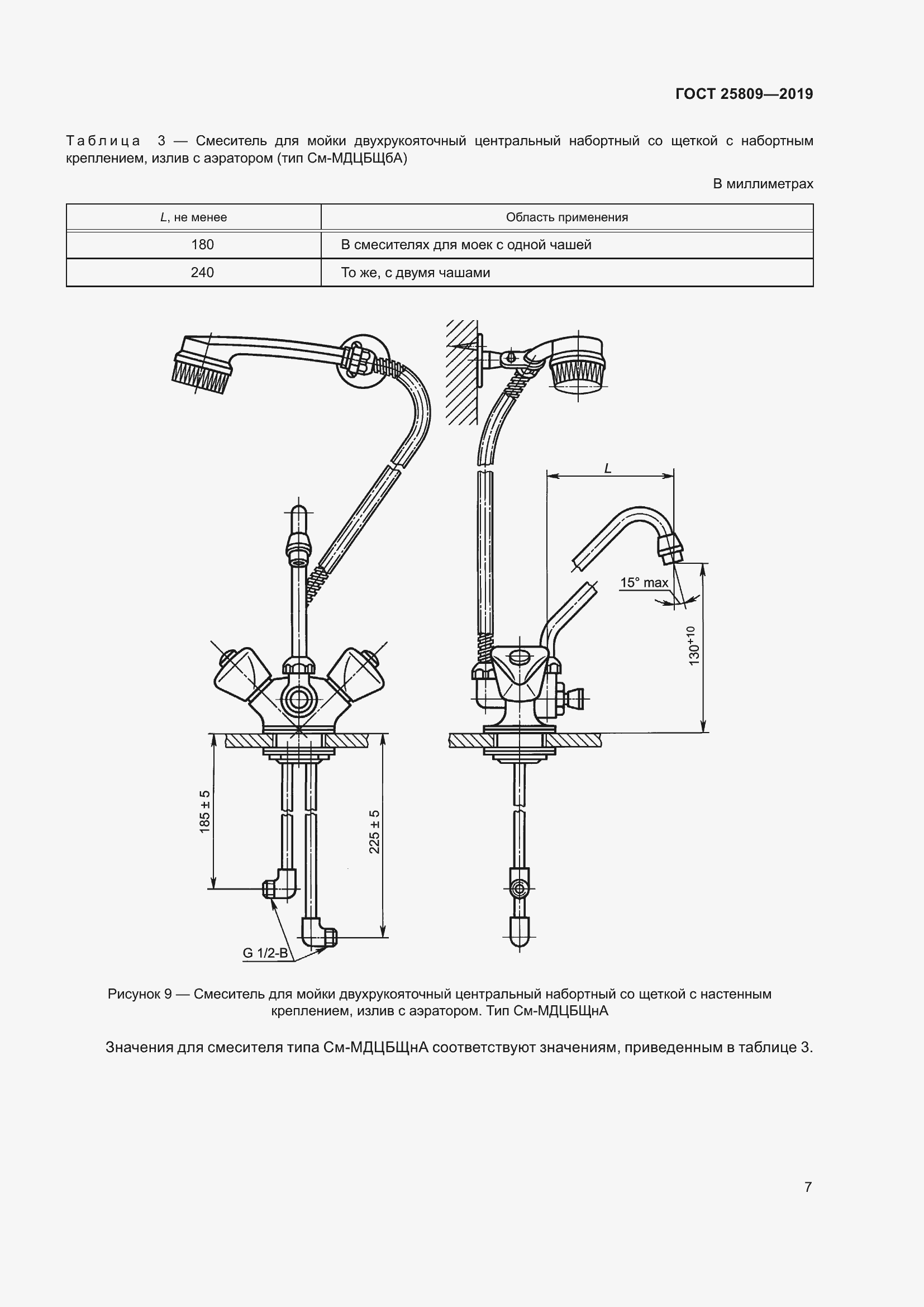 ГОСТ 25809—2019

Таблица 3 — Смеситель для мойки двухрукояточный центральный набортный со щеткой с набортным креплением, излив с аэратором (тип См-МДЦБЩбА)

В миллиметрах

| $L$, не менее | Область применения |
|---|---|
| 180 | В смесителях для моек с одной чашей |
| 240 | То же, с двумя чашами |

$L$

15° max

$130^{+10}$

185 ± 5

225 ± 5

G 1/2-B

Рисунок 9 — Смеситель для мойки двухрукояточный центральный набортный со щеткой с настенным креплением, излив с аэратором. Тип См-МДЦБЩнА

Значения для смесителя типа См-МДЦБЩнА соответствуют значениям, приведенным в таблице 3.

7