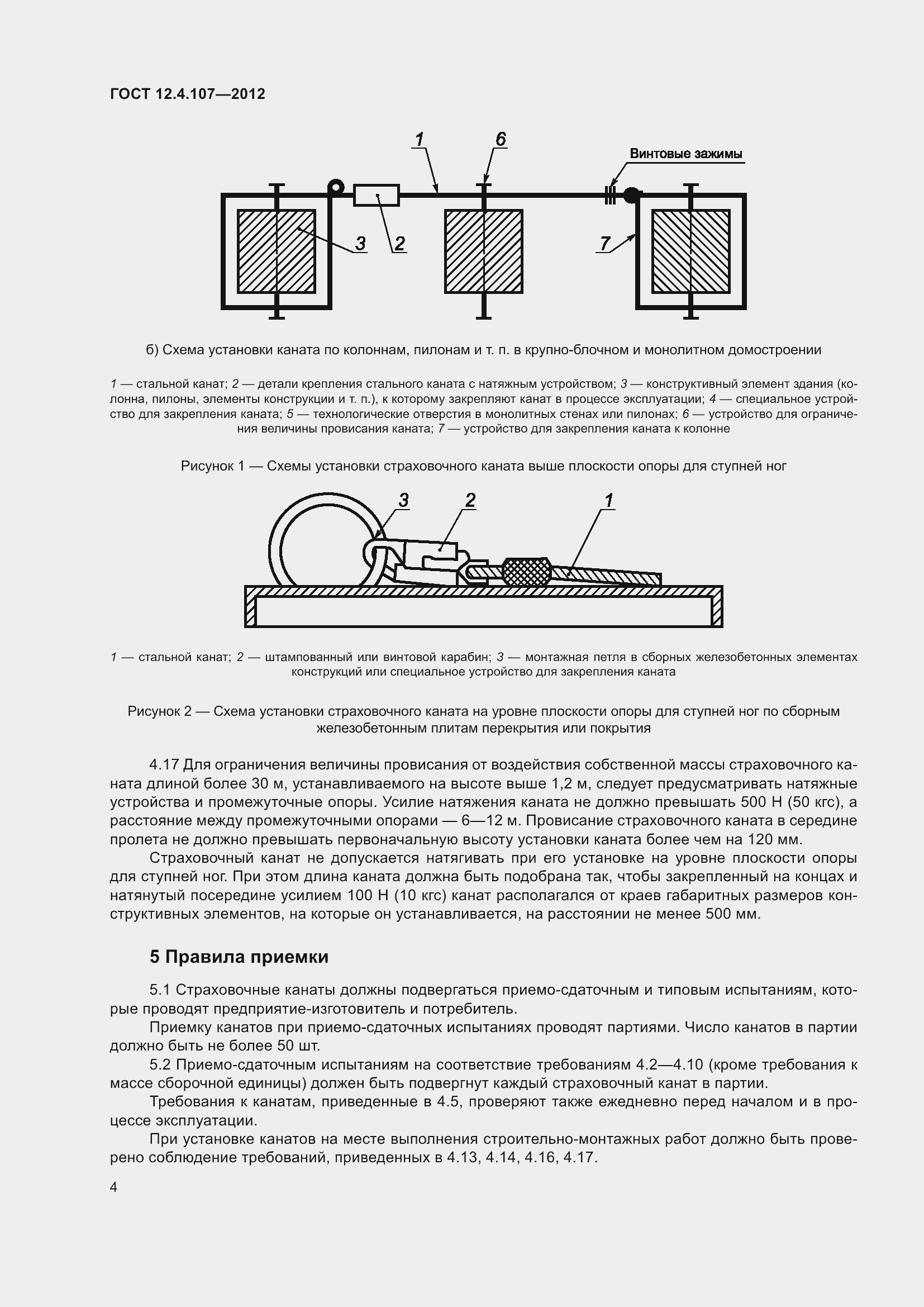 ГОСТ 12.4.107—2012

1

6

Винтовые зажимы

3

2

7

б) Схема установки каната по колоннам, пилонам и т. п. в крупно-блочном и монолитном домостроении

1 — стальной канат; 2 — детали крепления стального каната с натяжным устройством; 3 — конструктивный элемент здания (колонна, пилоны, элементы конструкции и т. п.), к которому закрепляют канат в процессе эксплуатации; 4 — специальное устройство для закрепления каната; 5 — технологические отверстия в монолитных стенах или пилонах; 6 — устройство для ограничения величины провисания каната; 7 — устройство для закрепления каната к колонне

Рисунок 1 — Схемы установки страховочного каната выше плоскости опоры для ступней ног

3

2

1

1 — стальной канат; 2 — штампованный или винтовой карабин; 3 — монтажная петля в сборных железобетонных элементах конструкций или специальное устройство для закрепления каната

Рисунок 2 — Схема установки страховочного каната на уровне плоскости опоры для ступней ног по сборным железобетонным плитам перекрытия или покрытия

4.17 Для ограничения величины провисания от воздействия собственной массы страховочного каната длиной более 30 м, устанавливаемого на высоте выше 1,2 м, следует предусматривать натяжные устройства и промежуточные опоры. Усилие натяжения каната не должно превышать 500 Н (50 кгс), а расстояние между промежуточными опорами — 6—12 м. Провисание страховочного каната в середине пролета не должно превышать первоначальную высоту установки каната более чем на 120 мм.

Страховочный канат не допускается натягивать при его установке на уровне плоскости опоры для ступней ног. При этом длина каната должна быть подобрана так, чтобы закрепленный на концах и натянутый посередине усилием 100 Н (10 кгс) канат располагался от краев габаритных размеров конструктивных элементов, на которые он устанавливается, на расстоянии не менее 500 мм.

5 Правила приемки

5.1 Страховочные канаты должны подвергаться приемо-сдаточным и типовым испытаниям, которые проводят предприятие-изготовитель и потребитель.

Приемку канатов при приемо-сдаточных испытаниях проводят партиями. Число канатов в партии должно быть не более 50 шт.

5.2 Приемо-сдаточным испытаниям на соответствие требованиям 4.2—4.10 (кроме требования к массе сборочной единицы) должен быть подвергнут каждый страховочный канат в партии.

Требования к канатам, приведенные в 4.5, проверяют также ежедневно перед началом и в процессе эксплуатации.

При установке канатов на месте выполнения строительно-монтажных работ должно быть проверено соблюдение требований, приведенных в 4.13, 4.14, 4.16, 4.17.

4