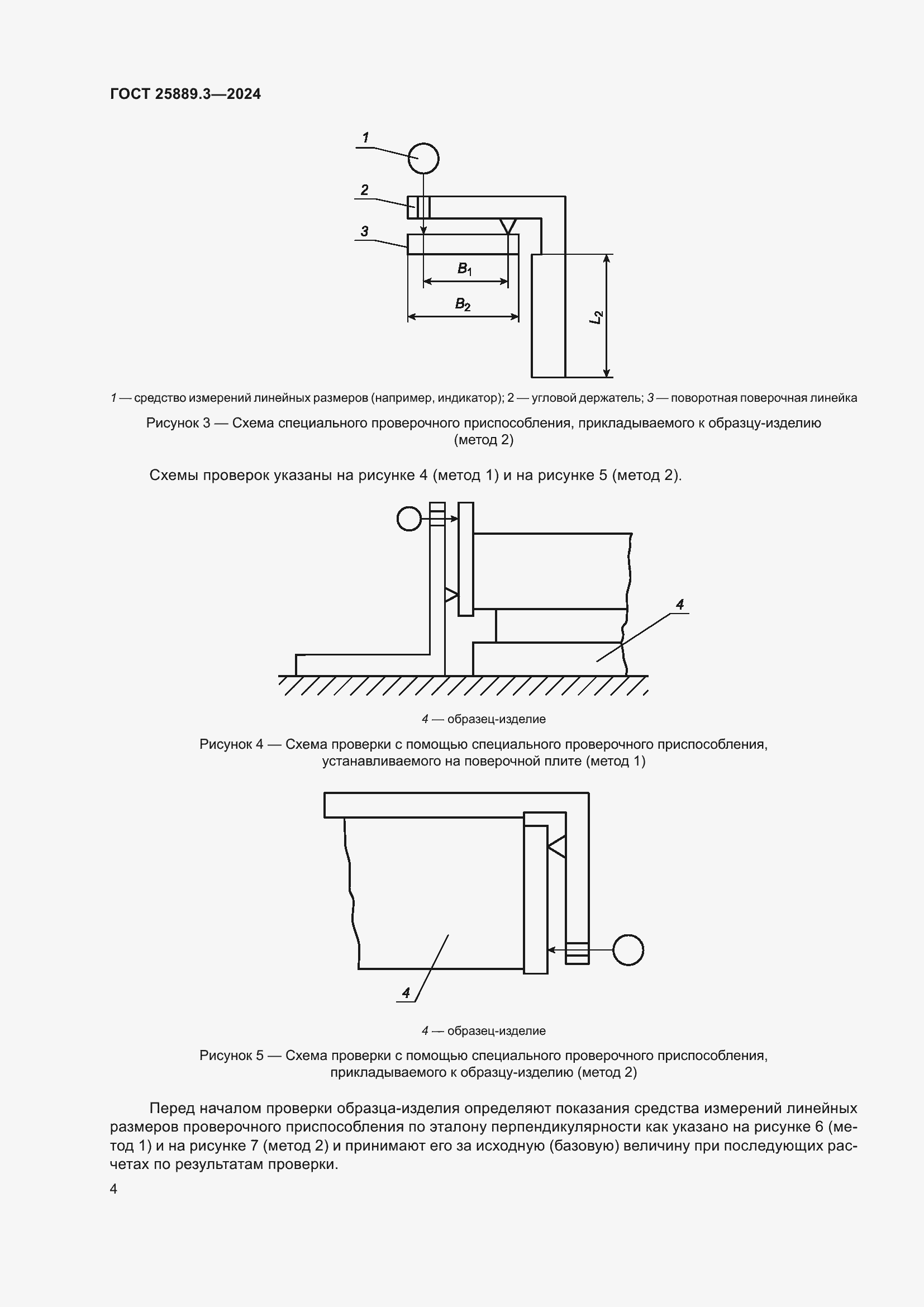 ГОСТ 25889.3—2024

1

2

3

$B_1$

$B_2$

$L_2$

1 — средство измерений линейных размеров (например, индикатор); 2 — угловой держатель; 3 — поворотная поверочная линейка

Рисунок 3 — Схема специального проверочного приспособления, прикладываемого к образцу-изделию (метод 2)

Схемы проверок указаны на рисунке 4 (метод 1) и на рисунке 5 (метод 2).

4

4 — образец-изделие

Рисунок 4 — Схема проверки с помощью специального проверочного приспособления, устанавливаемого на поверочной плите (метод 1)

4

4 — образец-изделие

Рисунок 5 — Схема проверки с помощью специального проверочного приспособления, прикладываемого к образцу-изделию (метод 2)

Перед началом проверки образца-изделия определяют показания средства измерений линейных размеров проверочного приспособления по эталону перпендикулярности как указано на рисунке 6 (метод 1) и на рисунке 7 (метод 2) и принимают его за исходную (базовую) величину при последующих расчетах по результатам проверки.

4