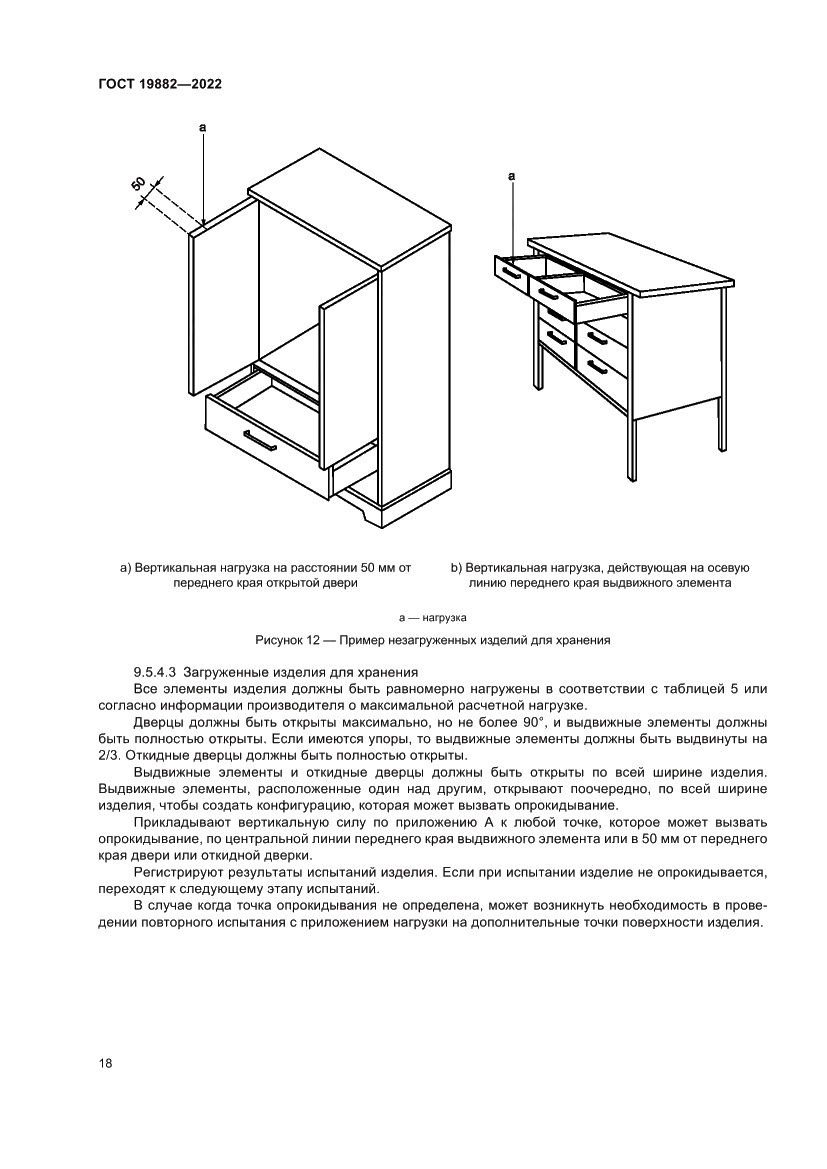 ГОСТ 19882—2022

a

50

a

a) Вертикальная нагрузка на расстоянии 50 мм от переднего края открытой двери

b) Вертикальная нагрузка, действующая на осевую линию переднего края выдвижного элемента

a — нагрузка

Рисунок 12 — Пример незагруженных изделий для хранения

9.5.4.3 Загруженные изделия для хранения

Все элементы изделия должны быть равномерно нагружены в соответствии с таблицей 5 или согласно информации производителя о максимальной расчетной нагрузке.

Дверцы должны быть открыты максимально, но не более 90°, и выдвижные элементы должны быть полностью открыты. Если имеются упоры, то выдвижные элементы должны быть выдвинуты на 2/3. Откидные дверцы должны быть полностью открыты.

Выдвижные элементы и откидные дверцы должны быть открыты по всей ширине изделия. Выдвижные элементы, расположенные один над другим, открывают поочередно, по всей ширине изделия, чтобы создать конфигурацию, которая может вызвать опрокидывание.

Прикладывают вертикальную силу по приложению А к любой точке, которое может вызвать опрокидывание, по центральной линии переднего края выдвижного элемента или в 50 мм от переднего края двери или откидной дверки.

Регистрируют результаты испытаний изделия. Если при испытании изделие не опрокидывается, переходят к следующему этапу испытаний.

В случае когда точка опрокидывания не определена, может возникнуть необходимость в проведении повторного испытания с приложением нагрузки на дополнительные точки поверхности изделия.

18