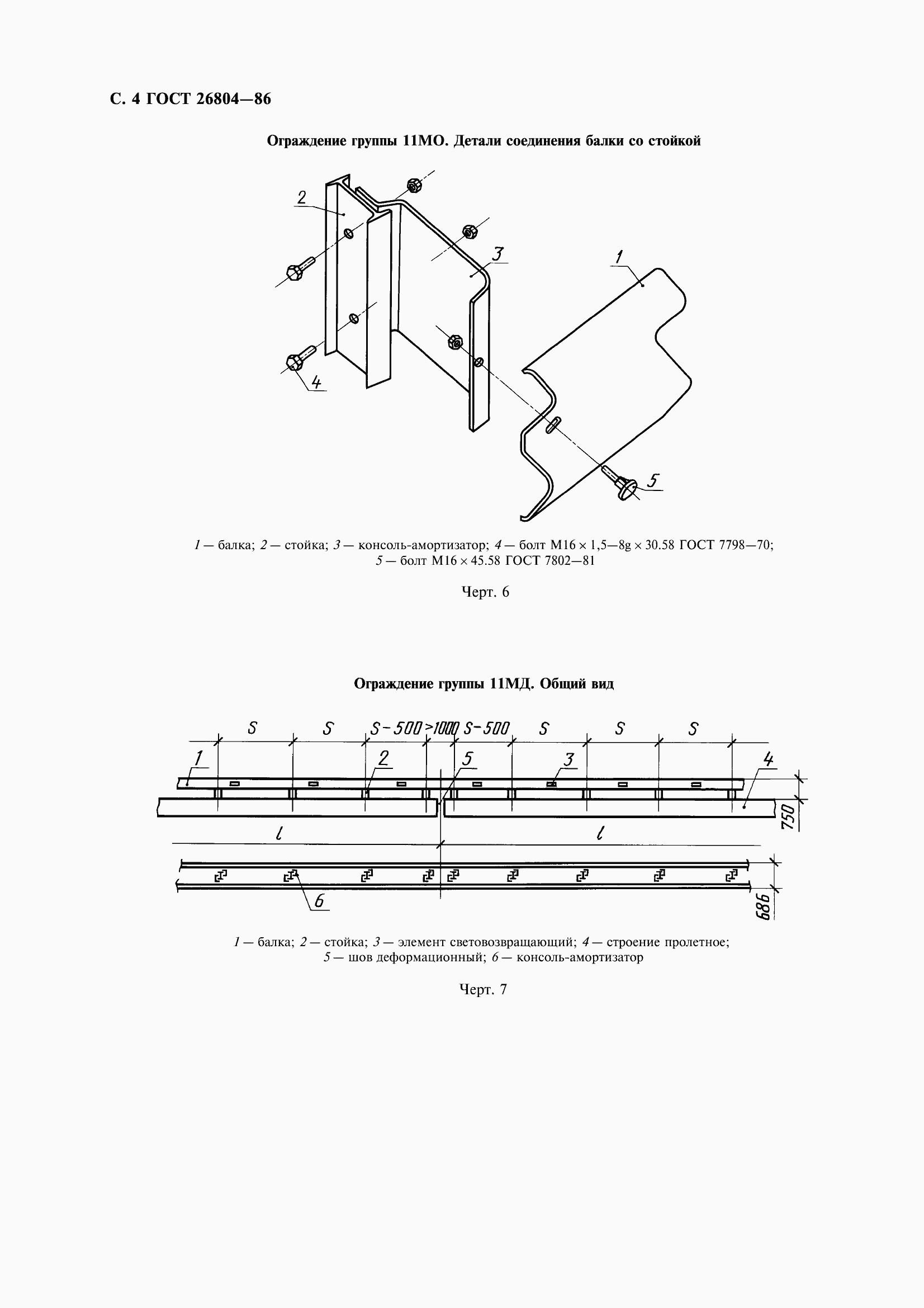 С. 4 ГОСТ 26804—86

Ограждение группы 11МО. Детали соединения балки со стойкой

2

3

1

4

5

1 — балка; 2 — стойка; 3 — консоль-амортизатор; 4 — болт М16 × 1,5—8g × 30.58 ГОСТ 7798—70; 5 — болт М16 × 45.58 ГОСТ 7802—81

Черт. 6

Ограждение группы 11МД. Общий вид

S S S-500 >1000 S-500 S S S

1 2 5 3 4

750

l l

6

686

1 — балка; 2 — стойка; 3 — элемент световозвращающий; 4 — строение пролетное; 5 — шов деформационный; 6 — консоль-амортизатор

Черт. 7