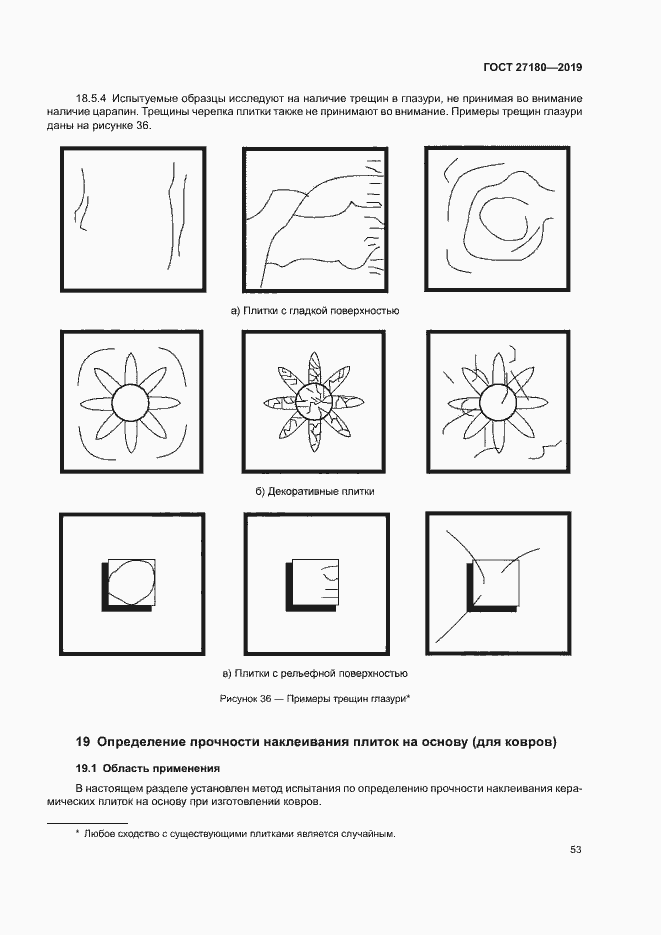 ГОСТ 27180—2019

18.5.4 Испытуемые образцы исследуют на наличие трещин в глазури, не принимая во внимание наличие царапин. Трещины черепка плитки также не принимают во внимание. Примеры трещин глазури даны на рисунке 36.

а) Плитки с гладкой поверхностью

б) Декоративные плитки

в) Плитки с рельефной поверхностью

Рисунок 36 — Примеры трещин глазури*

19 Определение прочности наклеивания плиток на основу (для ковров)

19.1 Область применения

В настоящем разделе установлен метод испытания по определению прочности наклеивания керамических плиток на основу при изготовлении ковров.

* Любое сходство с существующими плитками является случайным.

53