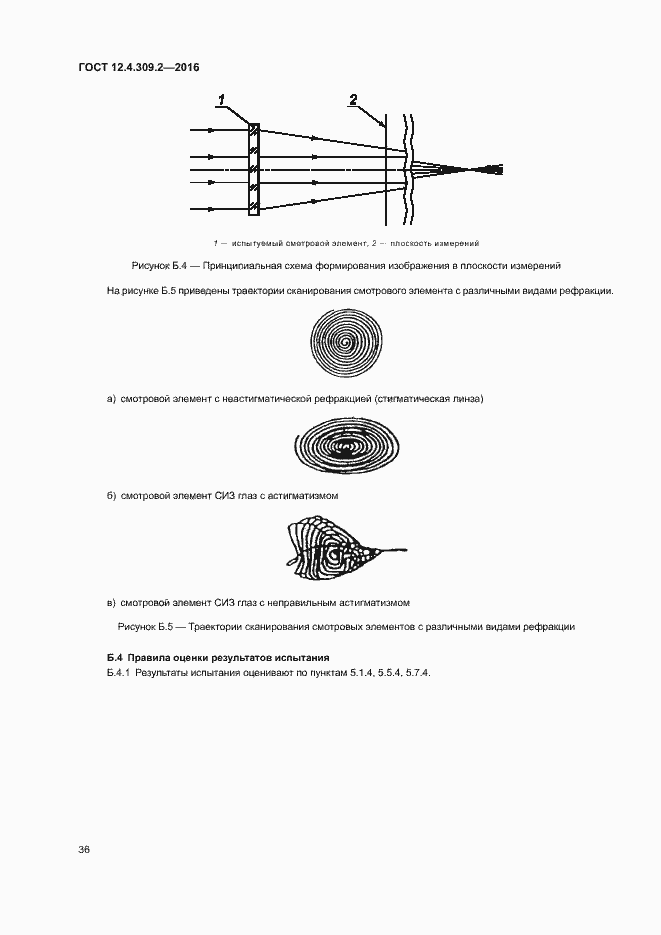 ГОСТ 12.4.309.2—2016

1

2

1 — испытуемый смотровой элемент, 2 — плоскость измерений

Рисунок Б.4 — Принципиальная схема формирования изображения в плоскости измерений

На рисунке Б.5 приведены траектории сканирования смотрового элемента с различными видами рефракции.

а) смотровой элемент с неастигматической рефракцией (стигматическая линза)

б) смотровой элемент СИЗ глаз с астигматизмом

в) смотровой элемент СИЗ глаз с неправильным астигматизмом

Рисунок Б.5 — Траектории сканирования смотровых элементов с различными видами рефракции

Б.4 Правила оценки результатов испытания

Б.4.1 Результаты испытания оценивают по пунктам 5.1.4, 5.5.4, 5.7.4.

36