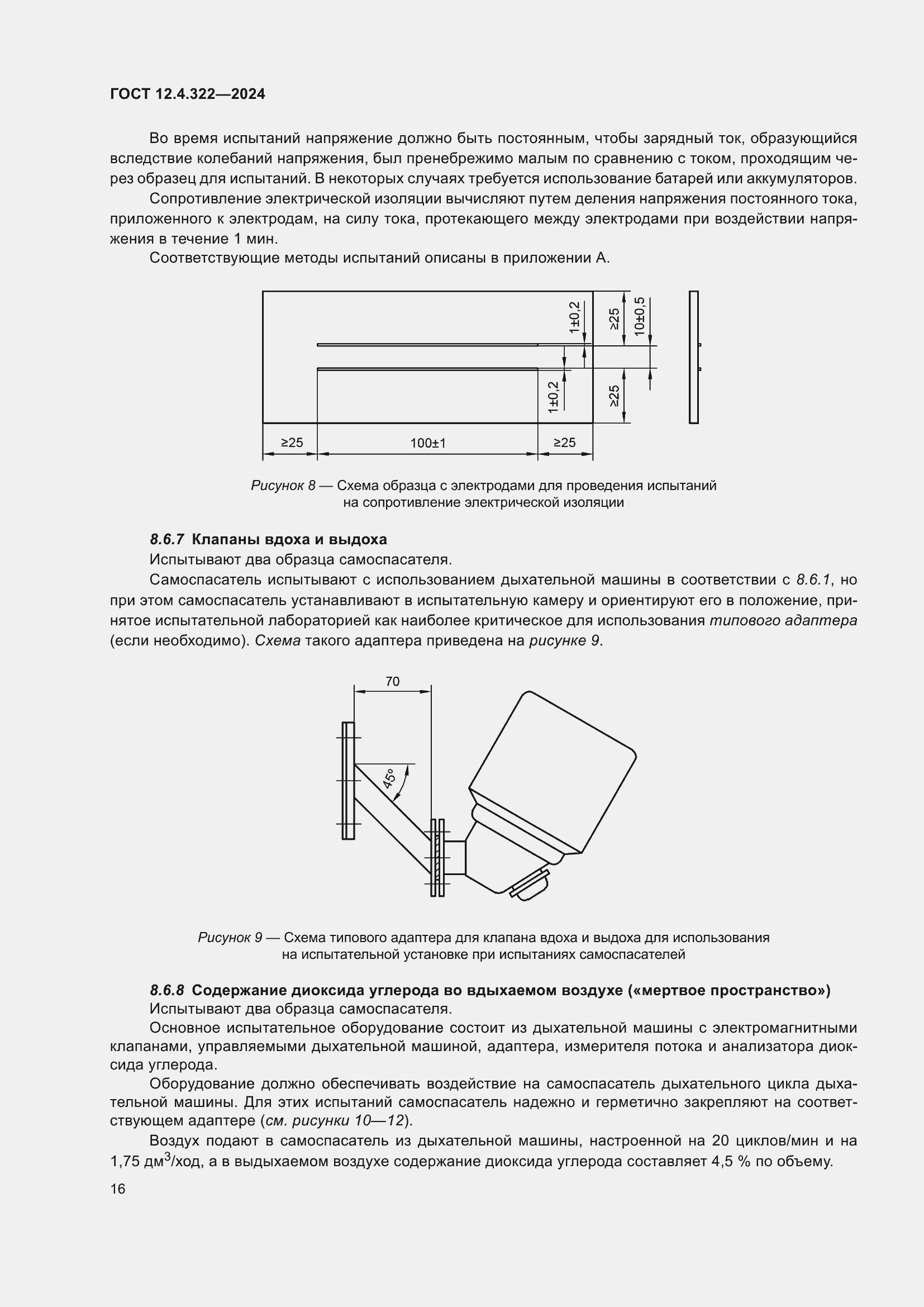 ГОСТ 12.4.322—2024

Во время испытаний напряжение должно быть постоянным, чтобы зарядный ток, образующийся вследствие колебаний напряжения, был пренебрежимо малым по сравнению с током, проходящим через образец для испытаний. В некоторых случаях требуется использование батарей или аккумуляторов.

Сопротивление электрической изоляции вычисляют путем деления напряжения постоянного тока, приложенного к электродам, на силу тока, протекающего между электродами при воздействии напряжения в течение 1 мин.

Соответствующие методы испытаний описаны в приложении А.

1±0,2
≥25
10±0,5
1±0,2
≥25
≥25
100±1
≥25

Рисунок 8 — Схема образца с электродами для проведения испытаний на сопротивление электрической изоляции

8.6.7 Клапаны вдоха и выдоха

Испытывают два образца самоспасателя.

Самоспасатель испытывают с использованием дыхательной машины в соответствии с 8.6.1, но при этом самоспасатель устанавливают в испытательную камеру и ориентируют его в положение, принятое испытательной лабораторией как наиболее критическое для использования типового адаптера (если необходимо). Схема такого адаптера приведена на рисунке 9.

70
45°

Рисунок 9 — Схема типового адаптера для клапана вдоха и выдоха для использования на испытательной установке при испытаниях самоспасателей

8.6.8 Содержание диоксида углерода во вдыхаемом воздухе («мертвое пространство»)

Испытывают два образца самоспасателя.

Основное испытательное оборудование состоит из дыхательной машины с электромагнитными клапанами, управляемыми дыхательной машиной, адаптера, измерителя потока и анализатора диоксида углерода.

Оборудование должно обеспечивать воздействие на самоспасатель дыхательного цикла дыхательной машины. Для этих испытаний самоспасатель надежно и герметично закрепляют на соответствующем адаптере (см. рисунки 10—12).

Воздух подают в самоспасатель из дыхательной машины, настроенной на 20 циклов/мин и на 1,75 дм$^3$/ход, а в выдыхаемом воздухе содержание диоксида углерода составляет 4,5 % по объему.

16