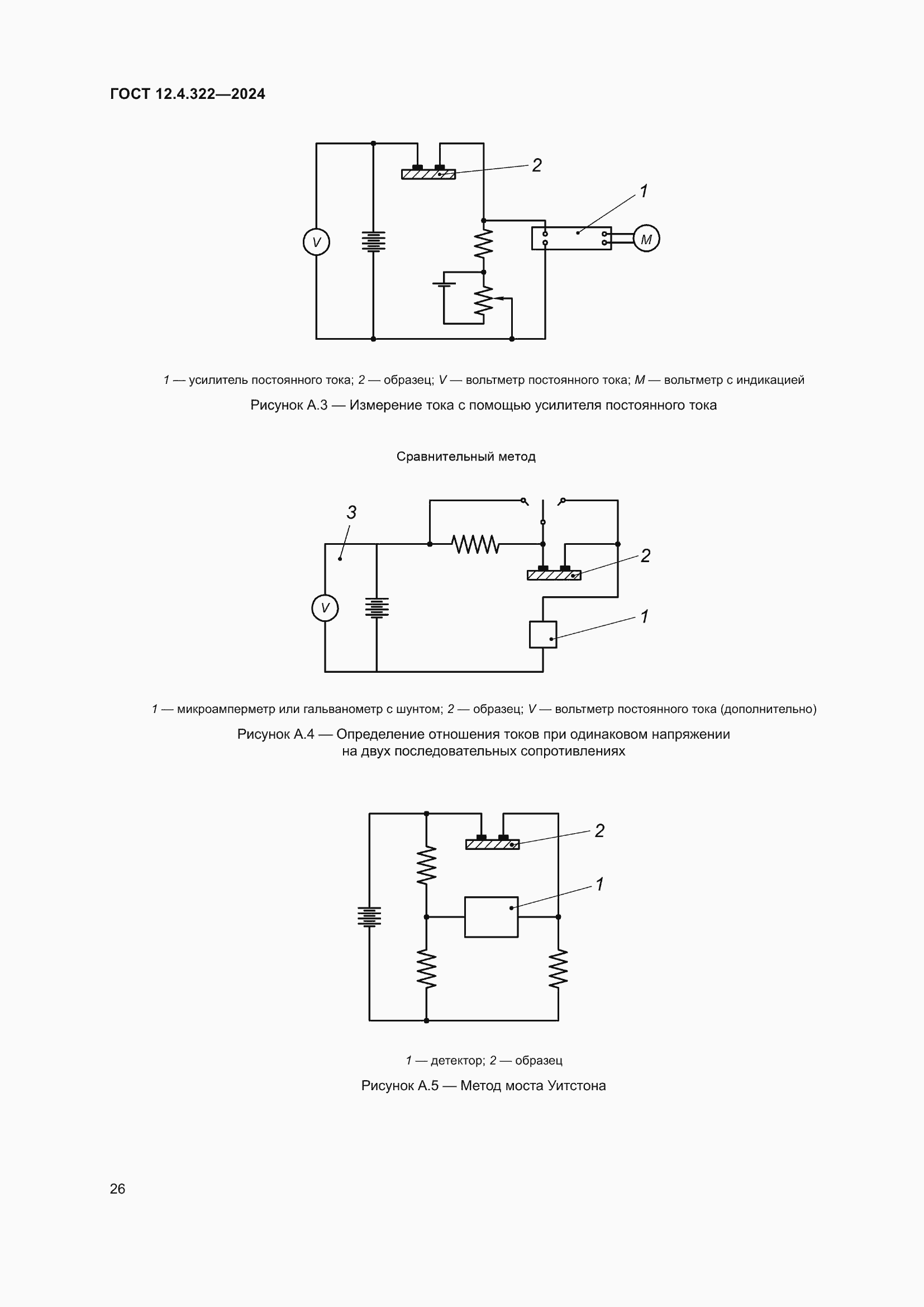 ГОСТ 12.4.322—2024

2

1

V

M

1 — усилитель постоянного тока; 2 — образец; V — вольтметр постоянного тока; M — вольтметр с индикацией

Рисунок А.3 — Измерение тока с помощью усилителя постоянного тока

Сравнительный метод

3

2

V

1

1 — микроамперметр или гальванометр с шунтом; 2 — образец; V — вольтметр постоянного тока (дополнительно)

Рисунок А.4 — Определение отношения токов при одинаковом напряжении на двух последовательных сопротивлениях

2

1

1 — детектор; 2 — образец

Рисунок А.5 — Метод моста Уитстона

26