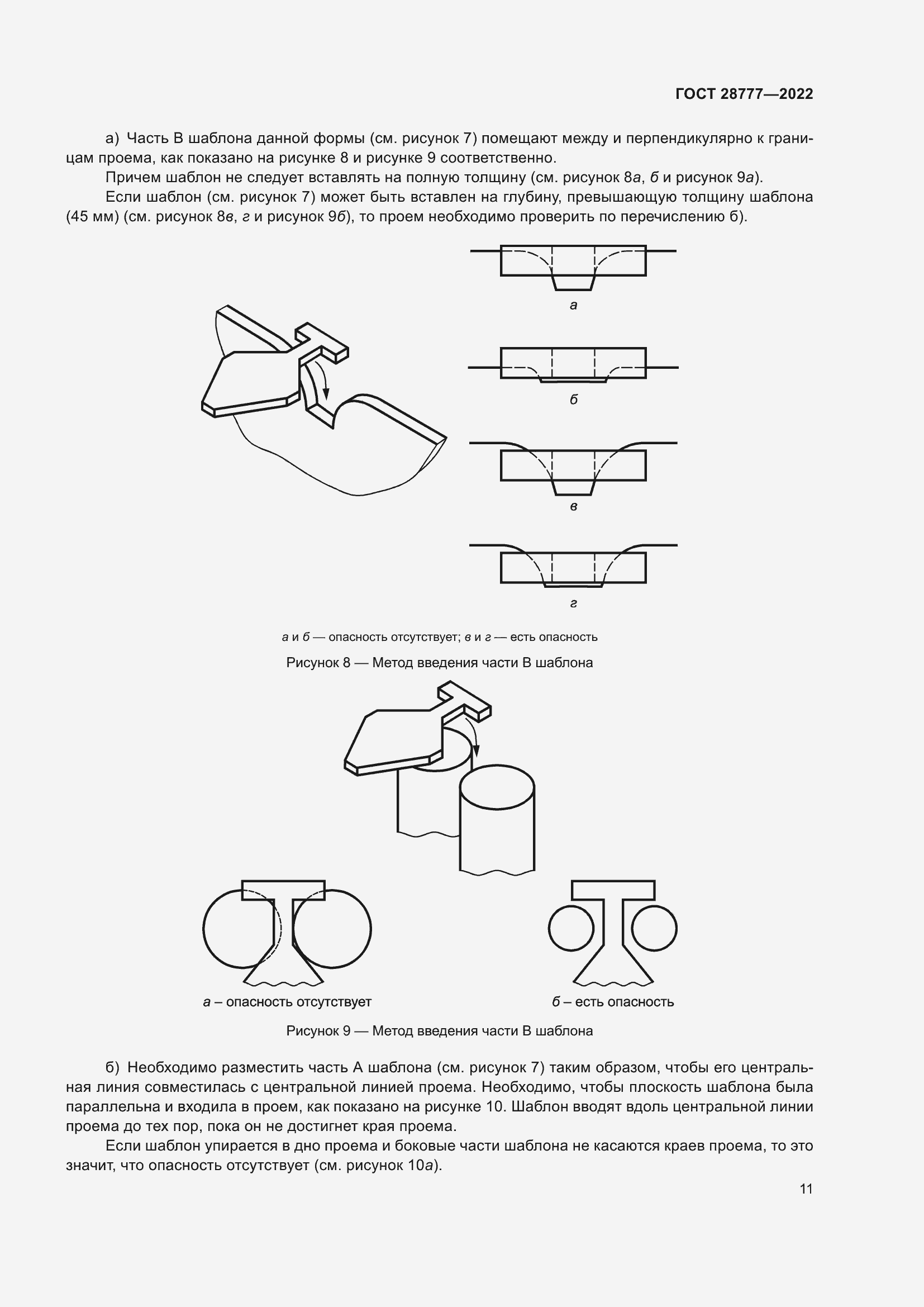 ГОСТ 28777—2022

а) Часть В шаблона данной формы (см. рисунок 7) помещают между и перпендикулярно к границам проема, как показано на рисунке 8 и рисунке 9 соответственно.

Причем шаблон не следует вставлять на полную толщину (см. рисунок 8а, б и рисунок 9а).

Если шаблон (см. рисунок 7) может быть вставлен на глубину, превышающую толщину шаблона (45 мм) (см. рисунок 8в, г и рисунок 9б), то проем необходимо проверить по перечислению б).

а

б

в

г

а и б — опасность отсутствует; в и г — есть опасность

Рисунок 8 — Метод введения части В шаблона

а – опасность отсутствует

б – есть опасность

Рисунок 9 — Метод введения части В шаблона

б) Необходимо разместить часть А шаблона (см. рисунок 7) таким образом, чтобы его центральная линия совместилась с центральной линией проема. Необходимо, чтобы плоскость шаблона была параллельна и входила в проем, как показано на рисунке 10. Шаблон вводят вдоль центральной линии проема до тех пор, пока он не достигнет края проема.

Если шаблон упирается в дно проема и боковые части шаблона не касаются краев проема, то это значит, что опасность отсутствует (см. рисунок 10а).

11