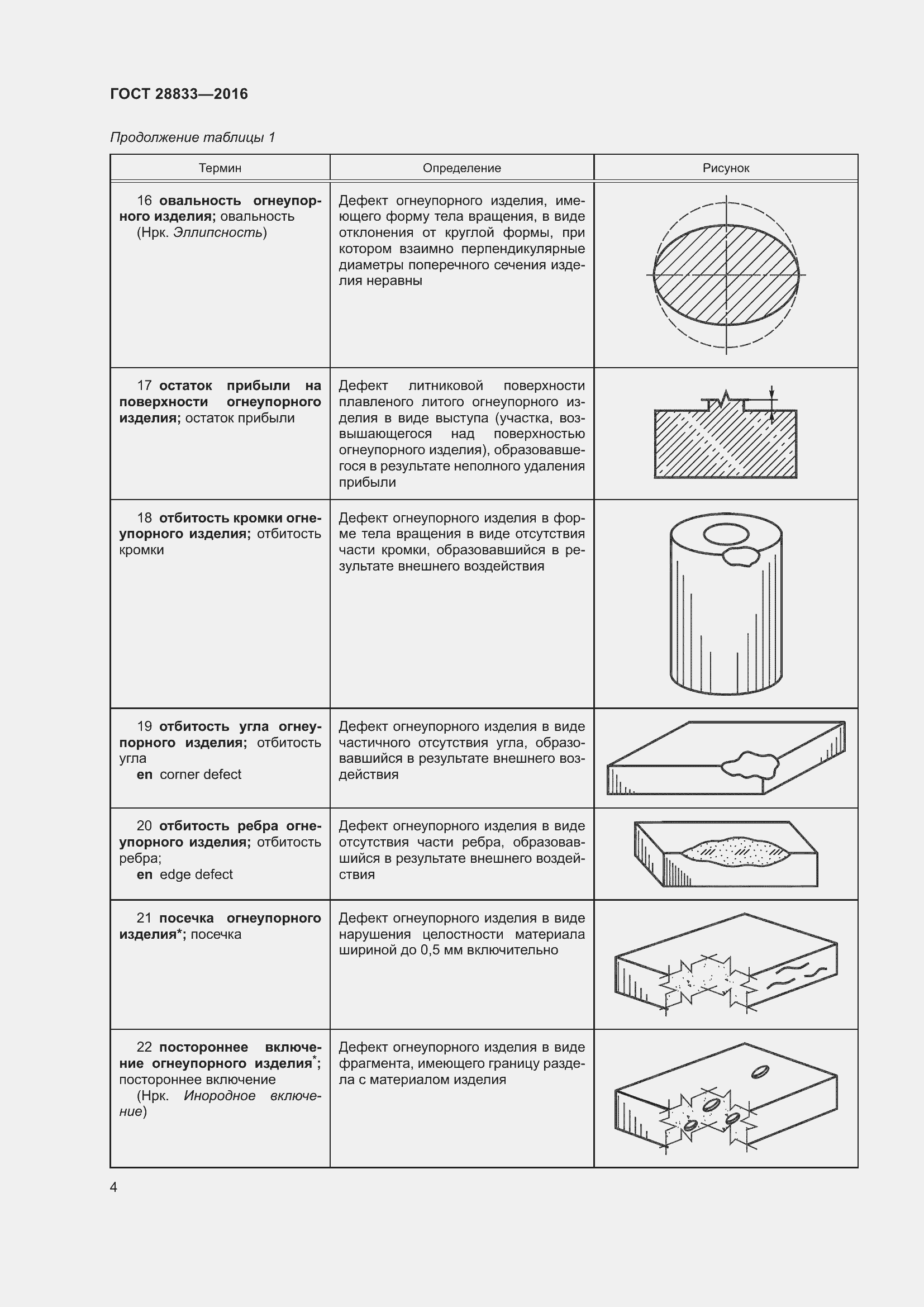 ГОСТ 28833—2016

Продолжение таблицы 1

| Термин | Определение | Рисунок |
|---|---|---|
| 16 овальность огнеупорного изделия; овальность (Нрк. Эллипсность) | Дефект огнеупорного изделия, имеющего форму тела вращения, в виде отклонения от круглой формы, при котором взаимно перпендикулярные диаметры поперечного сечения изделия неравны | |
| 17 остаток прибыли на поверхности огнеупорного изделия; остаток прибыли | Дефект литниковой поверхности плавленого литого огнеупорного изделия в виде выступа (участка, возвышающегося над поверхностью огнеупорного изделия), образовавшегося в результате неполного удаления прибыли | |
| 18 отбитость кромки огнеупорного изделия; отбитость кромки | Дефект огнеупорного изделия в форме тела вращения в виде отсутствия части кромки, образовавшийся в результате внешнего воздействия | |
| 19 отбитость угла огнеупорного изделия; отбитость угла en corner defect | Дефект огнеупорного изделия в виде частичного отсутствия угла, образовавшийся в результате внешнего воздействия | |
| 20 отбитость ребра огнеупорного изделия; отбитость ребра; en edge defect | Дефект огнеупорного изделия в виде отсутствия части ребра, образовавшийся в результате внешнего воздействия | |
| 21 посечка огнеупорного изделия*; посечка | Дефект огнеупорного изделия в виде нарушения целостности материала шириной до 0,5 мм включительно | |
| 22 постороннее включение огнеупорного изделия*; постороннее включение (Нрк. Инородное включение) | Дефект огнеупорного изделия в виде фрагмента, имеющего границу раздела с материалом изделия | |

4