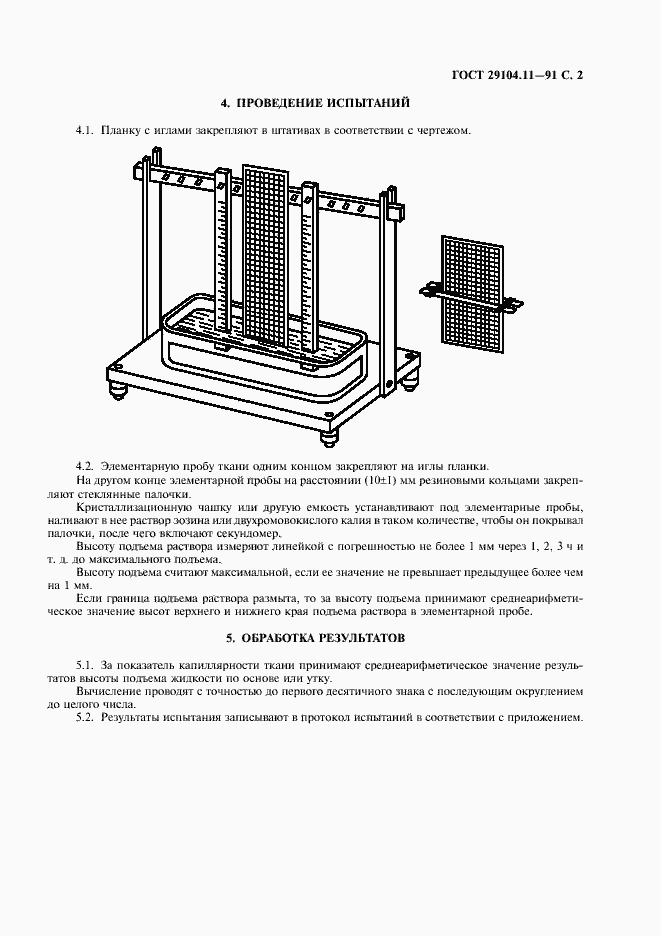 ГОСТ 29104.11—91 С. 2

4. ПРОВЕДЕНИЕ ИСПЫТАНИЙ

4.1. Планку с иглами закрепляют в штативах в соответствии с чертежом.

4.2. Элементарную пробу ткани одним концом закрепляют на иглы планки.

На другом конце элементарной пробы на расстоянии (10±1) мм резиновыми кольцами закрепляют стеклянные палочки.

Кристаллизационную чашку или другую емкость устанавливают под элементарные пробы, наливают в нее раствор эозина или двухромовокислого калия в таком количестве, чтобы он покрывал палочки, после чего включают секундомер.

Высоту подъема раствора измеряют линейкой с погрешностью не более 1 мм через 1, 2, 3 ч и т. д. до максимального подъема.

Высоту подъема считают максимальной, если ее значение не превышает предыдущее более чем на 1 мм.

Если граница подъема раствора размыта, то за высоту подъема принимают среднеарифметическое значение высот верхнего и нижнего края подъема раствора в элементарной пробе.

5. ОБРАБОТКА РЕЗУЛЬТАТОВ

5.1. За показатель капиллярности ткани принимают среднеарифметическое значение результатов высоты подъема жидкости по основе или утку.

Вычисление проводят с точностью до первого десятичного знака с последующим округлением до целого числа.

5.2. Результаты испытания записывают в протокол испытаний в соответствии с приложением.