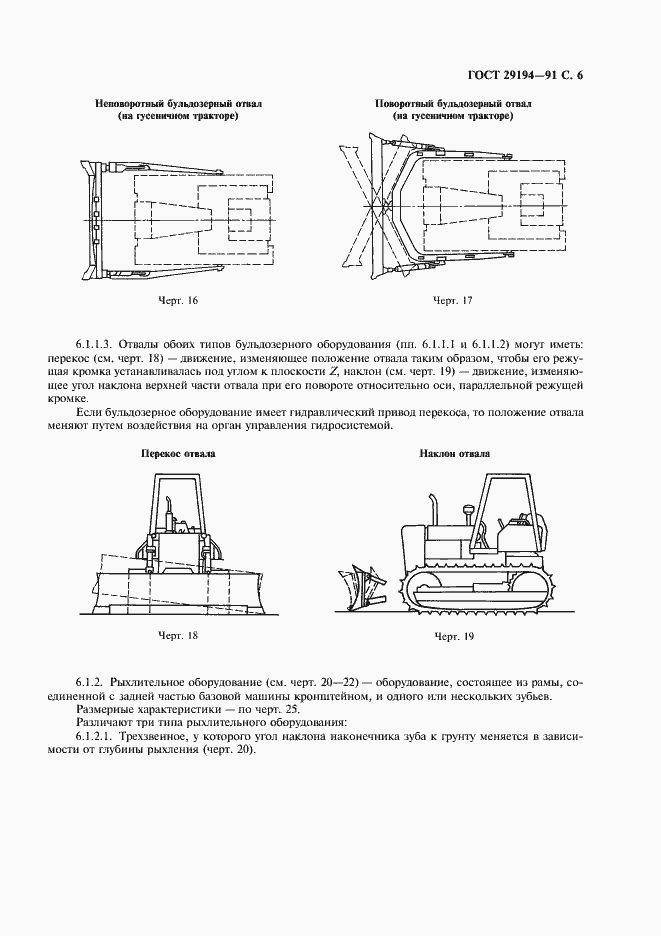 ГОСТ 29194—91 С. 6

Неповоротный бульдозерный отвал (на гусеничном тракторе)

Черт. 16

Поворотный бульдозерный отвал (на гусеничном тракторе)

Черт. 17

6.1.1.3. Отвалы обоих типов бульдозерного оборудования (пп. 6.1.1.1 и 6.1.1.2) могут иметь: перекос (см. черт. 18) — движение, изменяющее положение отвала таким образом, чтобы его режущая кромка устанавливалась под углом к плоскости $Z$, наклон (см. черт. 19) — движение, изменяющее угол наклона верхней части отвала при его повороте относительно оси, параллельной режущей кромке.

Если бульдозерное оборудование имеет гидравлический привод перекоса, то положение отвала меняют путем воздействия на орган управления гидросистемой.

Перекос отвала

Черт. 18

Наклон отвала

Черт. 19

6.1.2. Рыхлительное оборудование (см. черт. 20—22) — оборудование, состоящее из рамы, соединенной с задней частью базовой машины кронштейном, и одного или нескольких зубьев.

Размерные характеристики — по черт. 25.

Различают три типа рыхлительного оборудования:

6.1.2.1. Трехзвенное, у которого угол наклона наконечника зуба к грунту меняется в зависимости от глубины рыхления (черт. 20).