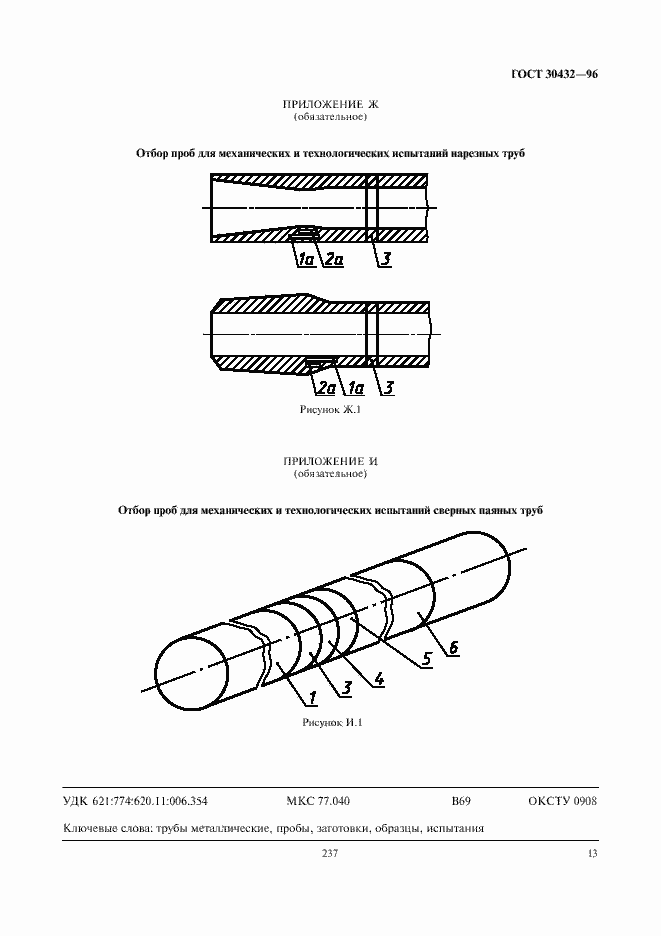 ГОСТ 30432—96

ПРИЛОЖЕНИЕ Ж
(обязательное)

Отбор проб для механических и технологических испытаний нарезных труб

1а 2а 3

2а 1а 3

Рисунок Ж.1

ПРИЛОЖЕНИЕ И
(обязательное)

Отбор проб для механических и технологических испытаний сверных паяных труб

1 3 4 5 6

Рисунок И.1

УДК 621:774:620.11:006.354 МКС 77.040 В69 ОКСТУ 0908

Ключевые слова: трубы металлические, пробы, заготовки, образцы, испытания

237

13