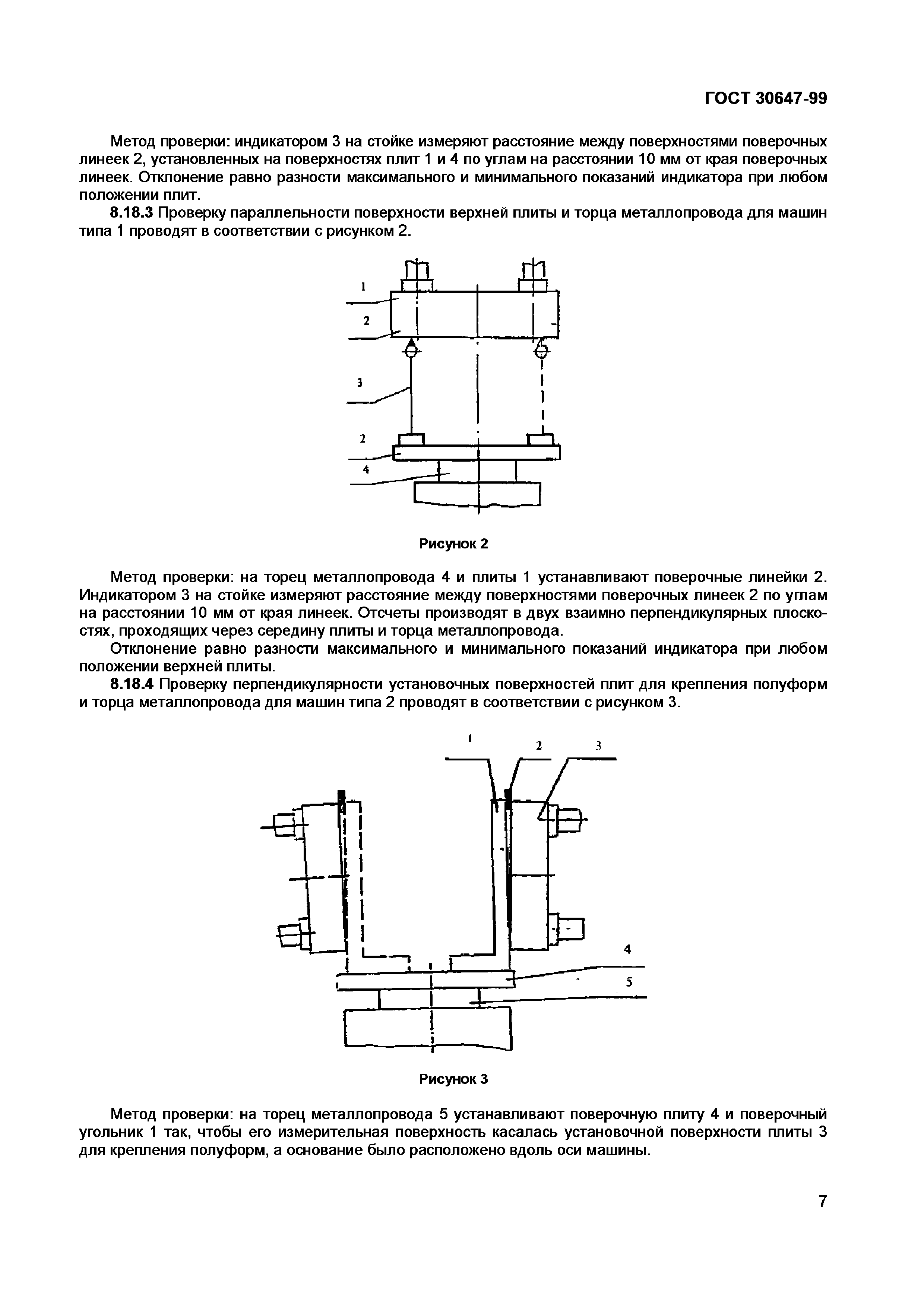 ГОСТ 30647-99

Метод проверки: индикатором 3 на стойке измеряют расстояние между поверхностями поверочных линеек 2, установленных на поверхностях плит 1 и 4 по углам на расстоянии 10 мм от края поверочных линеек. Отклонение равно разности максимального и минимального показаний индикатора при любом положении плит.

8.18.3 Проверку параллельности поверхности верхней плиты и торца металлопровода для машин типа 1 проводят в соответствии с рисунком 2.

1
2
3
2
4

Рисунок 2

Метод проверки: на торец металлопровода 4 и плиты 1 устанавливают поверочные линейки 2. Индикатором 3 на стойке измеряют расстояние между поверхностями поверочных линеек 2 по углам на расстоянии 10 мм от края линеек. Отсчеты производят в двух взаимно перпендикулярных плоскостях, проходящих через середину плиты и торца металлопровода.

Отклонение равно разности максимального и минимального показаний индикатора при любом положении верхней плиты.

8.18.4 Проверку перпендикулярности установочных поверхностей плит для крепления полуформ и торца металлопровода для машин типа 2 проводят в соответствии с рисунком 3.

1
2
3
4
5

Рисунок 3

Метод проверки: на торец металлопровода 5 устанавливают поверочную плиту 4 и поверочный угольник 1 так, чтобы его измерительная поверхность касалась установочной поверхности плиты 3 для крепления полуформ, а основание было расположено вдоль оси машины.

7