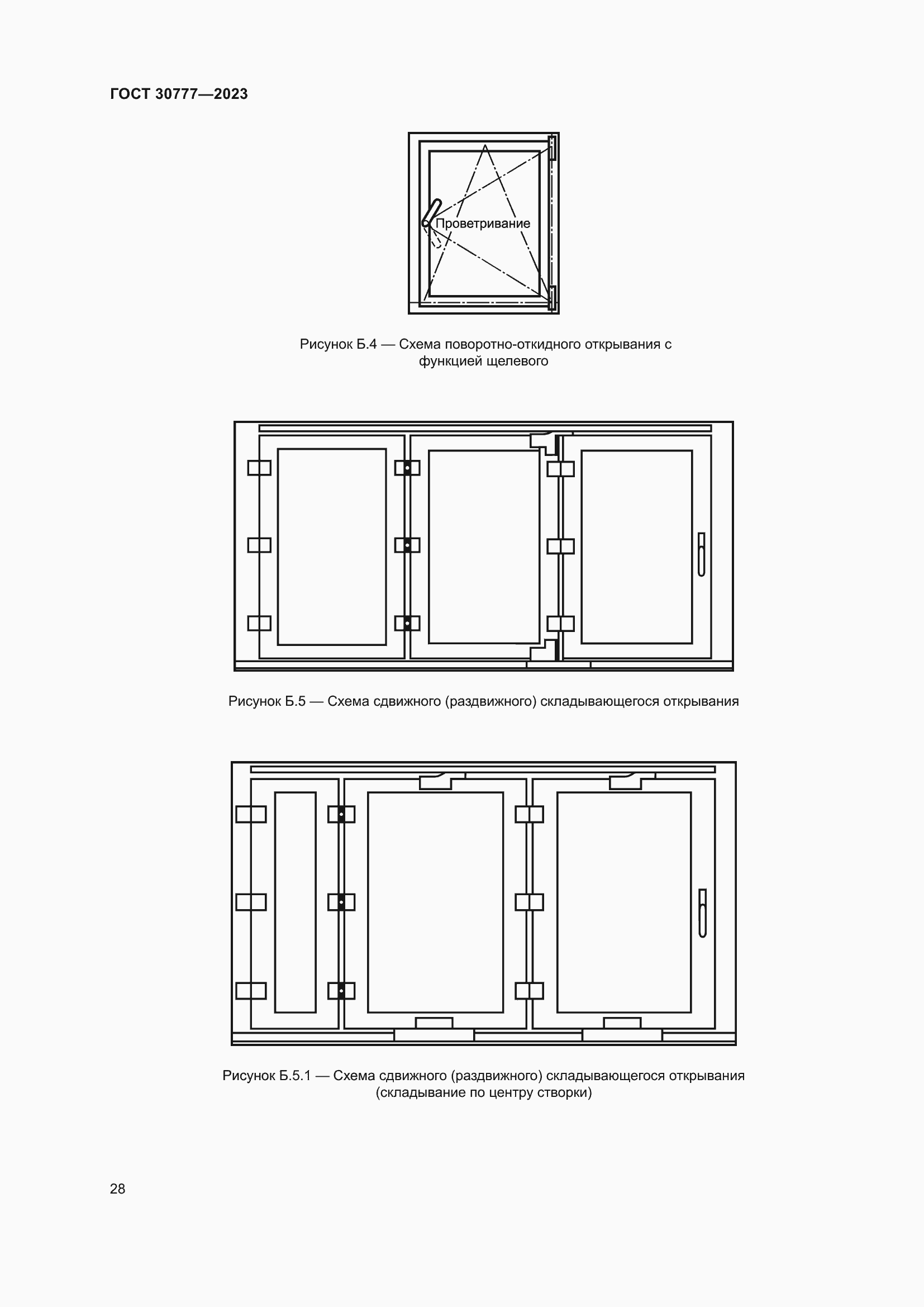 ГОСТ 30777—2023

Проветривание

Рисунок Б.4 — Схема поворотно-откидного открывания с функцией щелевого

Рисунок Б.5 — Схема сдвижного (раздвижного) складывающегося открывания

Рисунок Б.5.1 — Схема сдвижного (раздвижного) складывающегося открывания (складывание по центру створки)

28