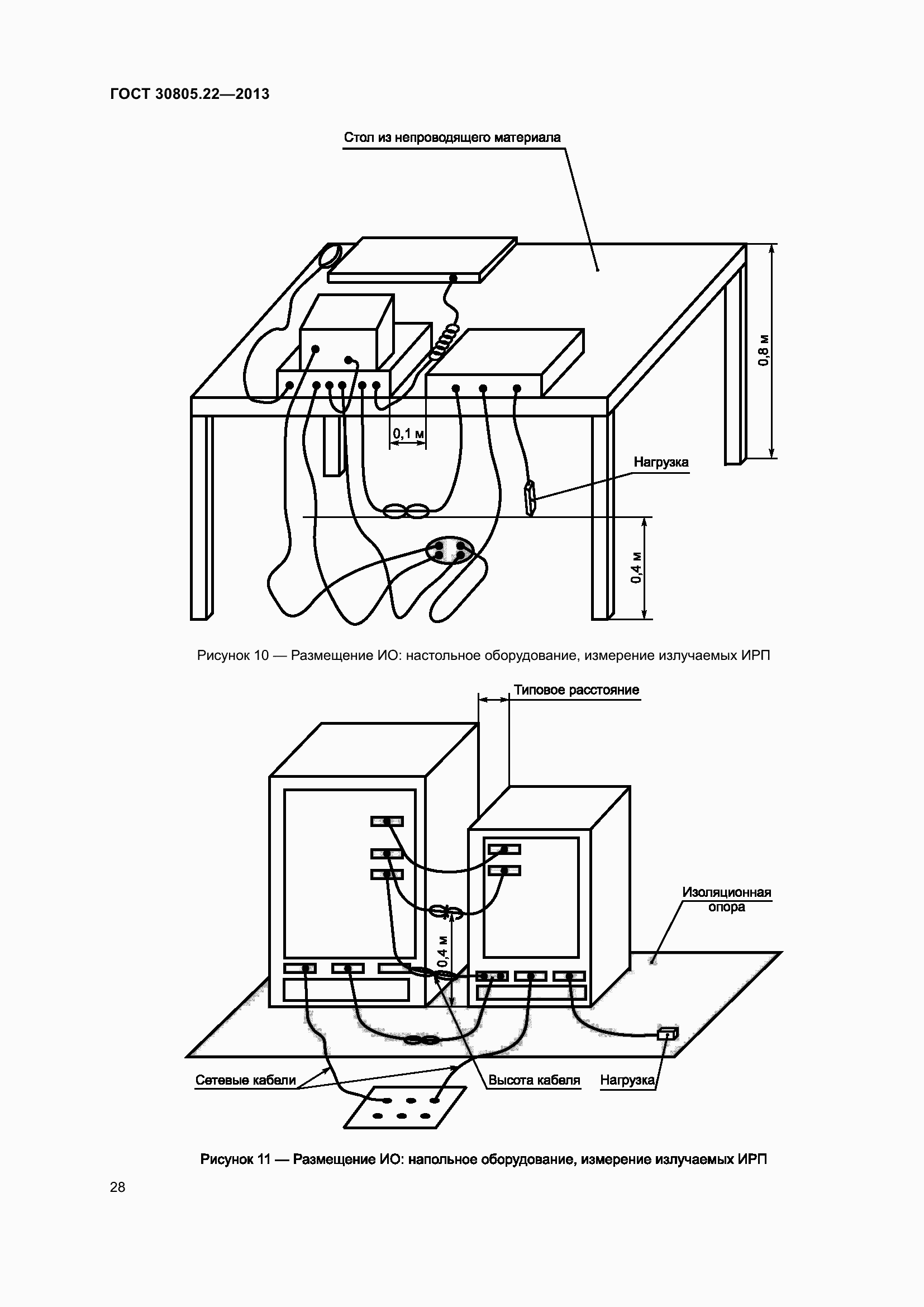 ГОСТ 30805.22—2013

Стол из непроводящего материала

0,8 м

0,1 м

Нагрузка

0,4 м

Рисунок 10 — Размещение ИО: настольное оборудование, измерение излучаемых ИРП

Типовое расстояние

Изоляционная опора

0,4 м

Сетевые кабели

Высота кабеля

Нагрузка

Рисунок 11 — Размещение ИО: напольное оборудование, измерение излучаемых ИРП

28