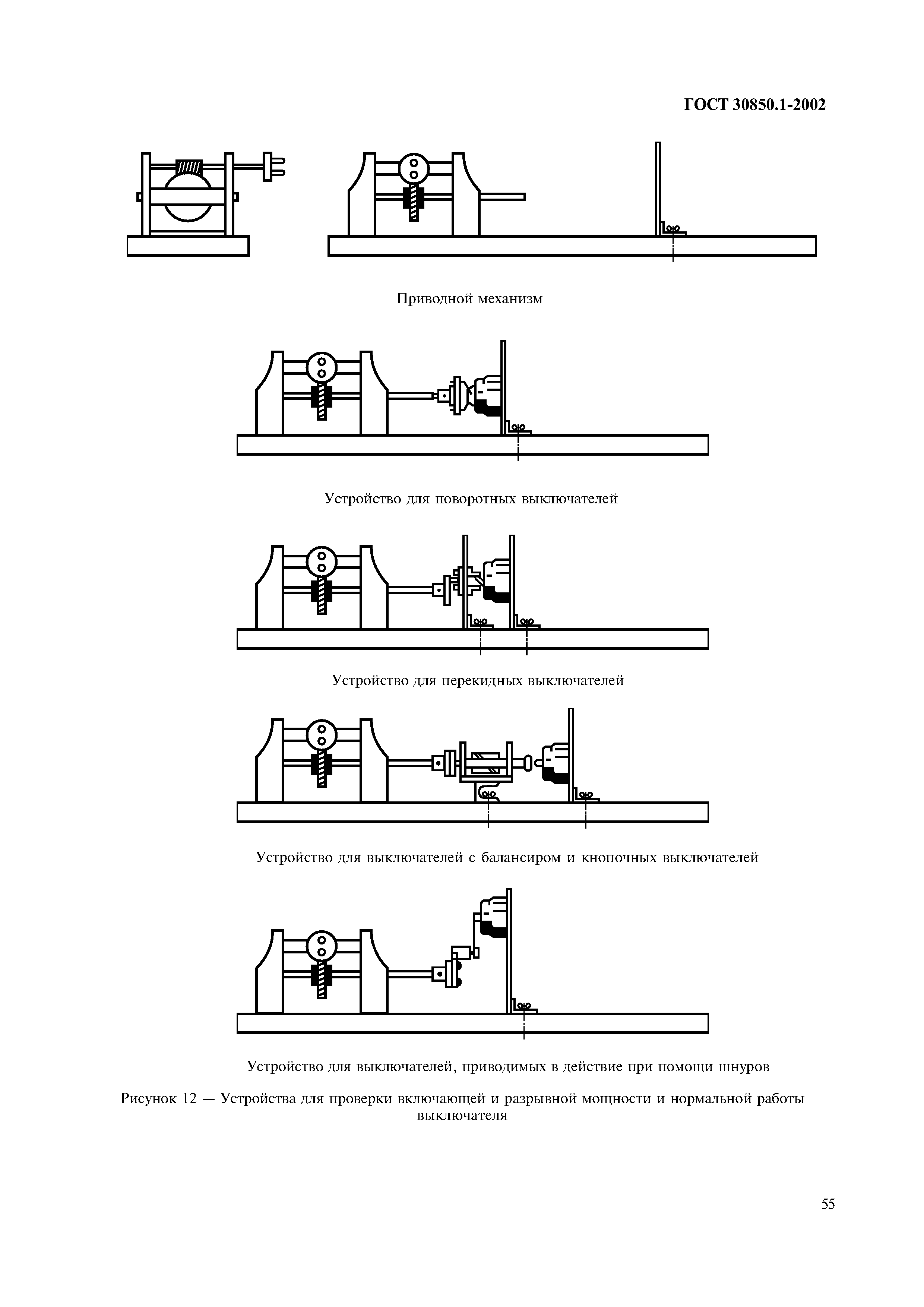 ГОСТ 30850.1-2002

Приводной механизм

Устройство для поворотных выключателей

Устройство для перекидных выключателей

Устройство для выключателей с балансиром и кнопочных выключателей

Устройство для выключателей, приводимых в действие при помощи шнуров

Рисунок 12 — Устройства для проверки включающей и разрывной мощности и нормальной работы выключателя

55